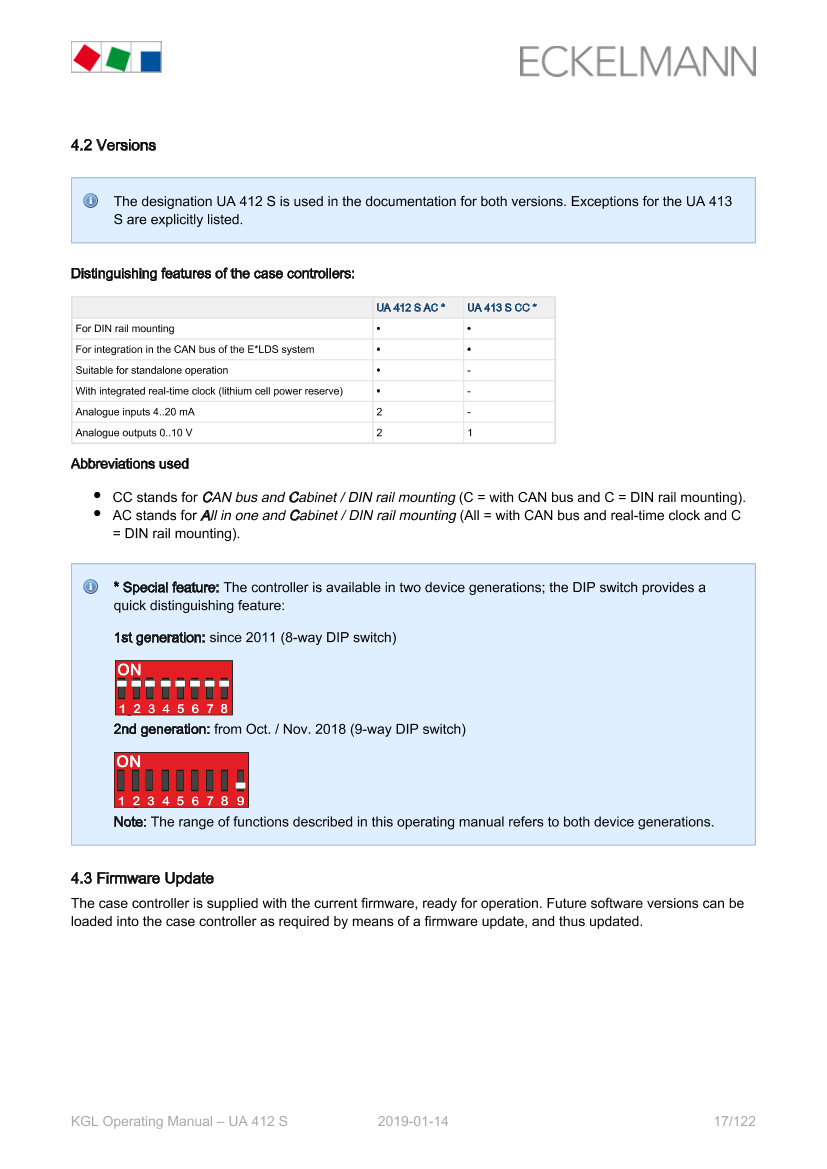 ECKELMANN

4.2 Versions

The designation UA 412 S is used in the documentation for both versions. Exceptions for the UA 413 S are explicitly listed.

Distinguishing features of the case controllers:

| | UA 412 S AC * | UA 413 S CC * |
|---|---|---|
| For DIN rail mounting | • | • |
| For integration in the CAN bus of the E*LDS system | • | • |
| Suitable for standalone operation | • | - |
| With integrated real-time clock (lithium cell power reserve) | • | - |
| Analogue inputs 4..20 mA | 2 | - |
| Analogue outputs 0..10 V | 2 | 1 |

Abbreviations used

• CC stands for CAN bus and Cabinet / DIN rail mounting (C = with CAN bus and C = DIN rail mounting).
• AC stands for All in one and Cabinet / DIN rail mounting (All = with CAN bus and real-time clock and C = DIN rail mounting).

* Special feature: The controller is available in two device generations; the DIP switch provides a quick distinguishing feature:

1st generation: since 2011 (8-way DIP switch)

ON
1 2 3 4 5 6 7 8

2nd generation: from Oct. / Nov. 2018 (9-way DIP switch)

ON
1 2 3 4 5 6 7 8 9

Note: The range of functions described in this operating manual refers to both device generations.

4.3 Firmware Update

The case controller is supplied with the current firmware, ready for operation. Future software versions can be loaded into the case controller as required by means of a firmware update, and thus updated.

KGL Operating Manual – UA 412 S 2019-01-14 17/122