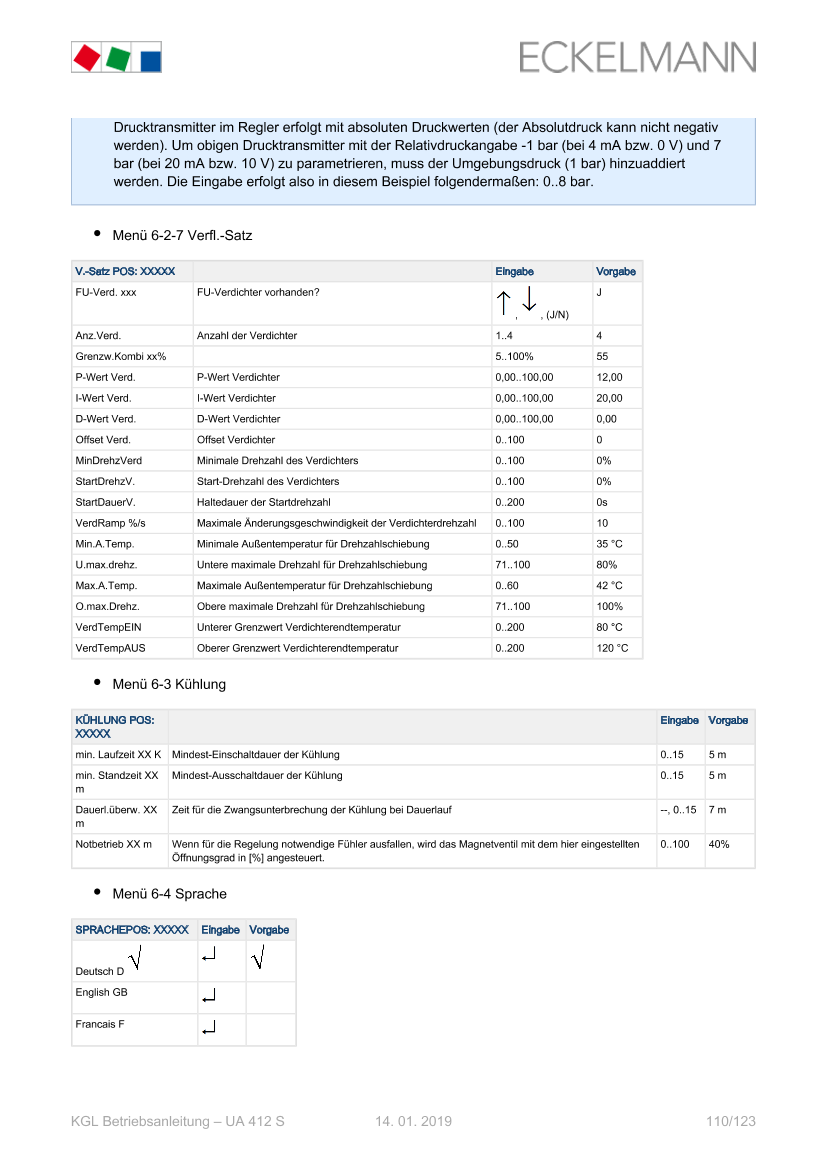 ECKELMANN

Drucktransmitter im Regler erfolgt mit absoluten Druckwerten (der Absolutdruck kann nicht negativ werden). Um obigen Drucktransmitter mit der Relativdruckangabe -1 bar (bei 4 mA bzw. 0 V) und 7 bar (bei 20 mA bzw. 10 V) zu parametrieren, muss der Umgebungsdruck (1 bar) hinzuaddiert werden. Die Eingabe erfolgt also in diesem Beispiel folgendermaßen: 0..8 bar.

• Menü 6-2-7 Verfl.-Satz

| V.-Satz POS: XXXXX | | Eingabe | Vorgabe |
|---|---|---|---|
| FU-Verd. xxx | FU-Verdichter vorhanden? | ↑ , ↓ , (J/N) | J |
| Anz.Verd. | Anzahl der Verdichter | 1..4 | 4 |
| Grenzw.Kombi xx% | | 5..100% | 55 |
| P-Wert Verd. | P-Wert Verdichter | 0,00..100,00 | 12,00 |
| I-Wert Verd. | I-Wert Verdichter | 0,00..100,00 | 20,00 |
| D-Wert Verd. | D-Wert Verdichter | 0,00..100,00 | 0,00 |
| Offset Verd. | Offset Verdichter | 0..100 | 0 |
| MinDrehzVerd | Minimale Drehzahl des Verdichters | 0..100 | 0% |
| StartDrehzV. | Start-Drehzahl des Verdichters | 0..100 | 0% |
| StartDauerV. | Haltedauer der Startdrehzahl | 0..200 | 0s |
| VerdRamp %/s | Maximale Änderungsgeschwindigkeit der Verdichterdrehzahl | 0..100 | 10 |
| Min.A.Temp. | Minimale Außentemperatur für Drehzahlschiebung | 0..50 | 35 °C |
| U.max.drehz. | Untere maximale Drehzahl für Drehzahlschiebung | 71..100 | 80% |
| Max.A.Temp. | Maximale Außentemperatur für Drehzahlschiebung | 0..60 | 42 °C |
| O.max.Drehz. | Obere maximale Drehzahl für Drehzahlschiebung | 71..100 | 100% |
| VerdTempEIN | Unterer Grenzwert Verdichterendtemperatur | 0..200 | 80 °C |
| VerdTempAUS | Oberer Grenzwert Verdichterendtemperatur | 0..200 | 120 °C |

• Menü 6-3 Kühlung

| KÜHLUNG POS: XXXXX | | Eingabe | Vorgabe |
|---|---|---|---|
| min. Laufzeit XX K | Mindest-Einschaltdauer der Kühlung | 0..15 | 5 m |
| min. Standzeit XX m | Mindest-Ausschaltdauer der Kühlung | 0..15 | 5 m |
| Dauerl.überw. XX m | Zeit für die Zwangsunterbrechung der Kühlung bei Dauerlauf | --, 0..15 | 7 m |
| Notbetrieb XX m | Wenn für die Regelung notwendige Fühler ausfallen, wird das Magnetventil mit dem hier eingestellten Öffnungsgrad in [%] angesteuert. | 0..100 | 40% |

• Menü 6-4 Sprache

| SPRACHEPOS: XXXXX | Eingabe | Vorgabe |
|---|---|---|
| Deutsch D √ | ↵ | √ |
| English GB | ↵ | |
| Francais F | ↵ | |

KGL Betriebsanleitung – UA 412 S 14. 01. 2019 110/123