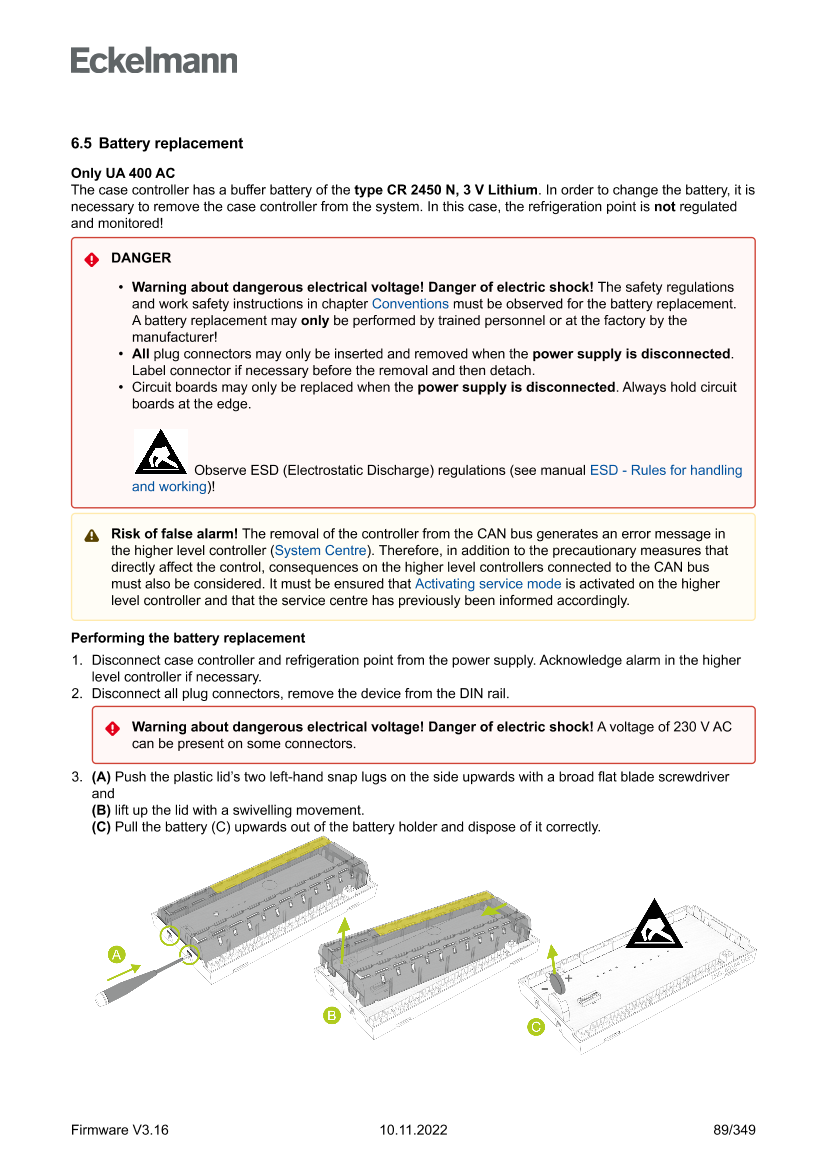 Eckelmann

6.5 Battery replacement

Only UA 400 AC
The case controller has a buffer battery of the type CR 2450 N, 3 V Lithium. In order to change the battery, it is necessary to remove the case controller from the system. In this case, the refrigeration point is not regulated and monitored!

DANGER

• Warning about dangerous electrical voltage! Danger of electric shock! The safety regulations and work safety instructions in chapter Conventions must be observed for the battery replacement. A battery replacement may only be performed by trained personnel or at the factory by the manufacturer!
• All plug connectors may only be inserted and removed when the power supply is disconnected. Label connector if necessary before the removal and then detach.
• Circuit boards may only be replaced when the power supply is disconnected. Always hold circuit boards at the edge.

Observe ESD (Electrostatic Discharge) regulations (see manual ESD - Rules for handling and working)!

Risk of false alarm! The removal of the controller from the CAN bus generates an error message in the higher level controller (System Centre). Therefore, in addition to the precautionary measures that directly affect the control, consequences on the higher level controllers connected to the CAN bus must also be considered. It must be ensured that Activating service mode is activated on the higher level controller and that the service centre has previously been informed accordingly.

Performing the battery replacement

1. Disconnect case controller and refrigeration point from the power supply. Acknowledge alarm in the higher level controller if necessary.
2. Disconnect all plug connectors, remove the device from the DIN rail.

Warning about dangerous electrical voltage! Danger of electric shock! A voltage of 230 V AC can be present on some connectors.

3. (A) Push the plastic lid's two left-hand snap lugs on the side upwards with a broad flat blade screwdriver and
(B) lift up the lid with a swivelling movement.
(C) Pull the battery (C) upwards out of the battery holder and dispose of it correctly.

A
B
C

Firmware V3.16
10.11.2022
89/349