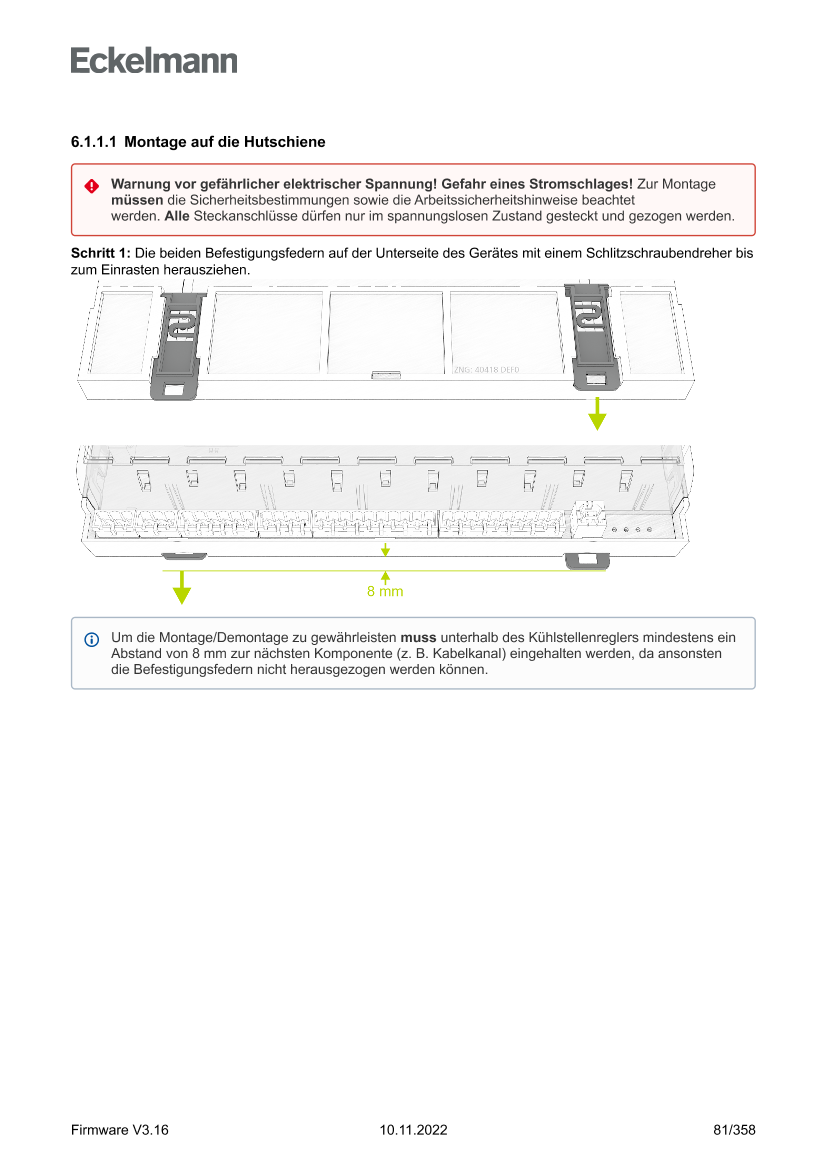 Eckelmann

6.1.1.1 Montage auf die Hutschiene

Warnung vor gefährlicher elektrischer Spannung! Gefahr eines Stromschlages! Zur Montage müssen die Sicherheitsbestimmungen sowie die Arbeitssicherheitshinweise beachtet werden. Alle Steckanschlüsse dürfen nur im spannungslosen Zustand gesteckt und gezogen werden.

Schritt 1: Die beiden Befestigungsfedern auf der Unterseite des Gerätes mit einem Schlitzschraubendreher bis zum Einrasten herausziehen.

ZNG: 40418 DEF0

8 mm

Um die Montage/Demontage zu gewährleisten muss unterhalb des Kühlstellenreglers mindestens ein Abstand von 8 mm zur nächsten Komponente (z. B. Kabelkanal) eingehalten werden, da ansonsten die Befestigungsfedern nicht herausgezogen werden können.

Firmware V3.16 10.11.2022 81/358