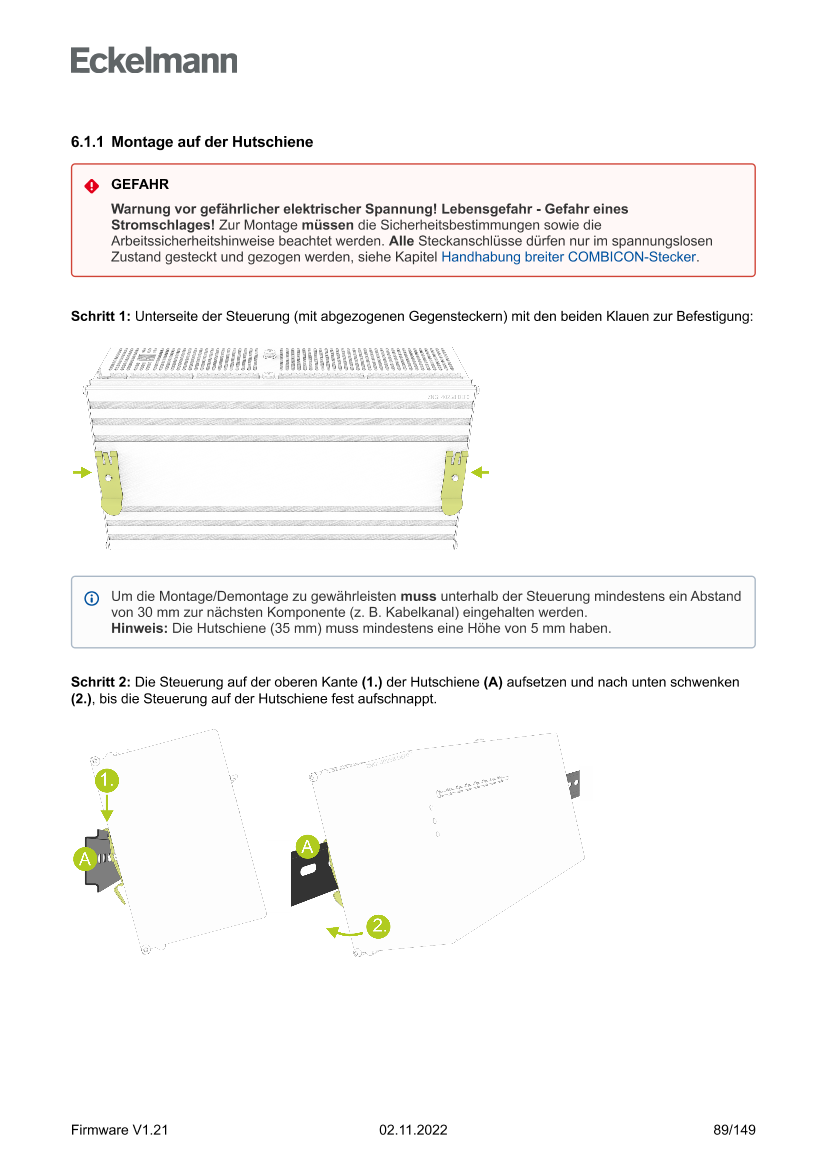 Eckelmann

6.1.1 Montage auf der Hutschiene

GEFAHR

Warnung vor gefährlicher elektrischer Spannung! Lebensgefahr - Gefahr eines Stromschlages! Zur Montage müssen die Sicherheitsbestimmungen sowie die Arbeitssicherheitshinweise beachtet werden. Alle Steckanschlüsse dürfen nur im spannungslosen Zustand gesteckt und gezogen werden, siehe Kapitel Handhabung breiter COMBICON-Stecker.

Schritt 1: Unterseite der Steuerung (mit abgezogenen Gegensteckern) mit den beiden Klauen zur Befestigung:

Um die Montage/Demontage zu gewährleisten muss unterhalb der Steuerung mindestens ein Abstand von 30 mm zur nächsten Komponente (z. B. Kabelkanal) eingehalten werden.
Hinweis: Die Hutschiene (35 mm) muss mindestens eine Höhe von 5 mm haben.

Schritt 2: Die Steuerung auf der oberen Kante (1.) der Hutschiene (A) aufsetzen und nach unten schwenken (2.), bis die Steuerung auf der Hutschiene fest aufschnappt.

1.
A
A
2.

Firmware V1.21 02.11.2022 89/149