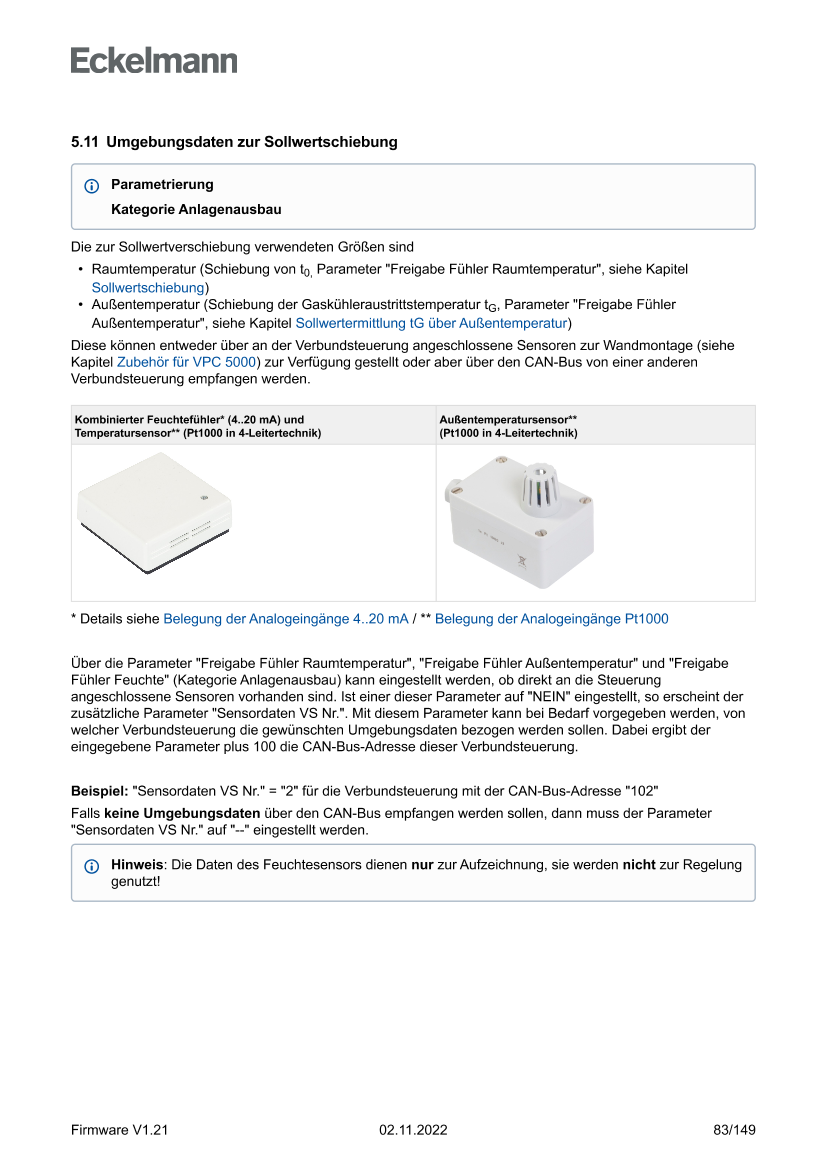 Eckelmann

5.11 Umgebungsdaten zur Sollwertschiebung

Parametrierung

Kategorie Anlagenausbau

Die zur Sollwertverschiebung verwendeten Größen sind

• Raumtemperatur (Schiebung von $t_{0,}$ Parameter "Freigabe Fühler Raumtemperatur", siehe Kapitel Sollwertschiebung)
• Außentemperatur (Schiebung der Gaskühleraustrittstemperatur $t_G$, Parameter "Freigabe Fühler Außentemperatur", siehe Kapitel Sollwertermittlung tG über Außentemperatur)

Diese können entweder über an der Verbundsteuerung angeschlossene Sensoren zur Wandmontage (siehe Kapitel Zubehör für VPC 5000) zur Verfügung gestellt oder aber über den CAN-Bus von einer anderen Verbundsteuerung empfangen werden.

| Kombinierter Feuchtefühler* (4..20 mA) und Temperatursensor** (Pt1000 in 4-Leitertechnik) | Außentemperatursensor** (Pt1000 in 4-Leitertechnik) |
|---|---|
| | |

* Details siehe Belegung der Analogeingänge 4..20 mA / ** Belegung der Analogeingänge Pt1000

Über die Parameter "Freigabe Fühler Raumtemperatur", "Freigabe Fühler Außentemperatur" und "Freigabe Fühler Feuchte" (Kategorie Anlagenausbau) kann eingestellt werden, ob direkt an die Steuerung angeschlossene Sensoren vorhanden sind. Ist einer dieser Parameter auf "NEIN" eingestellt, so erscheint der zusätzliche Parameter "Sensordaten VS Nr.". Mit diesem Parameter kann bei Bedarf vorgegeben werden, von welcher Verbundsteuerung die gewünschten Umgebungsdaten bezogen werden sollen. Dabei ergibt der eingegebene Parameter plus 100 die CAN-Bus-Adresse dieser Verbundsteuerung.

Beispiel: "Sensordaten VS Nr." = "2" für die Verbundsteuerung mit der CAN-Bus-Adresse "102"

Falls keine Umgebungsdaten über den CAN-Bus empfangen werden sollen, dann muss der Parameter "Sensordaten VS Nr." auf "--" eingestellt werden.

Hinweis: Die Daten des Feuchtesensors dienen nur zur Aufzeichnung, sie werden nicht zur Regelung genutzt!

Firmware V1.21 02.11.2022 83/149