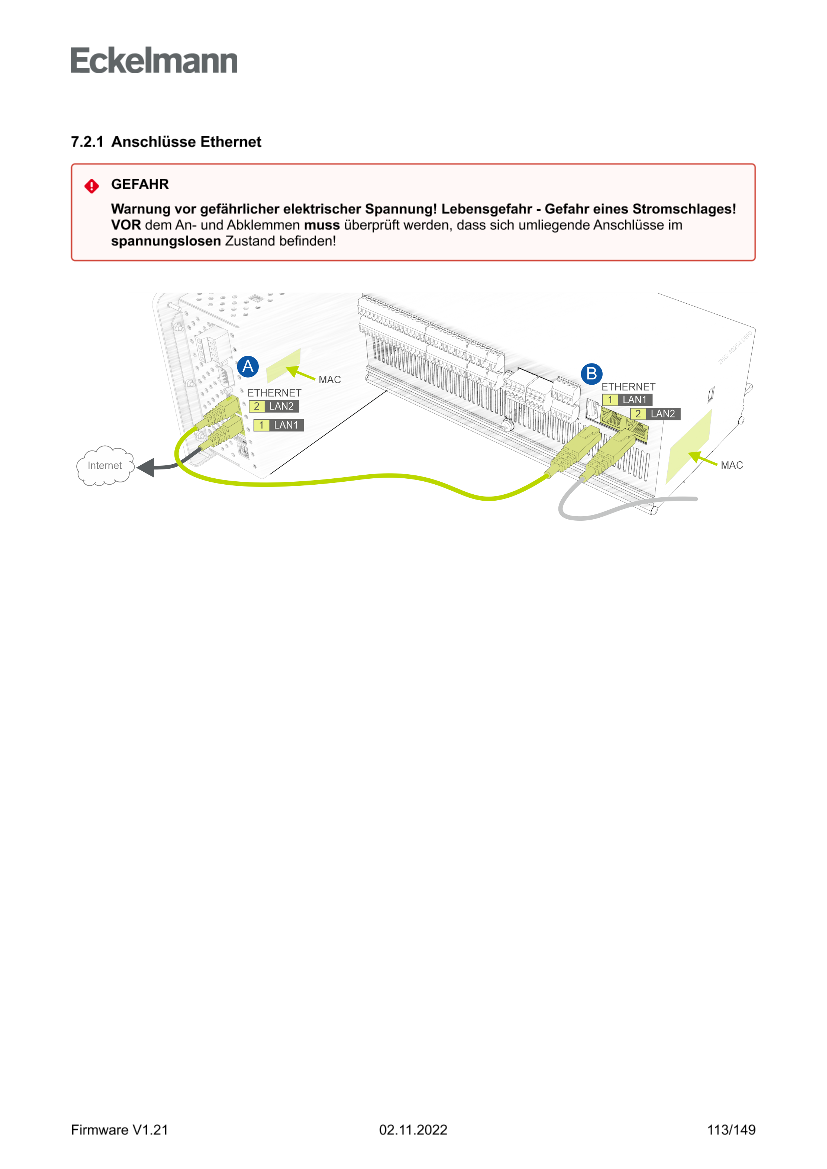 Eckelmann

7.2.1 Anschlüsse Ethernet

GEFAHR

Warnung vor gefährlicher elektrischer Spannung! Lebensgefahr - Gefahr eines Stromschlages! VOR dem An- und Abklemmen muss überprüft werden, dass sich umliegende Anschlüsse im spannungslosen Zustand befinden!

A
MAC
ETHERNET
2 LAN2
1 LAN1
Internet
B
ETHERNET
1 LAN1
2 LAN2
MAC

Firmware V1.21    02.11.2022    113/149