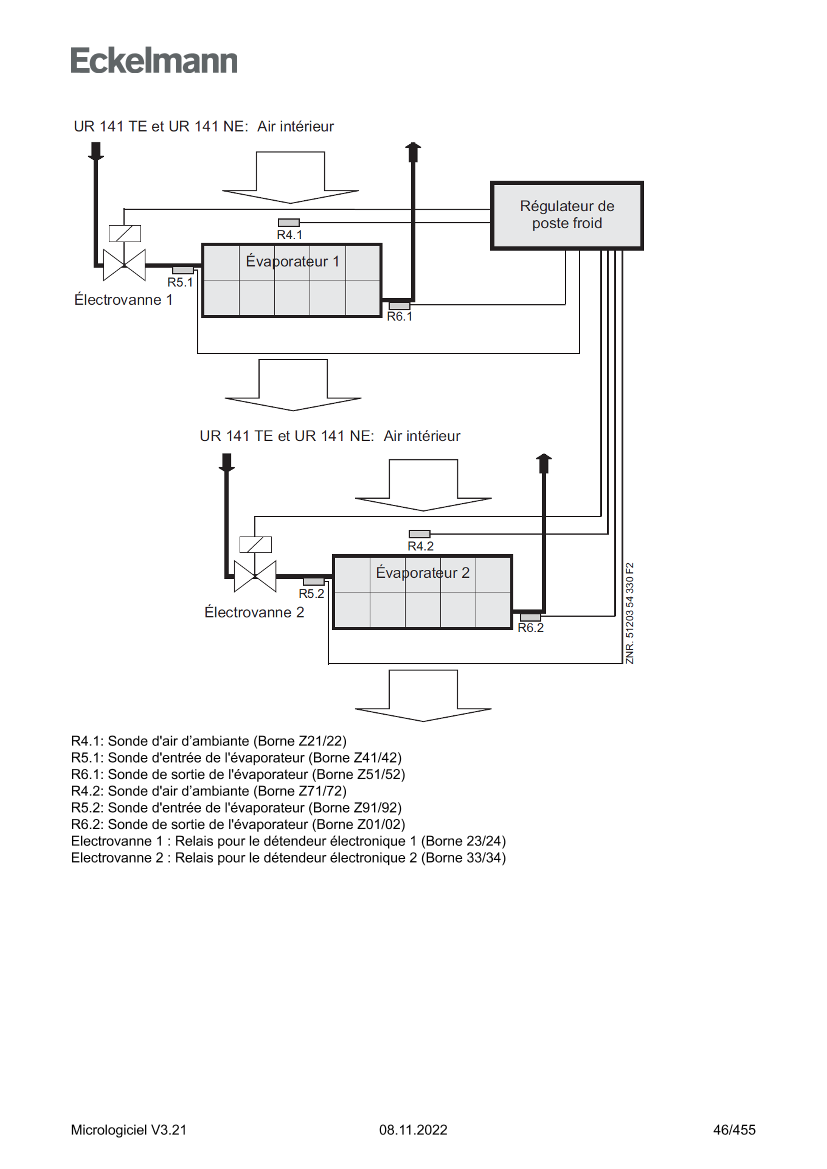 Eckelmann

UR 141 TE et UR 141 NE: Air intérieur

Régulateur de poste froid

R4.1

Évaporateur 1

R5.1

Électrovanne 1

R6.1

UR 141 TE et UR 141 NE: Air intérieur

R4.2

Évaporateur 2

R5.2

Électrovanne 2

R6.2

ZNR. 51203 54 330 F2

R4.1: Sonde d'air d'ambiante (Borne Z21/22)
R5.1: Sonde d'entrée de l'évaporateur (Borne Z41/42)
R6.1: Sonde de sortie de l'évaporateur (Borne Z51/52)
R4.2: Sonde d'air d'ambiante (Borne Z71/72)
R5.2: Sonde d'entrée de l'évaporateur (Borne Z91/92)
R6.2: Sonde de sortie de l'évaporateur (Borne Z01/02)
Electrovanne 1 : Relais pour le détendeur électronique 1 (Borne 23/24)
Electrovanne 2 : Relais pour le détendeur électronique 2 (Borne 33/34)

Micrologiciel V3.21 08.11.2022 46/455