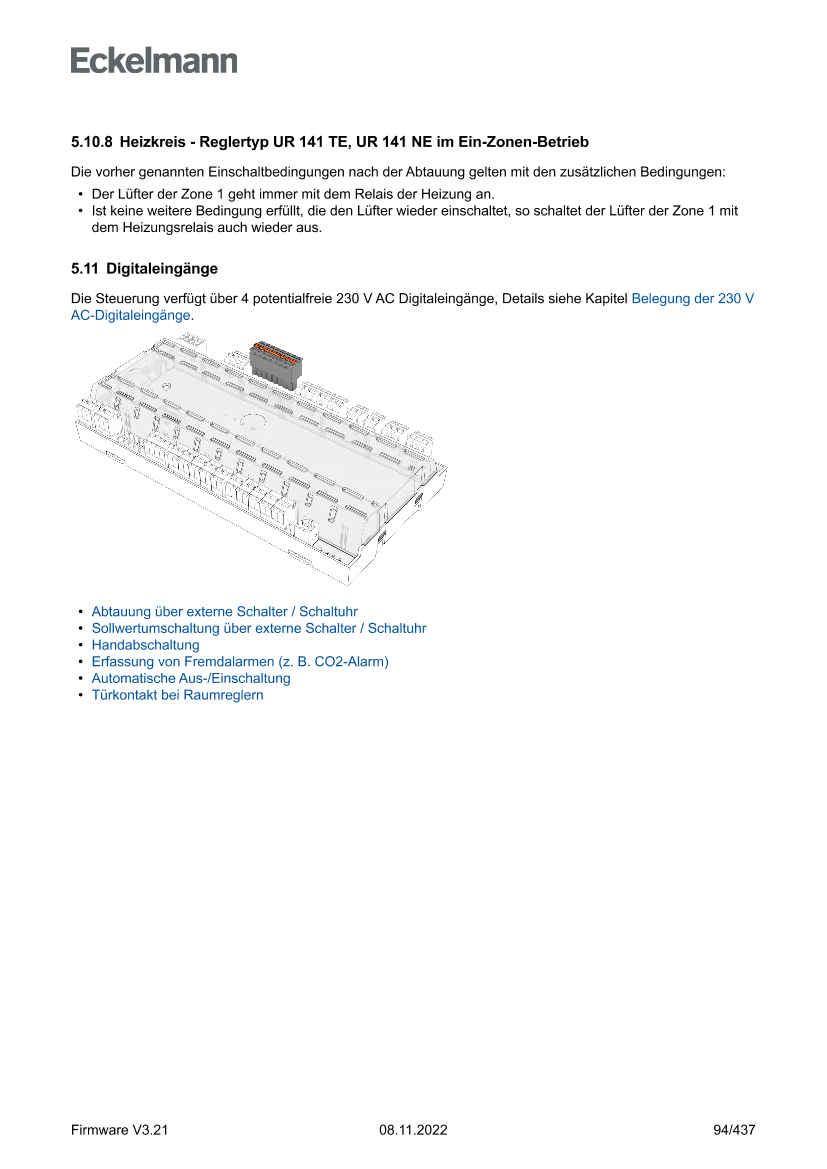 Eckelmann

5.10.8 Heizkreis - Reglertyp UR 141 TE, UR 141 NE im Ein-Zonen-Betrieb

Die vorher genannten Einschaltbedingungen nach der Abtauung gelten mit den zusätzlichen Bedingungen:
• Der Lüfter der Zone 1 geht immer mit dem Relais der Heizung an.
• Ist keine weitere Bedingung erfüllt, die den Lüfter wieder einschaltet, so schaltet der Lüfter der Zone 1 mit dem Heizungsrelais auch wieder aus.

5.11 Digitaleingänge

Die Steuerung verfügt über 4 potentialfreie 230 V AC Digitaleingänge, Details siehe Kapitel Belegung der 230 V AC-Digitaleingänge.

• Abtauung über externe Schalter / Schaltuhr
• Sollwertumschaltung über externe Schalter / Schaltuhr
• Handabschaltung
• Erfassung von Fremdalarmen (z. B. CO2-Alarm)
• Automatische Aus-/Einschaltung
• Türkontakt bei Raumreglern

Firmware V3.21 08.11.2022 94/437