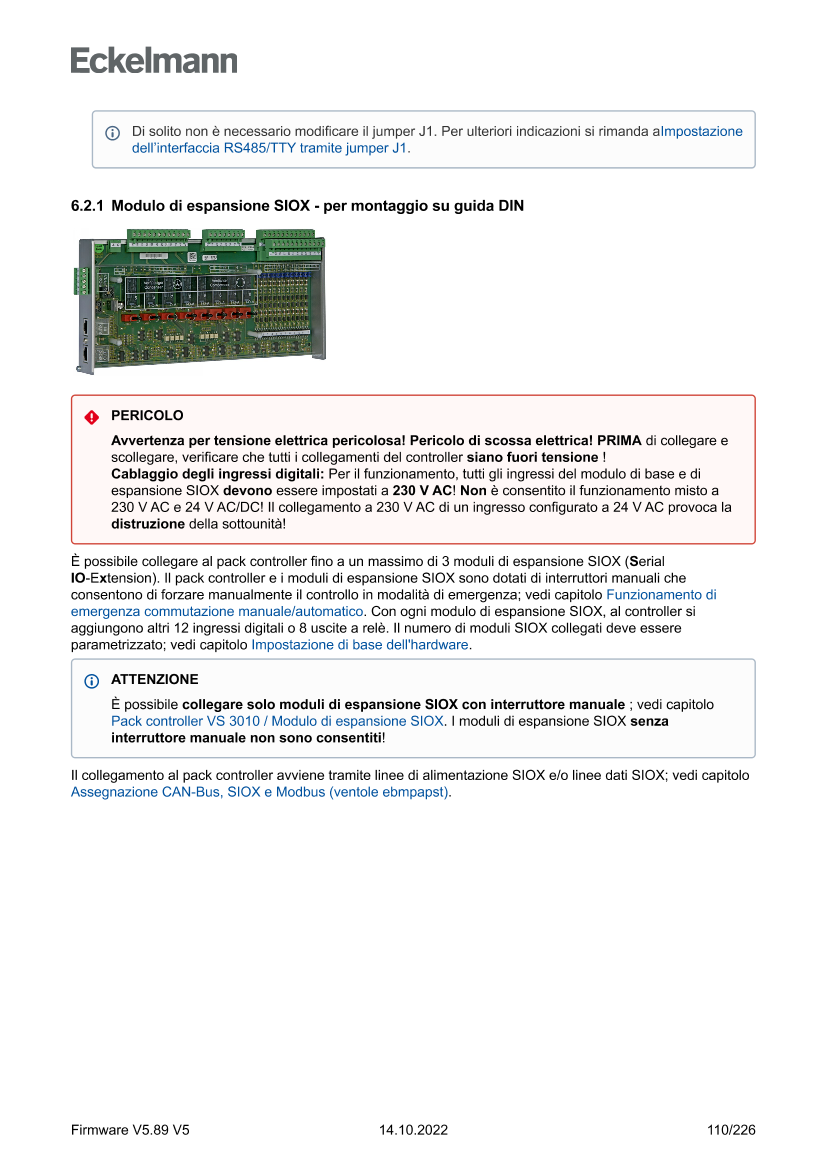 Eckelmann

Di solito non è necessario modificare il jumper J1. Per ulteriori indicazioni si rimanda aImpostazione dell'interfaccia RS485/TTY tramite jumper J1.

6.2.1 Modulo di espansione SIOX - per montaggio su guida DIN

PERICOLO

Avvertenza per tensione elettrica pericolosa! Pericolo di scossa elettrica! PRIMA di collegare e scollegare, verificare che tutti i collegamenti del controller siano fuori tensione !
Cablaggio degli ingressi digitali: Per il funzionamento, tutti gli ingressi del modulo di base e di espansione SIOX devono essere impostati a 230 V AC! Non è consentito il funzionamento misto a 230 V AC e 24 V AC/DC! Il collegamento a 230 V AC di un ingresso configurato a 24 V AC provoca la distruzione della sottounità!

È possibile collegare al pack controller fino a un massimo di 3 moduli di espansione SIOX (Serial IO-Extension). Il pack controller e i moduli di espansione SIOX sono dotati di interruttori manuali che consentono di forzare manualmente il controllo in modalità di emergenza; vedi capitolo Funzionamento di emergenza commutazione manuale/automatico. Con ogni modulo di espansione SIOX, al controller si aggiungono altri 12 ingressi digitali o 8 uscite a relè. Il numero di moduli SIOX collegati deve essere parametrizzato; vedi capitolo Impostazione di base dell'hardware.

ATTENZIONE

È possibile collegare solo moduli di espansione SIOX con interruttore manuale ; vedi capitolo Pack controller VS 3010 / Modulo di espansione SIOX. I moduli di espansione SIOX senza interruttore manuale non sono consentiti!

Il collegamento al pack controller avviene tramite linee di alimentazione SIOX e/o linee dati SIOX; vedi capitolo Assegnazione CAN-Bus, SIOX e Modbus (ventole ebmpapst).

Firmware V5.89 V5 14.10.2022 110/226