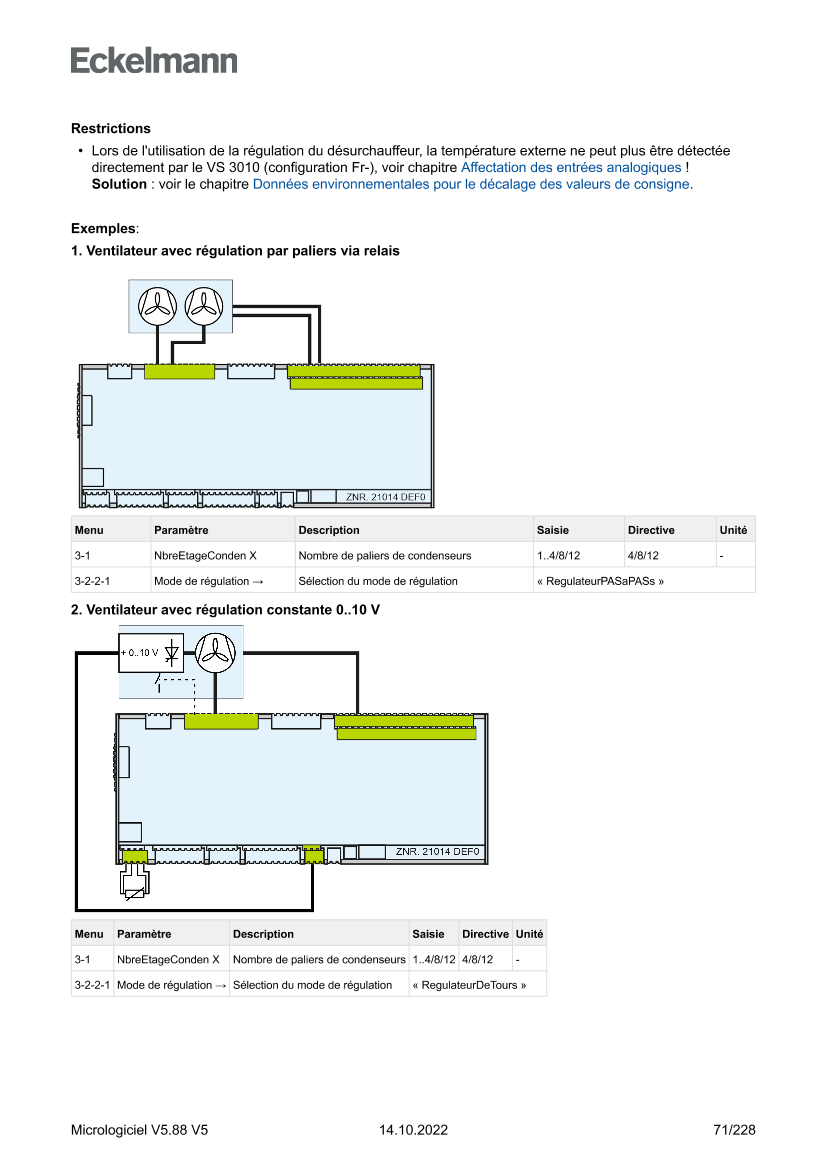 Eckelmann

**Restrictions**

• Lors de l'utilisation de la régulation du désurchauffeur, la température externe ne peut plus être détectée directement par le VS 3010 (configuration Fr-), voir chapitre Affectation des entrées analogiques !
**Solution** : voir le chapitre Données environnementales pour le décalage des valeurs de consigne.

**Exemples**:

**1. Ventilateur avec régulation par paliers via relais**

ZNR. 21014 DEF0

| Menu | Paramètre | Description | Saisie | Directive | Unité |
|---|---|---|---|---|---|
| 3-1 | NbreEtageConden X | Nombre de paliers de condenseurs | 1..4/8/12 | 4/8/12 | - |
| 3-2-2-1 | Mode de régulation → | Sélection du mode de régulation | « RegulateurPASaPASs » | | |

**2. Ventilateur avec régulation constante 0..10 V**

+ 0..10 V

ZNR. 21014 DEF0

| Menu | Paramètre | Description | Saisie | Directive | Unité |
|---|---|---|---|---|---|
| 3-1 | NbreEtageConden X | Nombre de paliers de condenseurs | 1..4/8/12 | 4/8/12 | - |
| 3-2-2-1 | Mode de régulation → | Sélection du mode de régulation | « RegulateurDeTours » | | |

Micrologiciel V5.88 V5 14.10.2022 71/228