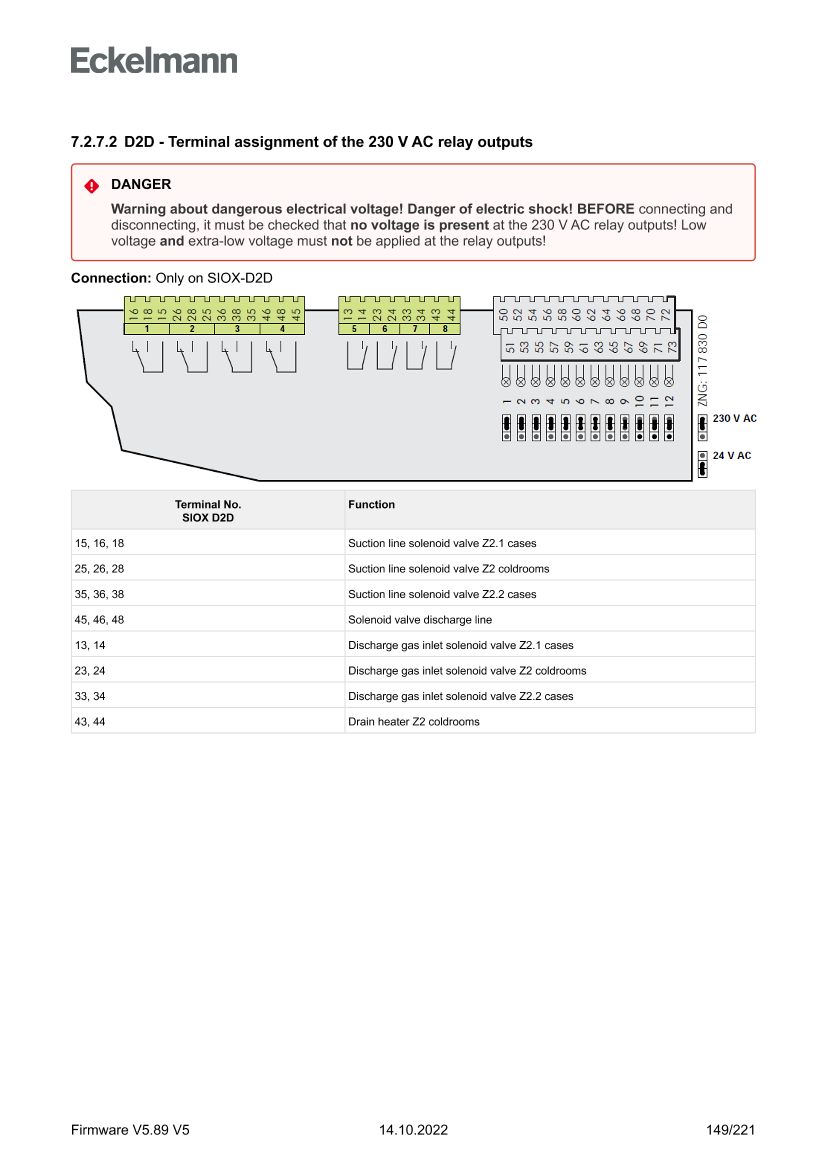 Eckelmann

7.2.7.2 D2D - Terminal assignment of the 230 V AC relay outputs

DANGER

Warning about dangerous electrical voltage! Danger of electric shock! BEFORE connecting and disconnecting, it must be checked that no voltage is present at the 230 V AC relay outputs! Low voltage and extra-low voltage must not be applied at the relay outputs!

Connection: Only on SIOX-D2D

16 18 15 26 28 25 36 38 35 46 48 45
1 2 3 4
13 14 23 24 33 34 43 44
5 6 7 8
50 52 54 56 58 60 62 64 66 68 70 72
51 53 55 57 59 61 63 65 67 69 71 73
1 2 3 4 5 6 7 8 9 10 11 12
ZNG: 117 830 D0
230 V AC
24 V AC

| Terminal No. SIOX D2D | Function |
|---|---|
| 15, 16, 18 | Suction line solenoid valve Z2.1 cases |
| 25, 26, 28 | Suction line solenoid valve Z2 coldrooms |
| 35, 36, 38 | Suction line solenoid valve Z2.2 cases |
| 45, 46, 48 | Solenoid valve discharge line |
| 13, 14 | Discharge gas inlet solenoid valve Z2.1 cases |
| 23, 24 | Discharge gas inlet solenoid valve Z2 coldrooms |
| 33, 34 | Discharge gas inlet solenoid valve Z2.2 cases |
| 43, 44 | Drain heater Z2 coldrooms |

Firmware V5.89 V5
14.10.2022
149/221