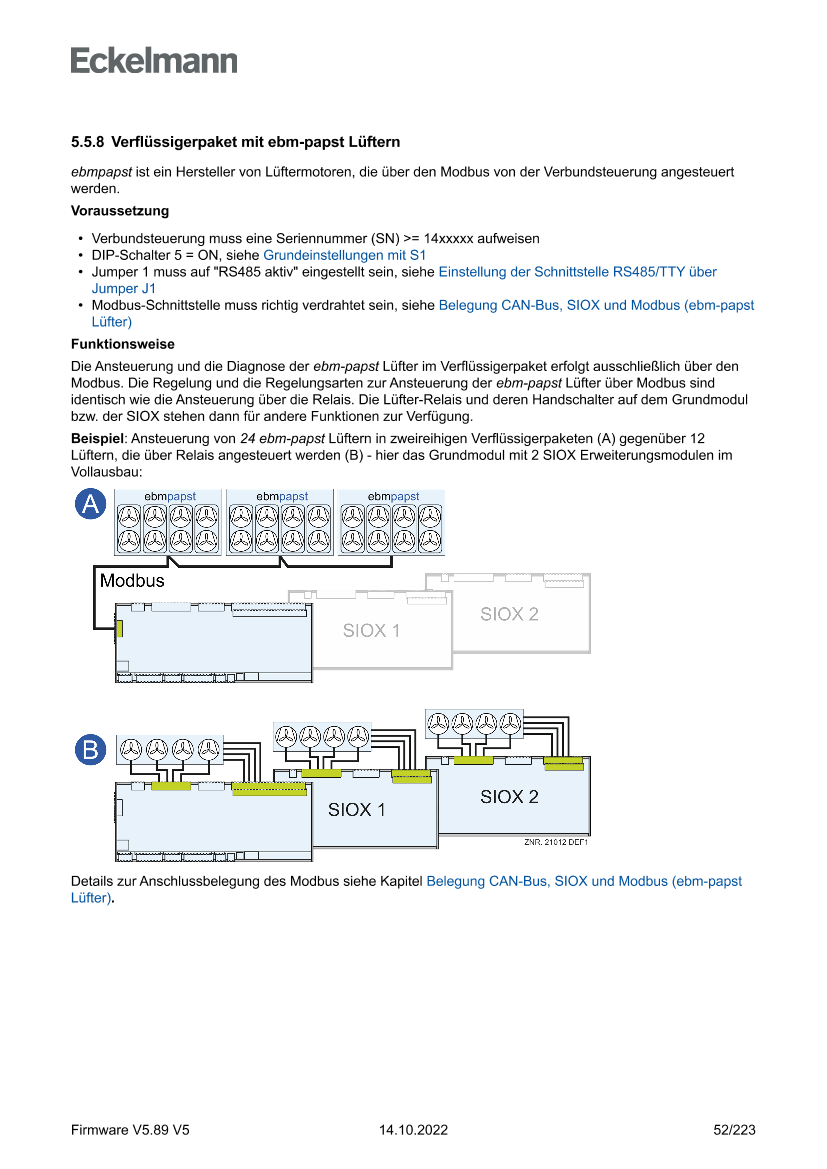 Eckelmann

5.5.8 Verflüssigerpaket mit ebm-papst Lüftern

ebmpapst ist ein Hersteller von Lüftermotoren, die über den Modbus von der Verbundsteuerung angesteuert werden.

Voraussetzung

• Verbundsteuerung muss eine Seriennummer (SN) >= 14xxxxx aufweisen
• DIP-Schalter 5 = ON, siehe Grundeinstellungen mit S1
• Jumper 1 muss auf "RS485 aktiv" eingestellt sein, siehe Einstellung der Schnittstelle RS485/TTY über Jumper J1
• Modbus-Schnittstelle muss richtig verdrahtet sein, siehe Belegung CAN-Bus, SIOX und Modbus (ebm-papst Lüfter)

Funktionsweise

Die Ansteuerung und die Diagnose der ebm-papst Lüfter im Verflüssigerpaket erfolgt ausschließlich über den Modbus. Die Regelung und die Regelungsarten zur Ansteuerung der ebm-papst Lüfter über Modbus sind identisch wie die Ansteuerung über die Relais. Die Lüfter-Relais und deren Handschalter auf dem Grundmodul bzw. der SIOX stehen dann für andere Funktionen zur Verfügung.

Beispiel: Ansteuerung von 24 ebm-papst Lüftern in zweireihigen Verflüssigerpaketen (A) gegenüber 12 Lüftern, die über Relais angesteuert werden (B) - hier das Grundmodul mit 2 SIOX Erweiterungsmodulen im Vollausbau:

A
ebmpapst
ebmpapst
ebmpapst
Modbus
SIOX 1
SIOX 2

B
SIOX 1
SIOX 2
ZNR. 21012 DEF1

Details zur Anschlussbelegung des Modbus siehe Kapitel Belegung CAN-Bus, SIOX und Modbus (ebm-papst Lüfter).

Firmware V5.89 V5    14.10.2022    52/223