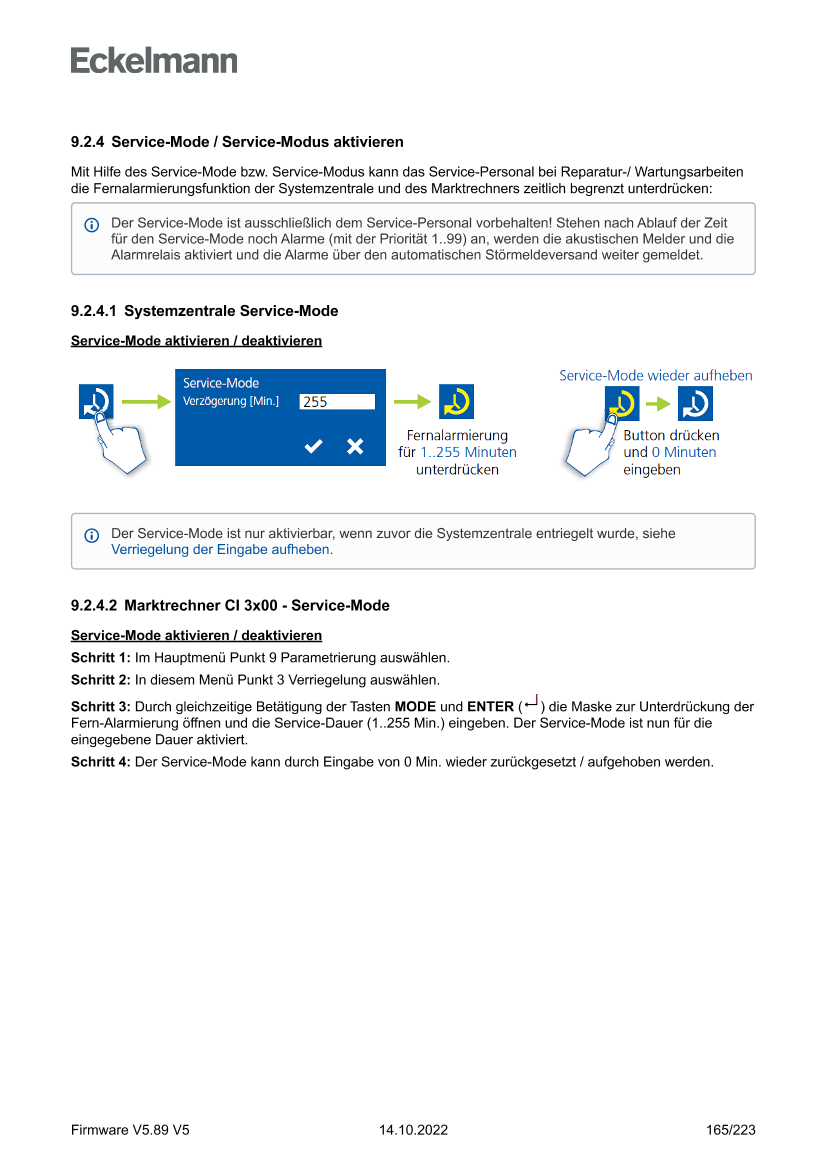 Eckelmann

9.2.4 Service-Mode / Service-Modus aktivieren

Mit Hilfe des Service-Mode bzw. Service-Modus kann das Service-Personal bei Reparatur-/ Wartungsarbeiten die Fernalarmierungsfunktion der Systemzentrale und des Marktrechners zeitlich begrenzt unterdrücken:

Der Service-Mode ist ausschließlich dem Service-Personal vorbehalten! Stehen nach Ablauf der Zeit für den Service-Mode noch Alarme (mit der Priorität 1..99) an, werden die akustischen Melder und die Alarmrelais aktiviert und die Alarme über den automatischen Störmeldeversand weiter gemeldet.

9.2.4.1 Systemzentrale Service-Mode

Service-Mode aktivieren / deaktivieren

Service-Mode
Verzögerung [Min.] 255

Fernalarmierung für 1..255 Minuten unterdrücken

Service-Mode wieder aufheben

Button drücken und 0 Minuten eingeben

Der Service-Mode ist nur aktivierbar, wenn zuvor die Systemzentrale entriegelt wurde, siehe Verriegelung der Eingabe aufheben.

9.2.4.2 Marktrechner CI 3x00 - Service-Mode

Service-Mode aktivieren / deaktivieren

Schritt 1: Im Hauptmenü Punkt 9 Parametrierung auswählen.

Schritt 2: In diesem Menü Punkt 3 Verriegelung auswählen.

Schritt 3: Durch gleichzeitige Betätigung der Tasten MODE und ENTER (↵) die Maske zur Unterdrückung der Fern-Alarmierung öffnen und die Service-Dauer (1..255 Min.) eingeben. Der Service-Mode ist nun für die eingegebene Dauer aktiviert.

Schritt 4: Der Service-Mode kann durch Eingabe von 0 Min. wieder zurückgesetzt / aufgehoben werden.

Firmware V5.89 V5 14.10.2022 165/223