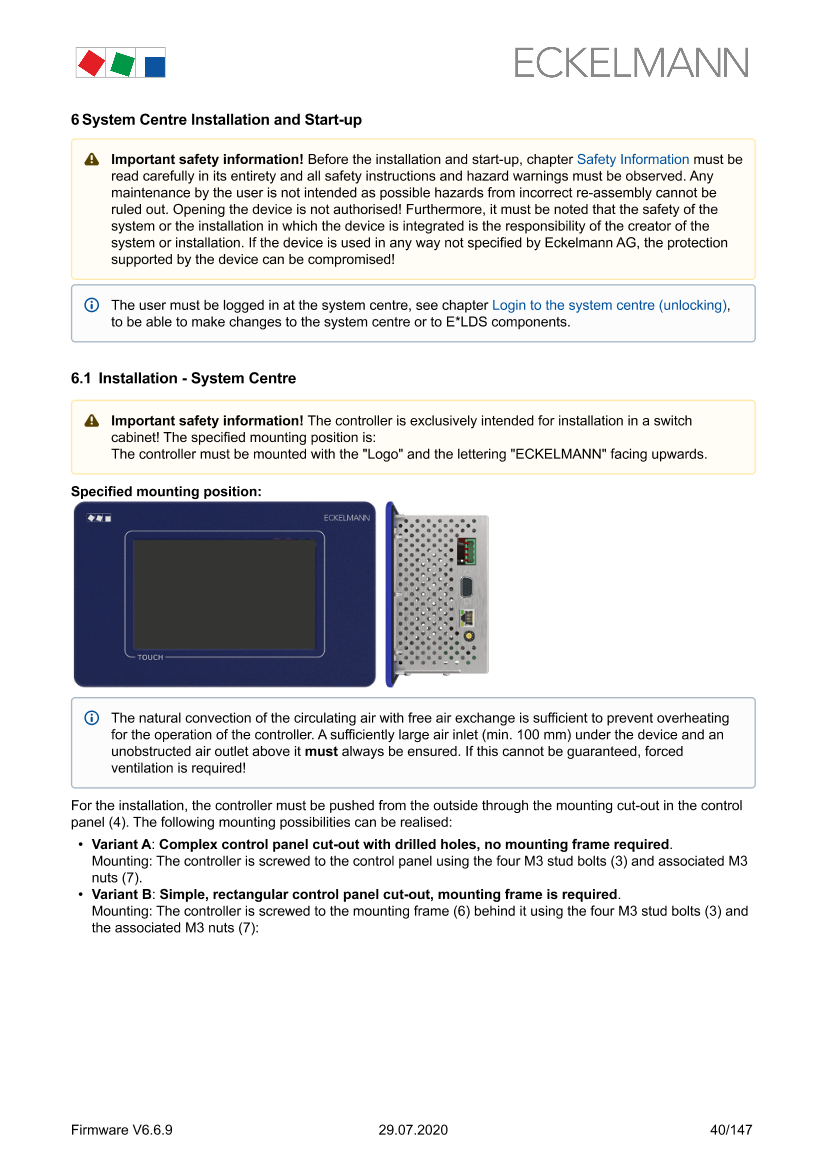 ECKELMANN

6 System Centre Installation and Start-up

Important safety information! Before the installation and start-up, chapter Safety Information must be read carefully in its entirety and all safety instructions and hazard warnings must be observed. Any maintenance by the user is not intended as possible hazards from incorrect re-assembly cannot be ruled out. Opening the device is not authorised! Furthermore, it must be noted that the safety of the system or the installation in which the device is integrated is the responsibility of the creator of the system or installation. If the device is used in any way not specified by Eckelmann AG, the protection supported by the device can be compromised!

The user must be logged in at the system centre, see chapter Login to the system centre (unlocking), to be able to make changes to the system centre or to E*LDS components.

6.1 Installation - System Centre

Important safety information! The controller is exclusively intended for installation in a switch cabinet! The specified mounting position is:
The controller must be mounted with the "Logo" and the lettering "ECKELMANN" facing upwards.

Specified mounting position:

ECKELMANN

TOUCH

The natural convection of the circulating air with free air exchange is sufficient to prevent overheating for the operation of the controller. A sufficiently large air inlet (min. 100 mm) under the device and an unobstructed air outlet above it must always be ensured. If this cannot be guaranteed, forced ventilation is required!

For the installation, the controller must be pushed from the outside through the mounting cut-out in the control panel (4). The following mounting possibilities can be realised:

• Variant A: Complex control panel cut-out with drilled holes, no mounting frame required.
Mounting: The controller is screwed to the control panel using the four M3 stud bolts (3) and associated M3 nuts (7).
• Variant B: Simple, rectangular control panel cut-out, mounting frame is required.
Mounting: The controller is screwed to the mounting frame (6) behind it using the four M3 stud bolts (3) and the associated M3 nuts (7):

Firmware V6.6.9 29.07.2020 40/147