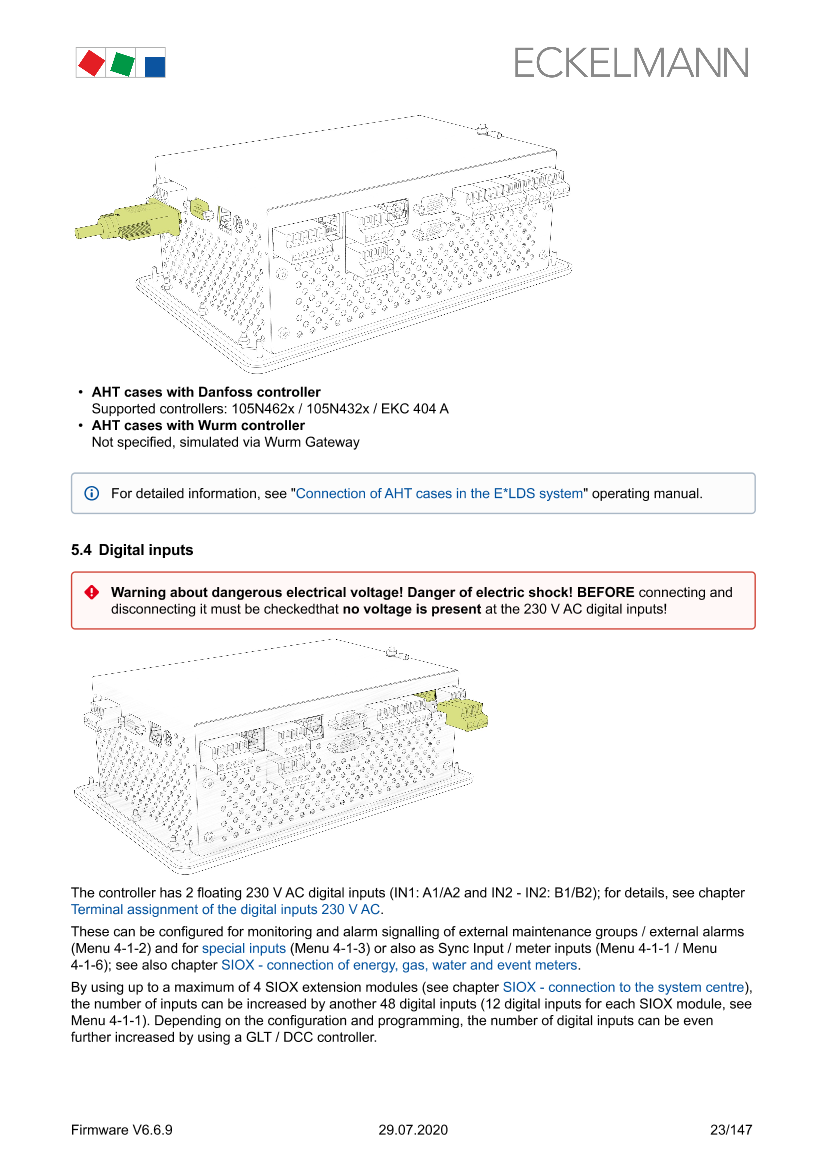 ECKELMANN

• **AHT cases with Danfoss controller**
Supported controllers: 105N462x / 105N432x / EKC 404 A
• **AHT cases with Wurm controller**
Not specified, simulated via Wurm Gateway

For detailed information, see "Connection of AHT cases in the E*LDS system" operating manual.

**5.4 Digital inputs**

**Warning about dangerous electrical voltage! Danger of electric shock! BEFORE** connecting and disconnecting it must be checkedthat **no voltage is present** at the 230 V AC digital inputs!

The controller has 2 floating 230 V AC digital inputs (IN1: A1/A2 and IN2 - IN2: B1/B2); for details, see chapter Terminal assignment of the digital inputs 230 V AC.

These can be configured for monitoring and alarm signalling of external maintenance groups / external alarms (Menu 4-1-2) and for special inputs (Menu 4-1-3) or also as Sync Input / meter inputs (Menu 4-1-1 / Menu 4-1-6); see also chapter SIOX - connection of energy, gas, water and event meters.

By using up to a maximum of 4 SIOX extension modules (see chapter SIOX - connection to the system centre), the number of inputs can be increased by another 48 digital inputs (12 digital inputs for each SIOX module, see Menu 4-1-1). Depending on the configuration and programming, the number of digital inputs can be even further increased by using a GLT / DCC controller.

Firmware V6.6.9 29.07.2020 23/147