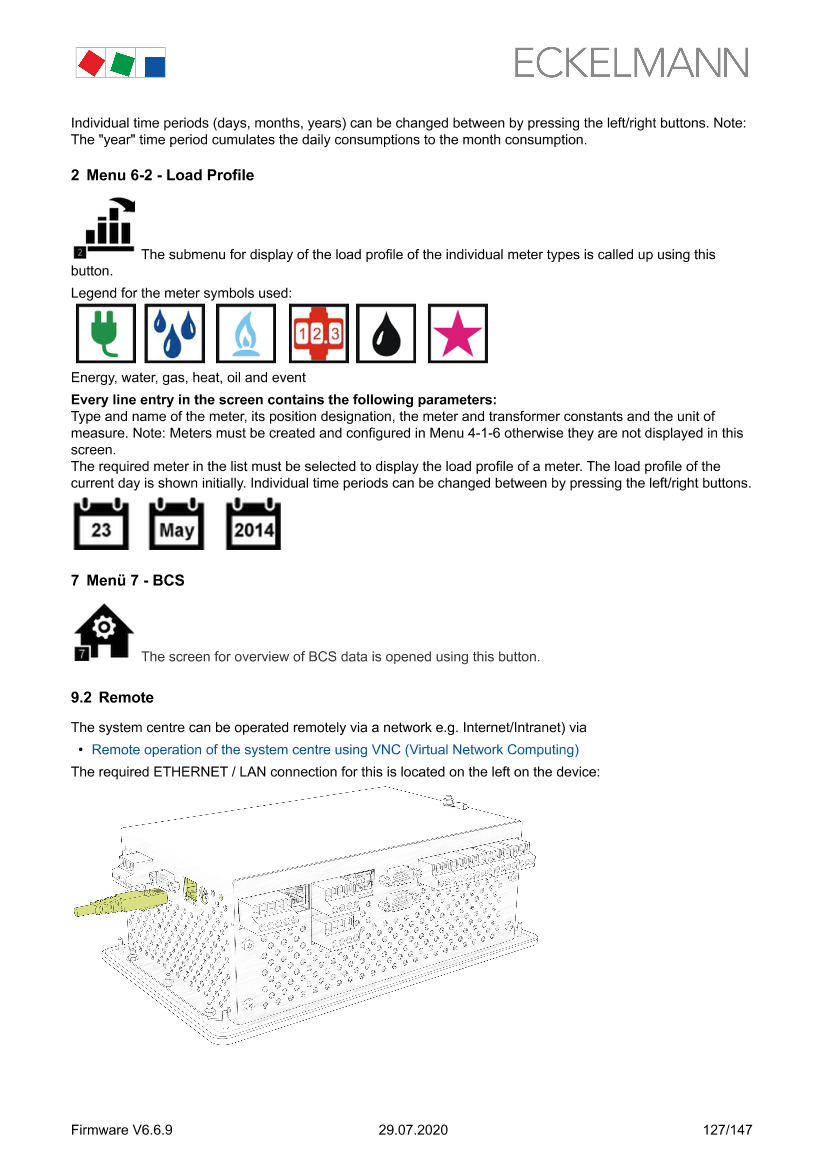 ECKELMANN

Individual time periods (days, months, years) can be changed between by pressing the left/right buttons. Note: The "year" time period cumulates the daily consumptions to the month consumption.

2 Menu 6-2 - Load Profile

2 The submenu for display of the load profile of the individual meter types is called up using this button.

Legend for the meter symbols used:

123

Energy, water, gas, heat, oil and event

**Every line entry in the screen contains the following parameters:**
Type and name of the meter, its position designation, the meter and transformer constants and the unit of measure. Note: Meters must be created and configured in Menu 4-1-6 otherwise they are not displayed in this screen.
The required meter in the list must be selected to display the load profile of a meter. The load profile of the current day is shown initially. Individual time periods can be changed between by pressing the left/right buttons.

23 May 2014

7 Menü 7 - BCS

7 The screen for overview of BCS data is opened using this button.

9.2 Remote

The system centre can be operated remotely via a network e.g. Internet/Intranet) via

• Remote operation of the system centre using VNC (Virtual Network Computing)

The required ETHERNET / LAN connection for this is located on the left on the device:

Firmware V6.6.9 29.07.2020 127/147