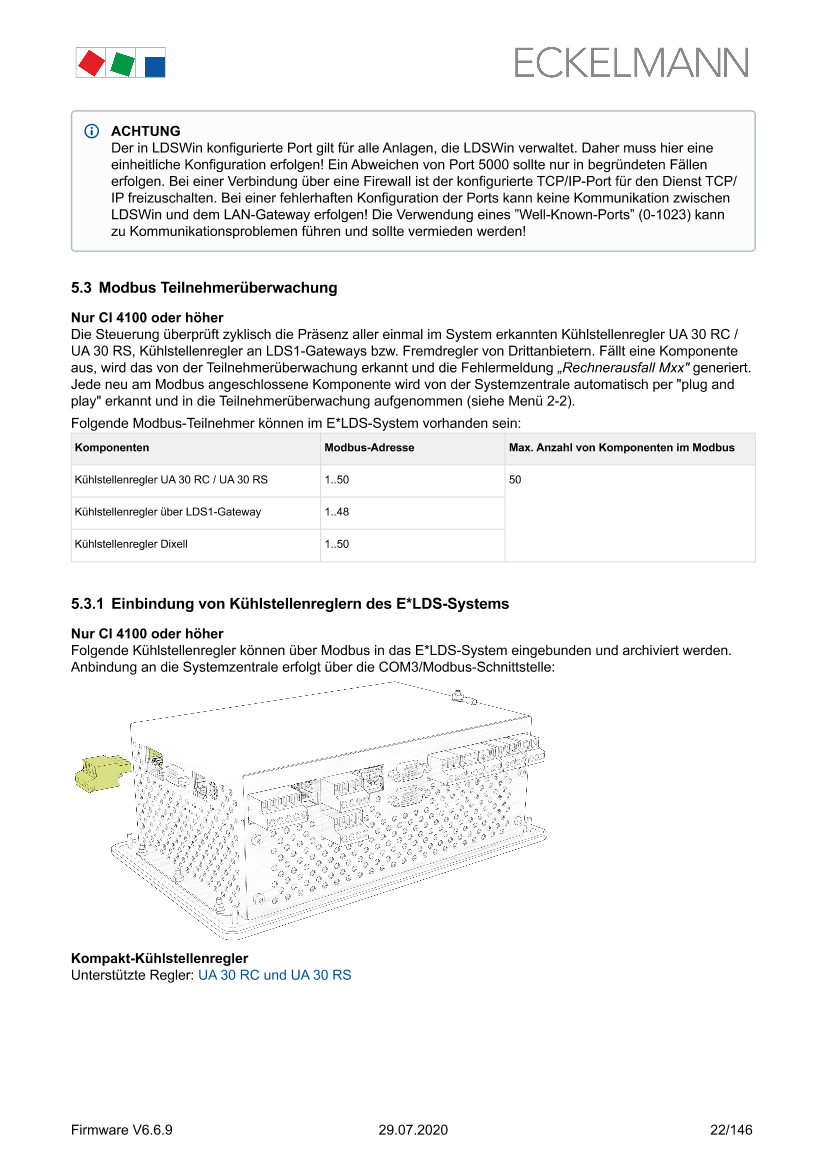 ECKELMANN

ACHTUNG
Der in LDSWin konfigurierte Port gilt für alle Anlagen, die LDSWin verwaltet. Daher muss hier eine einheitliche Konfiguration erfolgen! Ein Abweichen von Port 5000 sollte nur in begründeten Fällen erfolgen. Bei einer Verbindung über eine Firewall ist der konfigurierte TCP/IP-Port für den Dienst TCP/IP freizuschalten. Bei einer fehlerhaften Konfiguration der Ports kann keine Kommunikation zwischen LDSWin und dem LAN-Gateway erfolgen! Die Verwendung eines "Well-Known-Ports" (0-1023) kann zu Kommunikationsproblemen führen und sollte vermieden werden!

5.3 Modbus Teilnehmerüberwachung

Nur CI 4100 oder höher
Die Steuerung überprüft zyklisch die Präsenz aller einmal im System erkannten Kühlstellenregler UA 30 RC / UA 30 RS, Kühlstellenregler an LDS1-Gateways bzw. Fremdregler von Drittanbietern. Fällt eine Komponente aus, wird das von der Teilnehmerüberwachung erkannt und die Fehlermeldung „Rechnerausfall Mxx" generiert. Jede neu am Modbus angeschlossene Komponente wird von der Systemzentrale automatisch per "plug and play" erkannt und in die Teilnehmerüberwachung aufgenommen (siehe Menü 2-2).

Folgende Modbus-Teilnehmer können im E*LDS-System vorhanden sein:

| Komponenten | Modbus-Adresse | Max. Anzahl von Komponenten im Modbus |
|---|---|---|
| Kühlstellenregler UA 30 RC / UA 30 RS | 1..50 | 50 |
| Kühlstellenregler über LDS1-Gateway | 1..48 | |
| Kühlstellenregler Dixell | 1..50 | |

5.3.1 Einbindung von Kühlstellenreglern des E*LDS-Systems

Nur CI 4100 oder höher
Folgende Kühlstellenregler können über Modbus in das E*LDS-System eingebunden und archiviert werden. Anbindung an die Systemzentrale erfolgt über die COM3/Modbus-Schnittstelle:

Kompakt-Kühlstellenregler
Unterstützte Regler: UA 30 RC und UA 30 RS

Firmware V6.6.9 29.07.2020 22/146