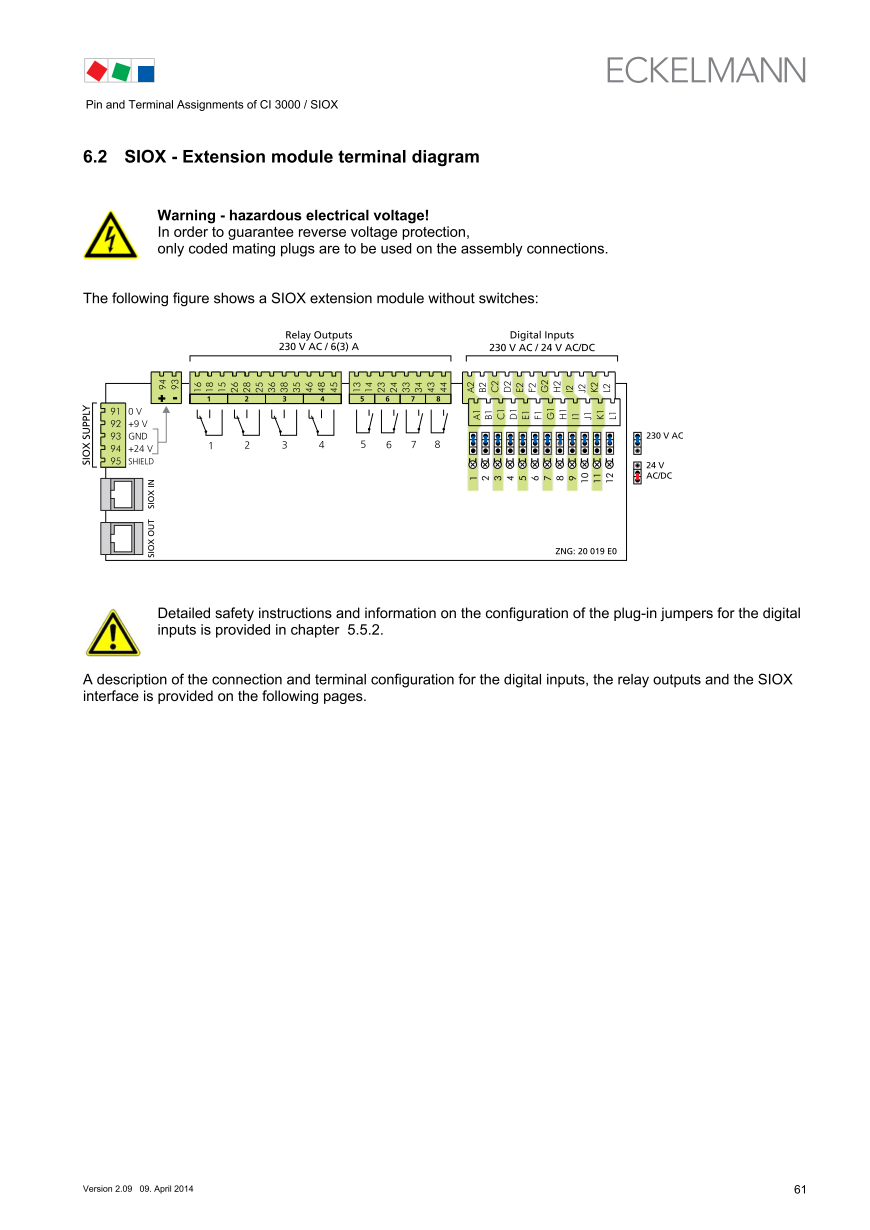 ECKELMANN

Pin and Terminal Assignments of CI 3000 / SIOX

6.2 SIOX - Extension module terminal diagram

Warning - hazardous electrical voltage!
In order to guarantee reverse voltage protection,
only coded mating plugs are to be used on the assembly connections.

The following figure shows a SIOX extension module without switches:

Relay Outputs
230 V AC / 6(3) A

Digital Inputs
230 V AC / 24 V AC/DC

94 93
+ -

16 18 15 26 28 25 36 38 35 46 48 45
1 2 3 4

13 14 23 24 33 34 43 44
5 6 7 8

A2 B2 C2 D2 E2 F2 G2 H2 I2 J2 K2 L2
A1 B1 C1 D1 E1 F1 G1 H1 I1 J1 K1 L1

SIOX SUPPLY
91 0 V
92 +9 V
93 GND
94 +24 V
95 SHIELD

1 2 3 4 5 6 7 8

1 2 3 4 5 6 7 8 9 10 11 12

230 V AC
24 V AC/DC

SIOX IN
SIOX OUT

ZNG: 20 019 E0

Detailed safety instructions and information on the configuration of the plug-in jumpers for the digital inputs is provided in chapter 5.5.2.

A description of the connection and terminal configuration for the digital inputs, the relay outputs and the SIOX interface is provided on the following pages.

Version 2.09 09. April 2014

61