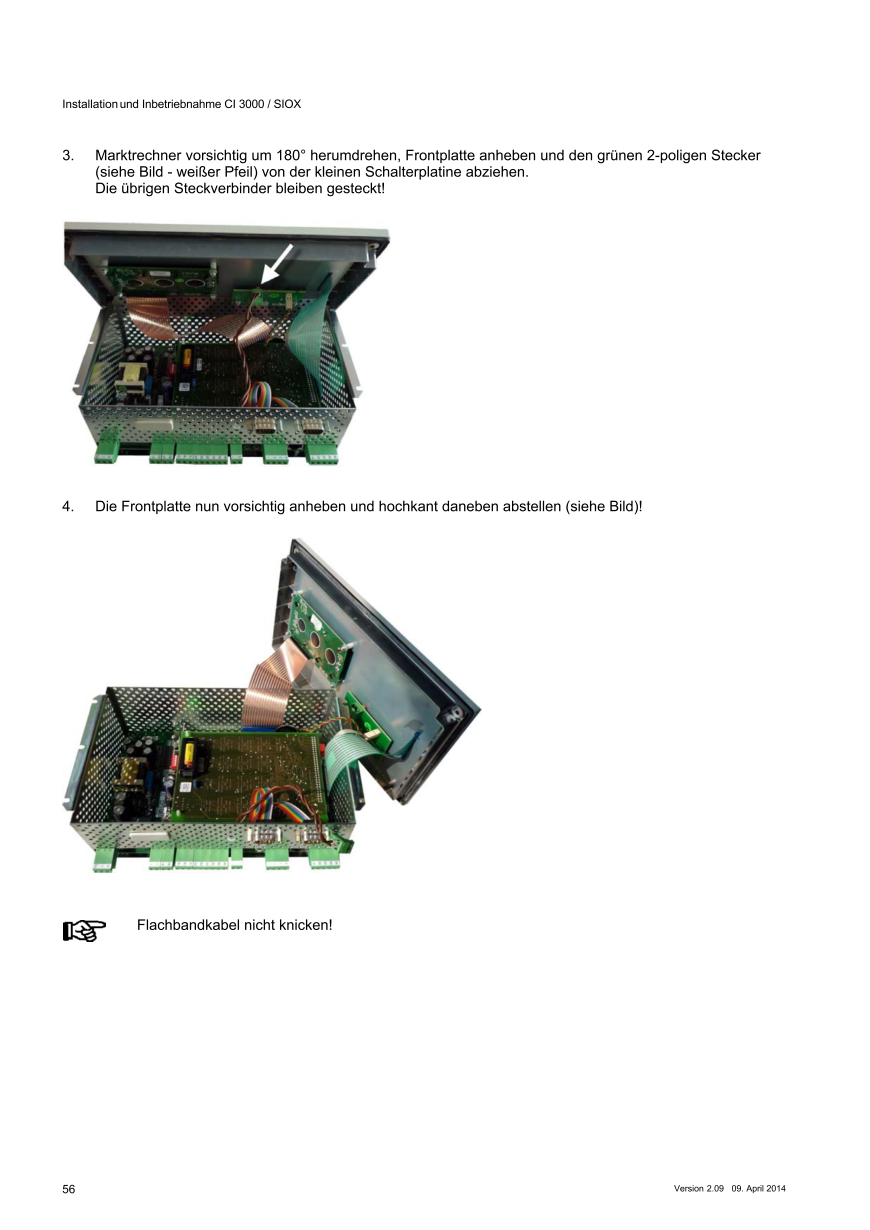 Installation und Inbetriebnahme CI 3000 / SIOX

3. Marktrechner vorsichtig um 180° herumdrehen, Frontplatte anheben und den grünen 2-poligen Stecker (siehe Bild - weißer Pfeil) von der kleinen Schalterplatine abziehen.
Die übrigen Steckverbinder bleiben gesteckt!

4. Die Frontplatte nun vorsichtig anheben und hochkant daneben abstellen (siehe Bild)!

Flachbandkabel nicht knicken!

56

Version 2.09 09. April 2014