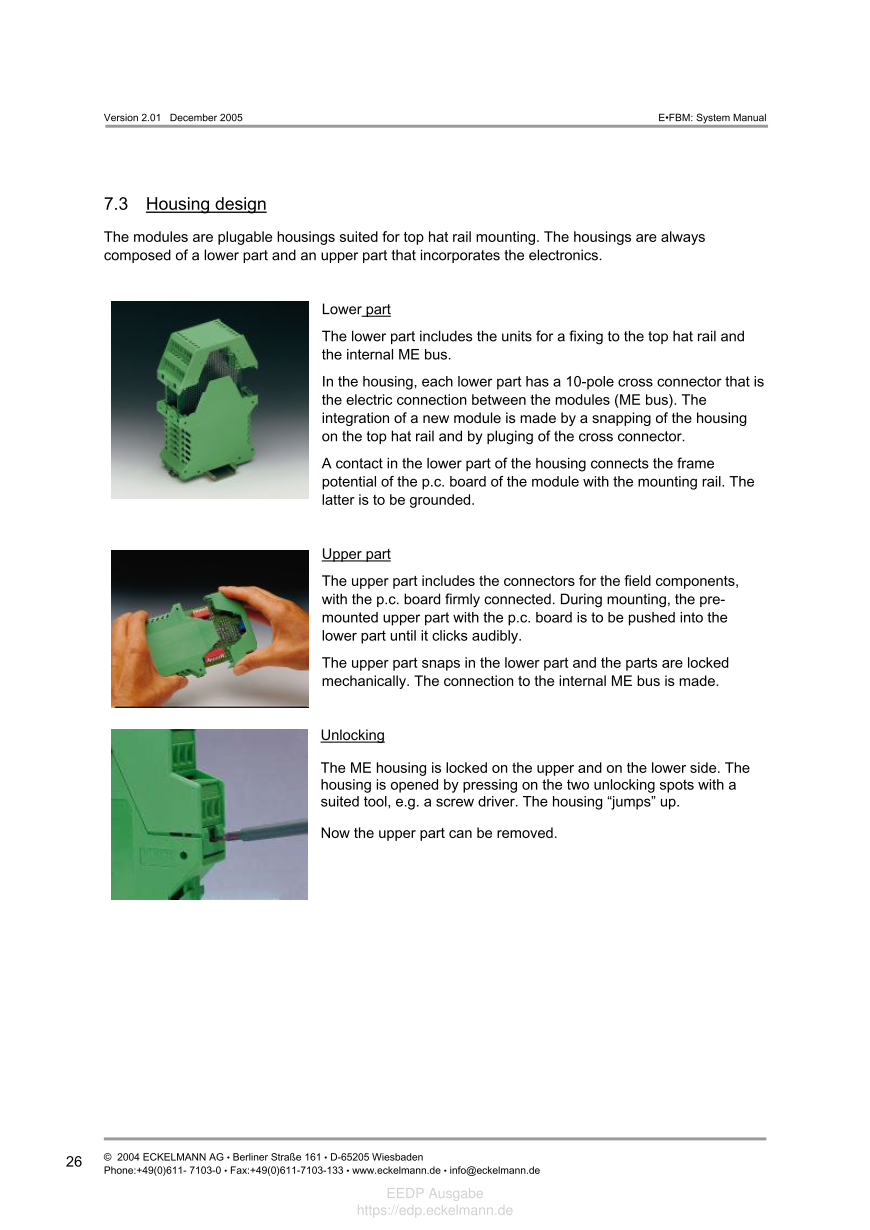 Version 2.01 December 2005

E•FBM: System Manual

7.3 Housing design

The modules are plugable housings suited for top hat rail mounting. The housings are always composed of a lower part and an upper part that incorporates the electronics.

Lower part

The lower part includes the units for a fixing to the top hat rail and the internal ME bus.

In the housing, each lower part has a 10-pole cross connector that is the electric connection between the modules (ME bus). The integration of a new module is made by a snapping of the housing on the top hat rail and by pluging of the cross connector.

A contact in the lower part of the housing connects the frame potential of the p.c. board of the module with the mounting rail. The latter is to be grounded.

Upper part

The upper part includes the connectors for the field components, with the p.c. board firmly connected. During mounting, the pre-mounted upper part with the p.c. board is to be pushed into the lower part until it clicks audibly.

The upper part snaps in the lower part and the parts are locked mechanically. The connection to the internal ME bus is made.

Unlocking

The ME housing is locked on the upper and on the lower side. The housing is opened by pressing on the two unlocking spots with a suited tool, e.g. a screw driver. The housing “jumps” up.

Now the upper part can be removed.

26

© 2004 ECKELMANN AG • Berliner Straße 161 • D-65205 Wiesbaden
Phone:+49(0)611- 7103-0 • Fax:+49(0)611-7103-133 • www.eckelmann.de • info@eckelmann.de

EEDP Ausgabe
https://edp.eckelmann.de