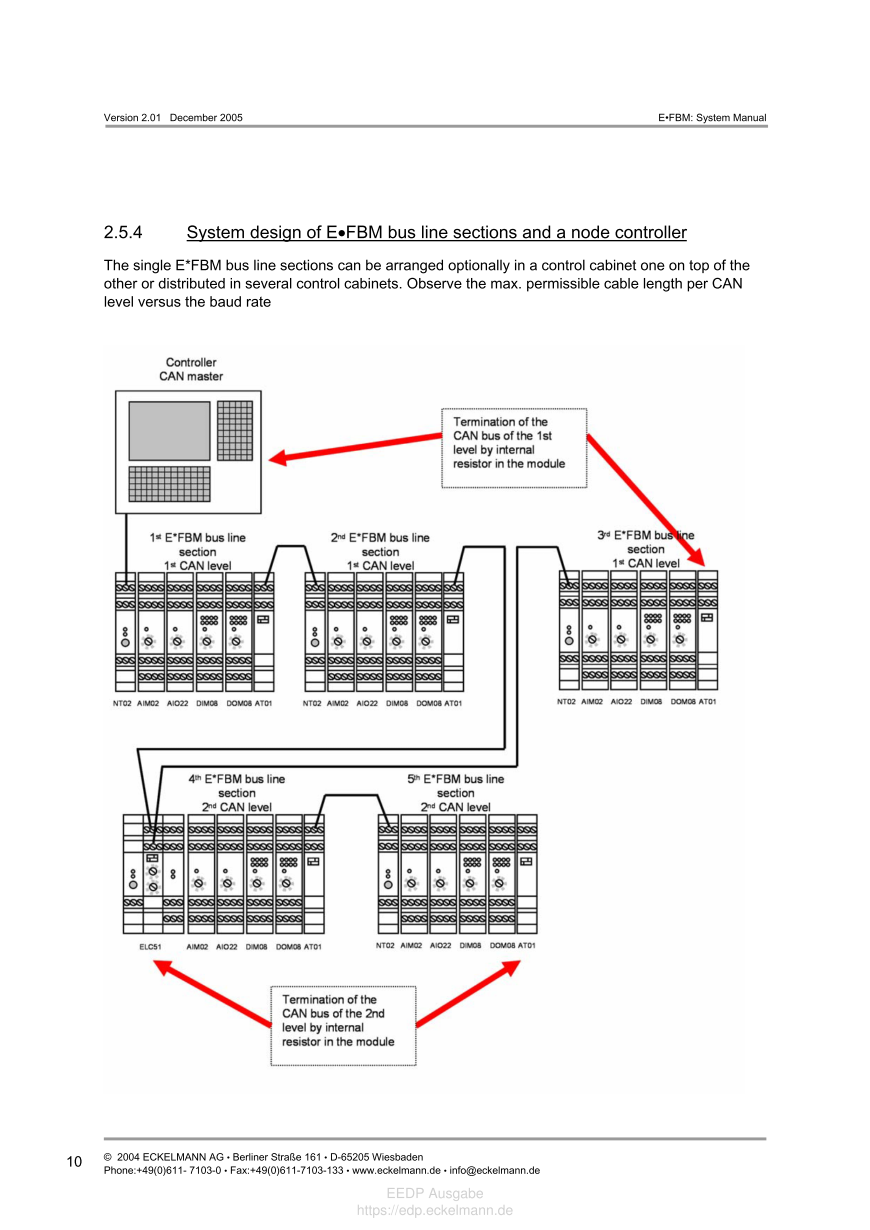 Version 2.01 December 2005

E•FBM: System Manual

2.5.4 System design of E•FBM bus line sections and a node controller

The single E*FBM bus line sections can be arranged optionally in a control cabinet one on top of the other or distributed in several control cabinets. Observe the max. permissible cable length per CAN level versus the baud rate

Controller CAN master

Termination of the CAN bus of the 1st level by internal resistor in the module

1st E*FBM bus line section 1st CAN level

2nd E*FBM bus line section 1st CAN level

3rd E*FBM bus line section 1st CAN level

NT02 AIM02 AIO22 DIM08 DOM08 AT01

NT02 AIM02 AIO22 DIM08 DOM08 AT01

NT02 AIM02 AIO22 DIM08 DOM08 AT01

4th E*FBM bus line section 2nd CAN level

5th E*FBM bus line section 2nd CAN level

ELC51 AIM02 AIO22 DIM08 DOM08 AT01

NT02 AIM02 AIO22 DIM08 DOM08 AT01

Termination of the CAN bus of the 2nd level by internal resistor in the module

10

© 2004 ECKELMANN AG • Berliner Straße 161 • D-65205 Wiesbaden
Phone:+49(0)611- 7103-0 • Fax:+49(0)611-7103-133 • www.eckelmann.de • info@eckelmann.de

EEDP Ausgabe
https://edp.eckelmann.de