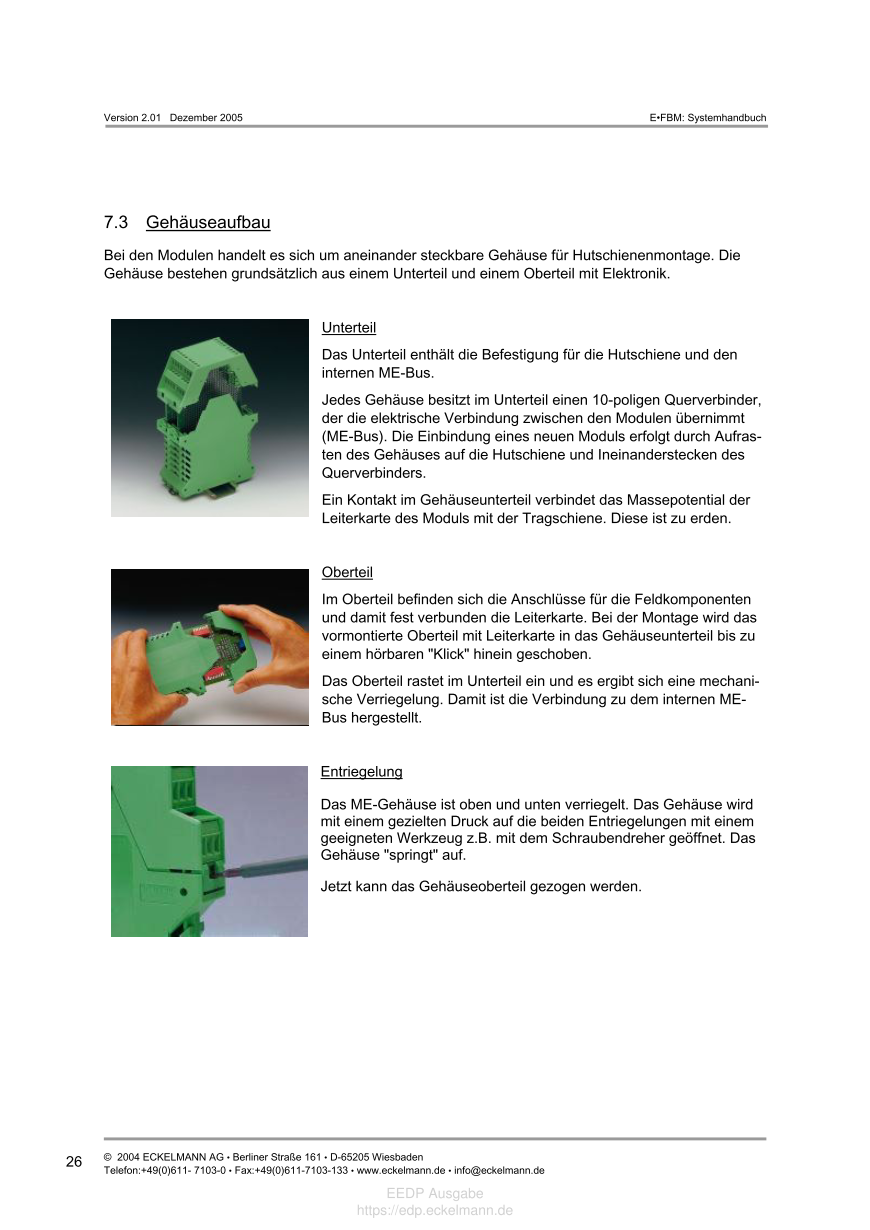 Version 2.01 Dezember 2005

E•FBM: Systemhandbuch

7.3 Gehäuseaufbau

Bei den Modulen handelt es sich um aneinander steckbare Gehäuse für Hutschienenmontage. Die Gehäuse bestehen grundsätzlich aus einem Unterteil und einem Oberteil mit Elektronik.

Unterteil

Das Unterteil enthält die Befestigung für die Hutschiene und den internen ME-Bus.

Jedes Gehäuse besitzt im Unterteil einen 10-poligen Querverbinder, der die elektrische Verbindung zwischen den Modulen übernimmt (ME-Bus). Die Einbindung eines neuen Moduls erfolgt durch Aufrasten des Gehäuses auf die Hutschiene und Ineinanderstecken des Querverbinders.

Ein Kontakt im Gehäuseunterteil verbindet das Massepotential der Leiterkarte des Moduls mit der Tragschiene. Diese ist zu erden.

Oberteil

Im Oberteil befinden sich die Anschlüsse für die Feldkomponenten und damit fest verbunden die Leiterkarte. Bei der Montage wird das vormontierte Oberteil mit Leiterkarte in das Gehäuseunterteil bis zu einem hörbaren "Klick" hinein geschoben.

Das Oberteil rastet im Unterteil ein und es ergibt sich eine mechanische Verriegelung. Damit ist die Verbindung zu dem internen ME-Bus hergestellt.

Entriegelung

Das ME-Gehäuse ist oben und unten verriegelt. Das Gehäuse wird mit einem gezielten Druck auf die beiden Entriegelungen mit einem geeigneten Werkzeug z.B. mit dem Schraubendreher geöffnet. Das Gehäuse "springt" auf.

Jetzt kann das Gehäuseoberteil gezogen werden.

26

© 2004 ECKELMANN AG • Berliner Straße 161 • D-65205 Wiesbaden
Telefon:+49(0)611- 7103-0 • Fax:+49(0)611-7103-133 • www.eckelmann.de • info@eckelmann.de

EEDP Ausgabe
https://edp.eckelmann.de