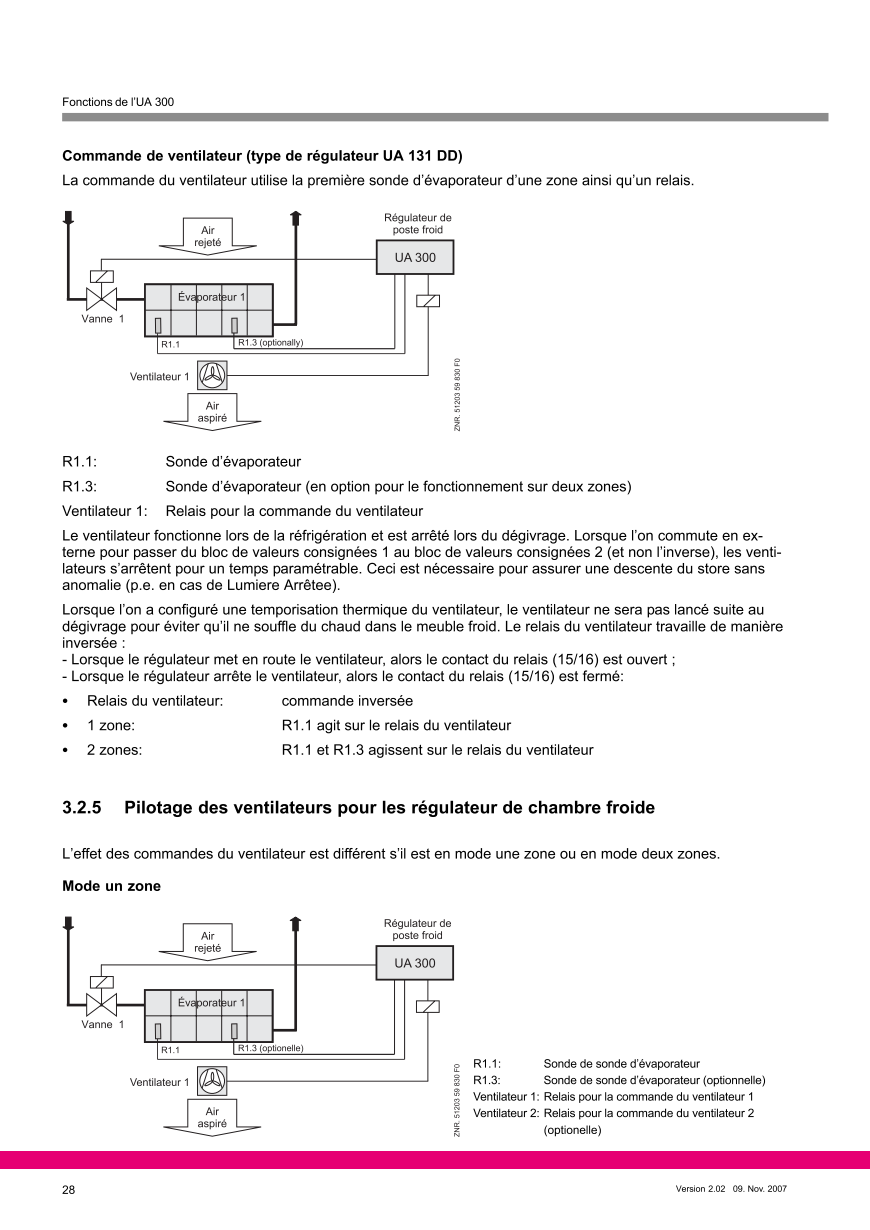 Fonctions de l'UA 300

**Commande de ventilateur (type de régulateur UA 131 DD)**

La commande du ventilateur utilise la première sonde d'évaporateur d'une zone ainsi qu'un relais.

Air rejeté

Régulateur de poste froid

UA 300

Évaporateur 1

Vanne 1

R1.1

R1.3 (optionally)

Ventilateur 1

Air aspiré

ZNR. 51203 59 830 F0

R1.1: Sonde d'évaporateur

R1.3: Sonde d'évaporateur (en option pour le fonctionnement sur deux zones)

Ventilateur 1: Relais pour la commande du ventilateur

Le ventilateur fonctionne lors de la réfrigération et est arrêté lors du dégivrage. Lorsque l'on commute en externe pour passer du bloc de valeurs consignées 1 au bloc de valeurs consignées 2 (et non l'inverse), les ventilateurs s'arrêtent pour un temps paramétrable. Ceci est nécessaire pour assurer une descente du store sans anomalie (p.e. en cas de Lumiere Arrêtee).

Lorsque l'on a configuré une temporisation thermique du ventilateur, le ventilateur ne sera pas lancé suite au dégivrage pour éviter qu'il ne souffle du chaud dans le meuble froid. Le relais du ventilateur travaille de manière inversée :
- Lorsque le régulateur met en route le ventilateur, alors le contact du relais (15/16) est ouvert ;
- Lorsque le régulateur arrête le ventilateur, alors le contact du relais (15/16) est fermé:

• Relais du ventilateur: commande inversée
• 1 zone: R1.1 agit sur le relais du ventilateur
• 2 zones: R1.1 et R1.3 agissent sur le relais du ventilateur

**3.2.5 Pilotage des ventilateurs pour les régulateur de chambre froide**

L'effet des commandes du ventilateur est différent s'il est en mode une zone ou en mode deux zones.

**Mode un zone**

Air rejeté

Régulateur de poste froid

UA 300

Évaporateur 1

Vanne 1

R1.1

R1.3 (optionelle)

Ventilateur 1

Air aspiré

ZNR. 51203 59 830 F0

R1.1: Sonde de sonde d'évaporateur
R1.3: Sonde de sonde d'évaporateur (optionnelle)
Ventilateur 1: Relais pour la commande du ventilateur 1
Ventilateur 2: Relais pour la commande du ventilateur 2 (optionelle)

28

Version 2.02 09. Nov. 2007