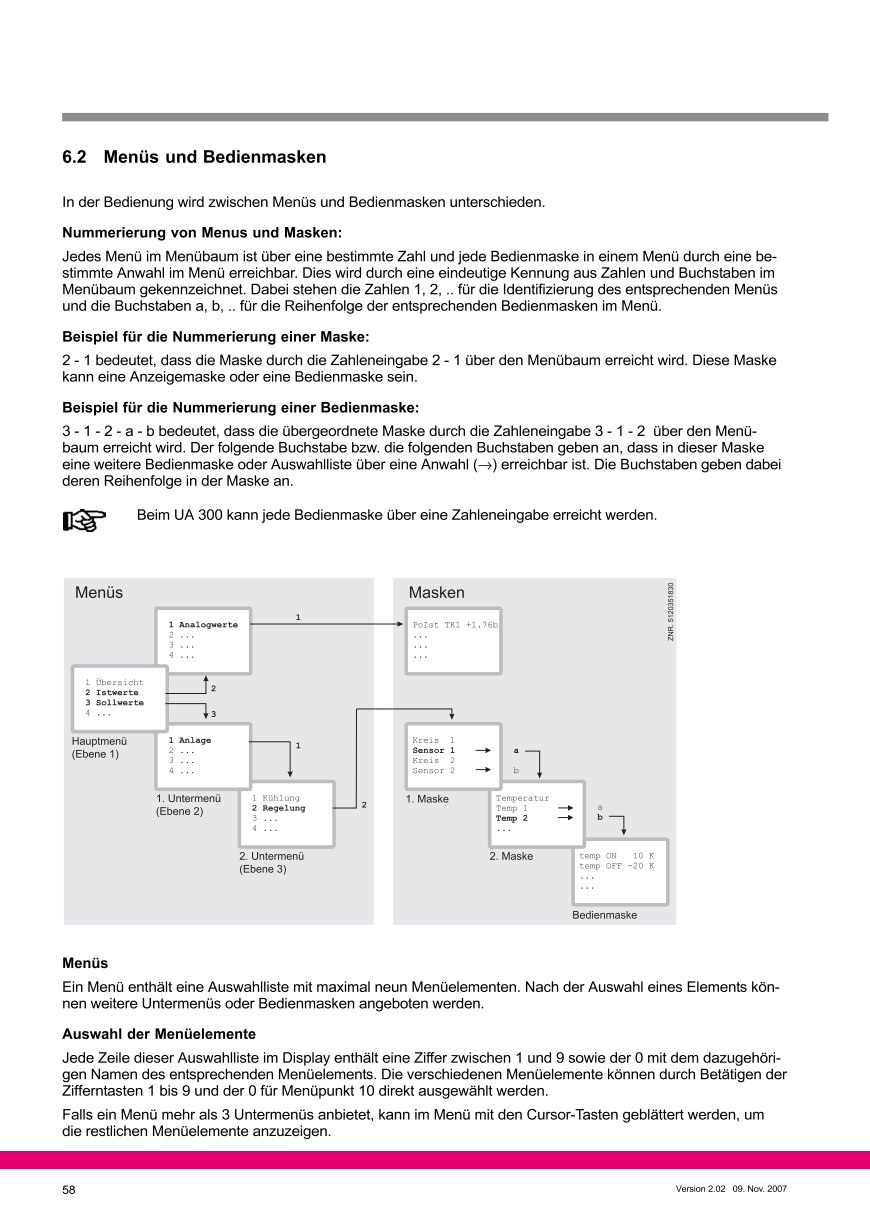 6.2 Menüs und Bedienmasken

In der Bedienung wird zwischen Menüs und Bedienmasken unterschieden.

Nummerierung von Menus und Masken:

Jedes Menü im Menübaum ist über eine bestimmte Zahl und jede Bedienmaske in einem Menü durch eine bestimmte Anwahl im Menü erreichbar. Dies wird durch eine eindeutige Kennung aus Zahlen und Buchstaben im Menübaum gekennzeichnet. Dabei stehen die Zahlen 1, 2, .. für die Identifizierung des entsprechenden Menüs und die Buchstaben a, b, .. für die Reihenfolge der entsprechenden Bedienmasken im Menü.

Beispiel für die Nummerierung einer Maske:

2 - 1 bedeutet, dass die Maske durch die Zahleneingabe 2 - 1 über den Menübaum erreicht wird. Diese Maske kann eine Anzeigemaske oder eine Bedienmaske sein.

Beispiel für die Nummerierung einer Bedienmaske:

3 - 1 - 2 - a - b bedeutet, dass die übergeordnete Maske durch die Zahleneingabe 3 - 1 - 2 über den Menübaum erreicht wird. Der folgende Buchstabe bzw. die folgenden Buchstaben geben an, dass in dieser Maske eine weitere Bedienmaske oder Auswahlliste über eine Anwahl ($\rightarrow$) erreichbar ist. Die Buchstaben geben dabei deren Reihenfolge in der Maske an.

Beim UA 300 kann jede Bedienmaske über eine Zahleneingabe erreicht werden.

Menüs

1 Analogwerte
2 ...
3 ...
4 ...

1

1 Übersicht
2 Istwerte
3 Sollwerte
4 ...

2

3

Hauptmenü
(Ebene 1)

1 Anlage
2 ...
3 ...
4 ...

1

1. Untermenü
(Ebene 2)

1 Kühlung
2 Regelung
3 ...
4 ...

2

2. Untermenü
(Ebene 3)

Masken

ZNR. 5120351830

PoIst TK1 +1.76b
...
...
...

Kreis 1
Sensor 1
Kreis 2
Sensor 2

a
b

1. Maske

Temperatur
Temp 1
Temp 2
...

a
b

2. Maske

temp ON 10 K
temp OFF -20 K
...
...

Bedienmaske

Menüs

Ein Menü enthält eine Auswahlliste mit maximal neun Menüelementen. Nach der Auswahl eines Elements können weitere Untermenüs oder Bedienmasken angeboten werden.

Auswahl der Menüelemente

Jede Zeile dieser Auswahlliste im Display enthält eine Ziffer zwischen 1 und 9 sowie der 0 mit dem dazugehörigen Namen des entsprechenden Menüelements. Die verschiedenen Menüelemente können durch Betätigen der Zifferntasten 1 bis 9 und der 0 für Menüpunkt 10 direkt ausgewählt werden.

Falls ein Menü mehr als 3 Untermenüs anbietet, kann im Menü mit den Cursor-Tasten geblättert werden, um die restlichen Menüelemente anzuzeigen.

58

Version 2.02 09. Nov. 2007