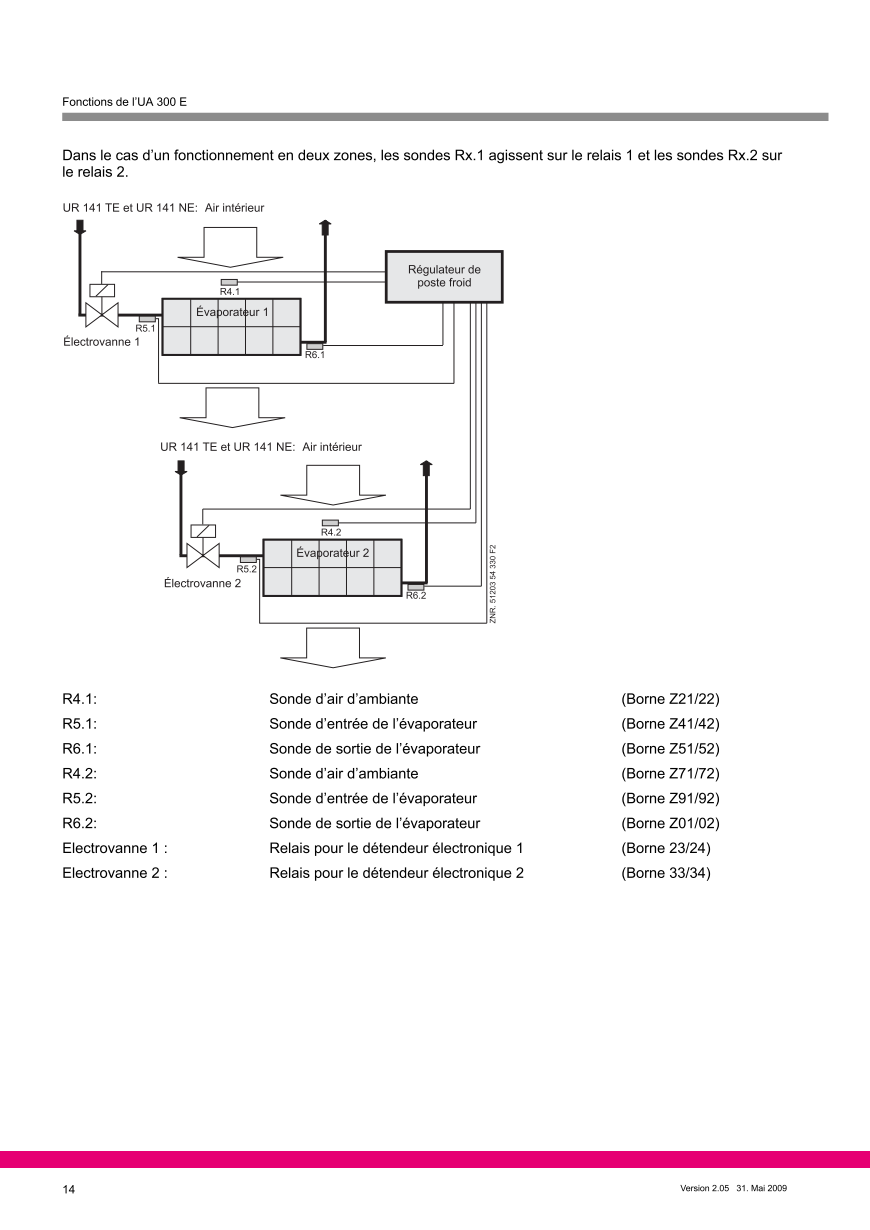 Fonctions de l'UA 300 E

Dans le cas d'un fonctionnement en deux zones, les sondes Rx.1 agissent sur le relais 1 et les sondes Rx.2 sur le relais 2.

UR 141 TE et UR 141 NE: Air intérieur

Régulateur de poste froid

R4.1

Évaporateur 1

R5.1

Électrovanne 1

R6.1

UR 141 TE et UR 141 NE: Air intérieur

R4.2

Évaporateur 2

R5.2

Électrovanne 2

R6.2

ZNR. 51203 54 330 F2

| | | |
|---|---|---|
| R4.1: | Sonde d'air d'ambiante | (Borne Z21/22) |
| R5.1: | Sonde d'entrée de l'évaporateur | (Borne Z41/42) |
| R6.1: | Sonde de sortie de l'évaporateur | (Borne Z51/52) |
| R4.2: | Sonde d'air d'ambiante | (Borne Z71/72) |
| R5.2: | Sonde d'entrée de l'évaporateur | (Borne Z91/92) |
| R6.2: | Sonde de sortie de l'évaporateur | (Borne Z01/02) |
| Electrovanne 1 : | Relais pour le détendeur électronique 1 | (Borne 23/24) |
| Electrovanne 2 : | Relais pour le détendeur électronique 2 | (Borne 33/34) |

14

Version 2.05 31. Mai 2009