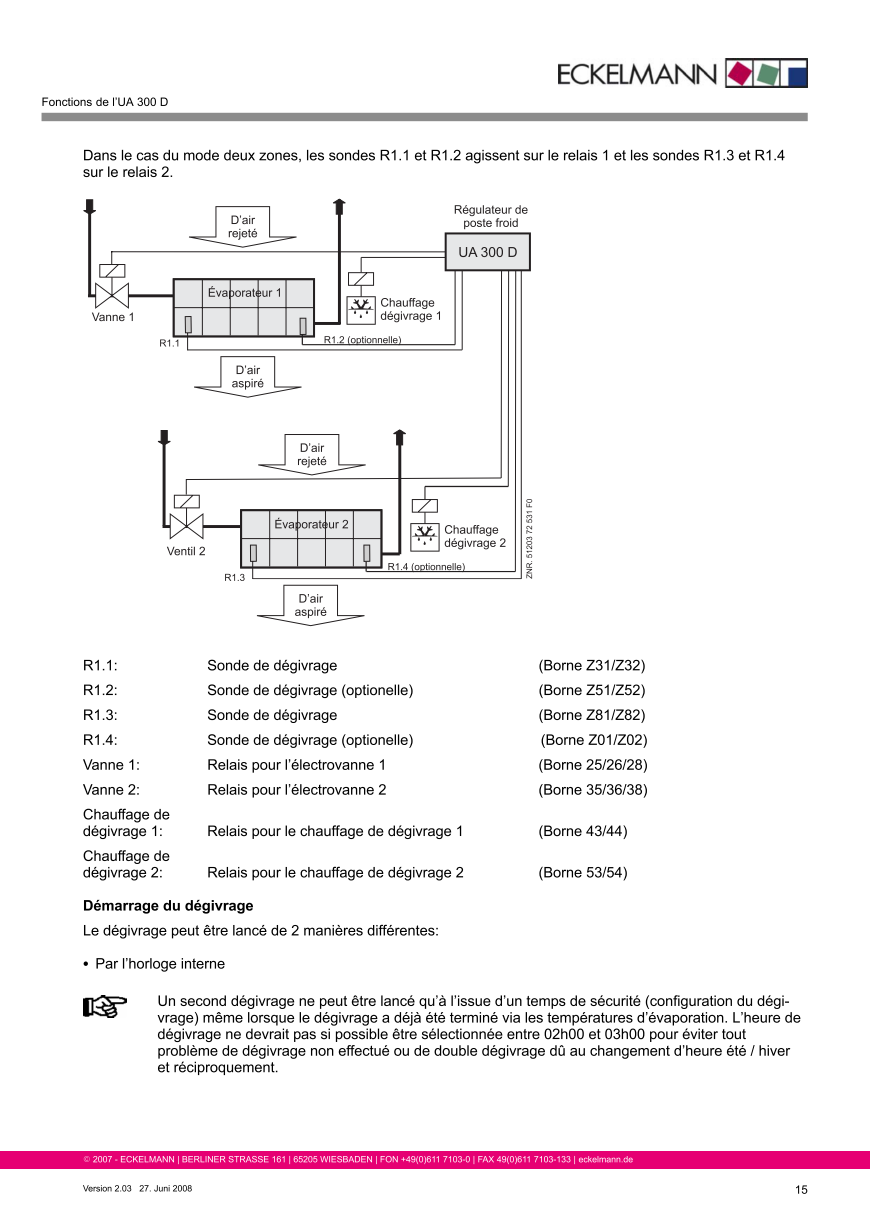 ECKELMANN

Fonctions de l'UA 300 D

Dans le cas du mode deux zones, les sondes R1.1 et R1.2 agissent sur le relais 1 et les sondes R1.3 et R1.4 sur le relais 2.

D'air rejeté

Régulateur de poste froid

UA 300 D

Évaporateur 1

Vanne 1

Chauffage dégivrage 1

R1.1

R1.2 (optionnelle)

D'air aspiré

D'air rejeté

Évaporateur 2

Ventil 2

Chauffage dégivrage 2

R1.3

R1.4 (optionnelle)

ZNR. 51203 72 531 F0

D'air aspiré

| | | |
|---|---|---|
| R1.1: | Sonde de dégivrage | (Borne Z31/Z32) |
| R1.2: | Sonde de dégivrage (optionelle) | (Borne Z51/Z52) |
| R1.3: | Sonde de dégivrage | (Borne Z81/Z82) |
| R1.4: | Sonde de dégivrage (optionelle) | (Borne Z01/Z02) |
| Vanne 1: | Relais pour l'électrovanne 1 | (Borne 25/26/28) |
| Vanne 2: | Relais pour l'électrovanne 2 | (Borne 35/36/38) |
| Chauffage de dégivrage 1: | Relais pour le chauffage de dégivrage 1 | (Borne 43/44) |
| Chauffage de dégivrage 2: | Relais pour le chauffage de dégivrage 2 | (Borne 53/54) |

Démarrage du dégivrage

Le dégivrage peut être lancé de 2 manières différentes:

• Par l'horloge interne

Un second dégivrage ne peut être lancé qu'à l'issue d'un temps de sécurité (configuration du dégivrage) même lorsque le dégivrage a déjà été terminé via les températures d'évaporation. L'heure de dégivrage ne devrait pas si possible être sélectionnée entre 02h00 et 03h00 pour éviter tout problème de dégivrage non effectué ou de double dégivrage dû au changement d'heure été / hiver et réciproquement.

© 2007 - ECKELMANN | BERLINER STRASSE 161 | 65205 WIESBADEN | FON +49(0)611 7103-0 | FAX 49(0)611 7103-133 | eckelmann.de

Version 2.03 27. Juni 2008

15