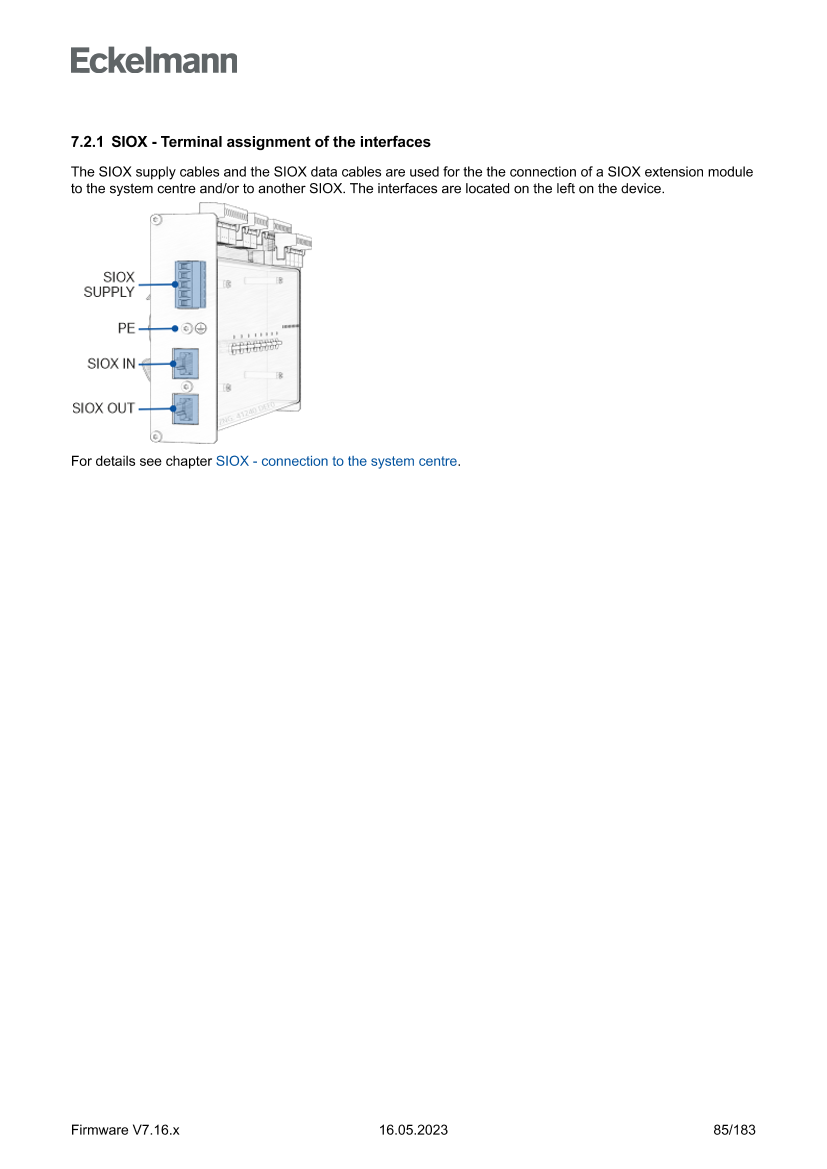 Eckelmann

7.2.1 SIOX - Terminal assignment of the interfaces

The SIOX supply cables and the SIOX data cables are used for the the connection of a SIOX extension module to the system centre and/or to another SIOX. The interfaces are located on the left on the device.

SIOX SUPPLY
PE
SIOX IN
SIOX OUT

For details see chapter SIOX - connection to the system centre.

Firmware V7.16.x 16.05.2023 85/183