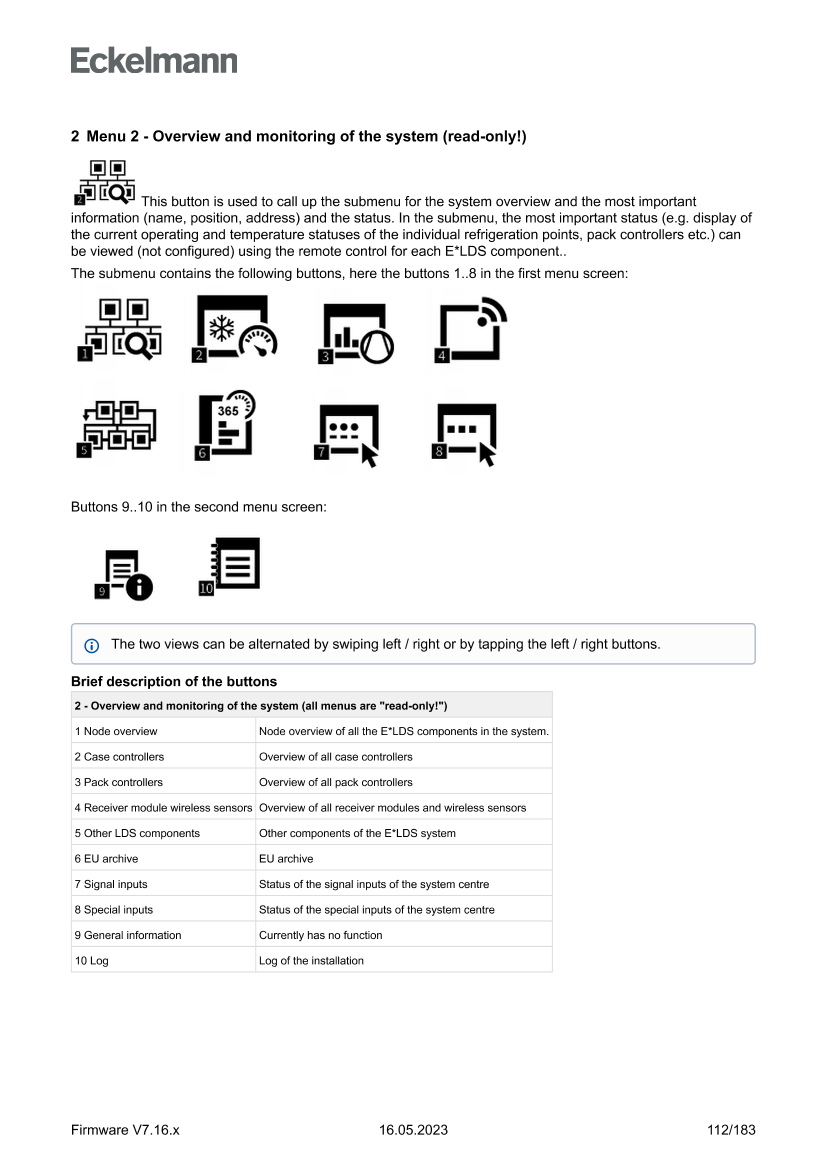 Eckelmann

2 Menu 2 - Overview and monitoring of the system (read-only!)

2 This button is used to call up the submenu for the system overview and the most important information (name, position, address) and the status. In the submenu, the most important status (e.g. display of the current operating and temperature statuses of the individual refrigeration points, pack controllers etc.) can be viewed (not configured) using the remote control for each E*LDS component..

The submenu contains the following buttons, here the buttons 1..8 in the first menu screen:

1 2 3 4

5 365 6 7 8

Buttons 9..10 in the second menu screen:

9 10

The two views can be alternated by swiping left / right or by tapping the left / right buttons.

Brief description of the buttons

| 2 - Overview and monitoring of the system (all menus are "read-only!") | |
|---|---|
| 1 Node overview | Node overview of all the E*LDS components in the system. |
| 2 Case controllers | Overview of all case controllers |
| 3 Pack controllers | Overview of all pack controllers |
| 4 Receiver module wireless sensors | Overview of all receiver modules and wireless sensors |
| 5 Other LDS components | Other components of the E*LDS system |
| 6 EU archive | EU archive |
| 7 Signal inputs | Status of the signal inputs of the system centre |
| 8 Special inputs | Status of the special inputs of the system centre |
| 9 General information | Currently has no function |
| 10 Log | Log of the installation |

Firmware V7.16.x 16.05.2023 112/183