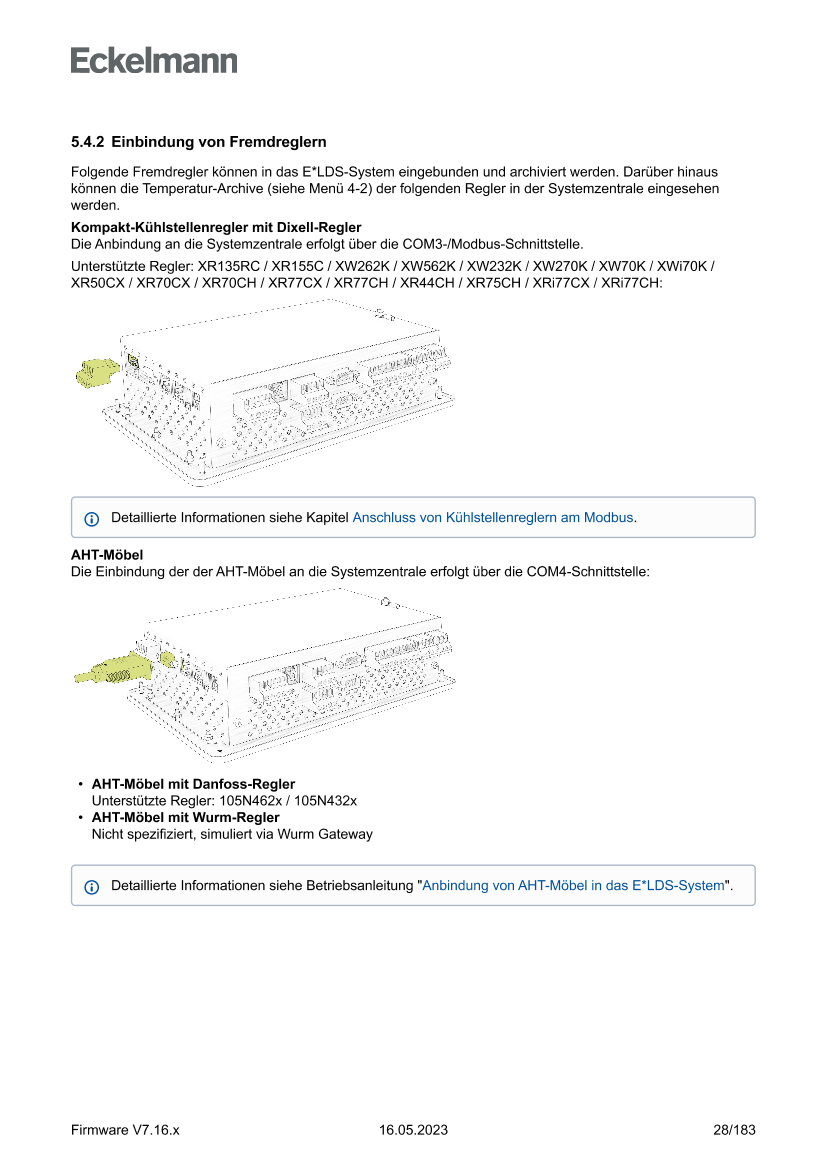 Eckelmann

5.4.2 Einbindung von Fremdreglern

Folgende Fremdregler können in das E*LDS-System eingebunden und archiviert werden. Darüber hinaus können die Temperatur-Archive (siehe Menü 4-2) der folgenden Regler in der Systemzentrale eingesehen werden.

Kompakt-Kühlstellenregler mit Dixell-Regler
Die Anbindung an die Systemzentrale erfolgt über die COM3-/Modbus-Schnittstelle.

Unterstützte Regler: XR135RC / XR155C / XW262K / XW562K / XW232K / XW270K / XW70K / XWi70K / XR50CX / XR70CX / XR70CH / XR77CX / XR77CH / XR44CH / XR75CH / XRi77CX / XRi77CH:

Detaillierte Informationen siehe Kapitel Anschluss von Kühlstellenreglern am Modbus.

AHT-Möbel
Die Einbindung der der AHT-Möbel an die Systemzentrale erfolgt über die COM4-Schnittstelle:

• AHT-Möbel mit Danfoss-Regler
Unterstützte Regler: 105N462x / 105N432x
• AHT-Möbel mit Wurm-Regler
Nicht spezifiziert, simuliert via Wurm Gateway

Detaillierte Informationen siehe Betriebsanleitung "Anbindung von AHT-Möbel in das E*LDS-System".

Firmware V7.16.x 16.05.2023 28/183