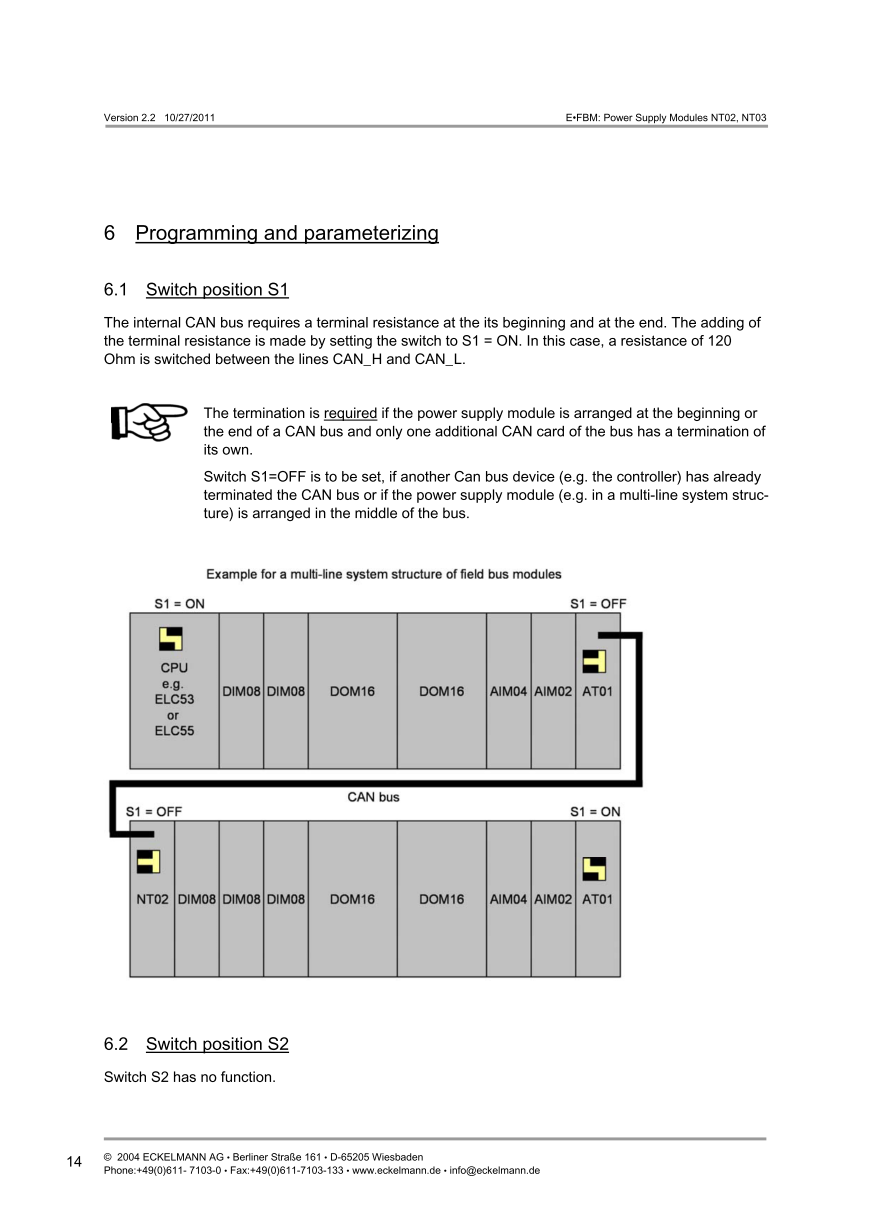 Version 2.2 10/27/2011

E•FBM: Power Supply Modules NT02, NT03

6 Programming and parameterizing

6.1 Switch position S1

The internal CAN bus requires a terminal resistance at the its beginning and at the end. The adding of the terminal resistance is made by setting the switch to S1 = ON. In this case, a resistance of 120 Ohm is switched between the lines CAN_H and CAN_L.

The termination is required if the power supply module is arranged at the beginning or the end of a CAN bus and only one additional CAN card of the bus has a termination of its own.

Switch S1=OFF is to be set, if another Can bus device (e.g. the controller) has already terminated the CAN bus or if the power supply module (e.g. in a multi-line system structure) is arranged in the middle of the bus.

Example for a multi-line system structure of field bus modules

S1 = ON

S1 = OFF

CPU e.g. ELC53 or ELC55

DIM08 DIM08 DOM16 DOM16 AIM04 AIM02 AT01

CAN bus

S1 = OFF

S1 = ON

NT02 DIM08 DIM08 DIM08 DOM16 DOM16 AIM04 AIM02 AT01

6.2 Switch position S2

Switch S2 has no function.

14

© 2004 ECKELMANN AG • Berliner Straße 161 • D-65205 Wiesbaden
Phone:+49(0)611- 7103-0 • Fax:+49(0)611-7103-133 • www.eckelmann.de • info@eckelmann.de