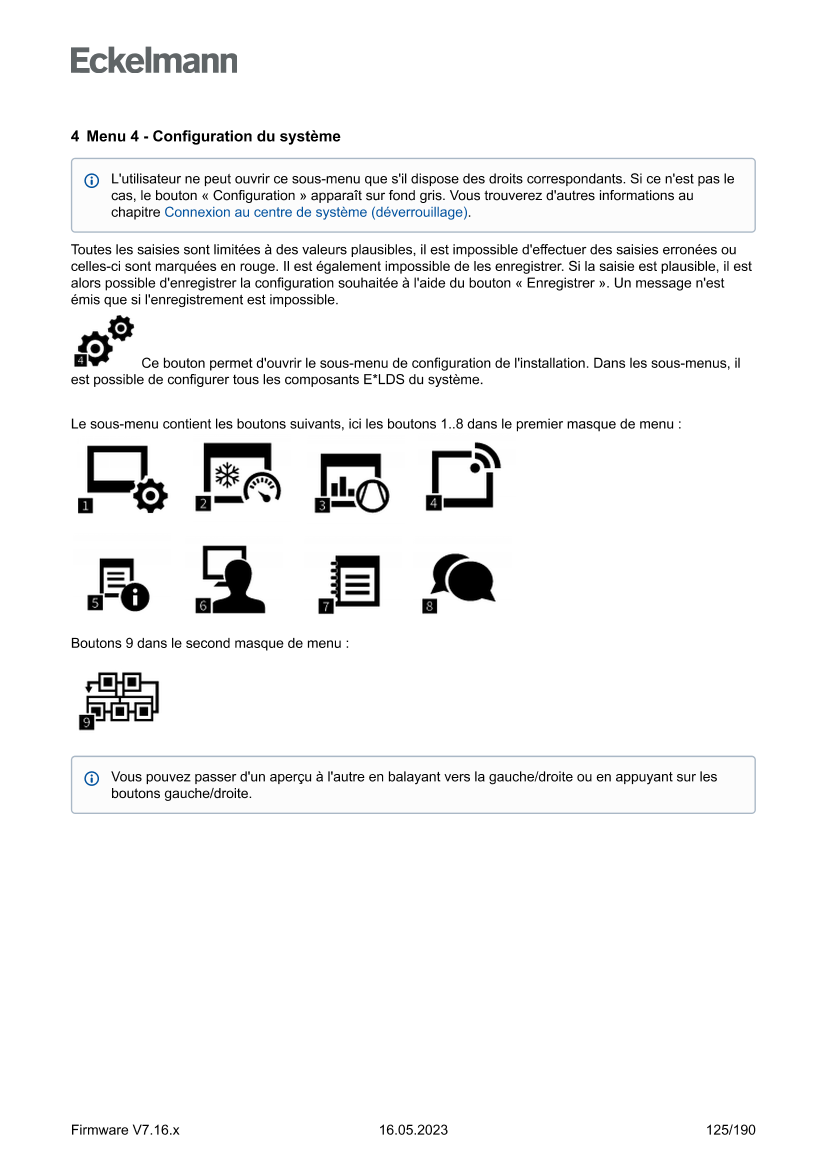 Eckelmann

4 Menu 4 - Configuration du système

L'utilisateur ne peut ouvrir ce sous-menu que s'il dispose des droits correspondants. Si ce n'est pas le cas, le bouton « Configuration » apparaît sur fond gris. Vous trouverez d'autres informations au chapitre Connexion au centre de système (déverrouillage).

Toutes les saisies sont limitées à des valeurs plausibles, il est impossible d'effectuer des saisies erronées ou celles-ci sont marquées en rouge. Il est également impossible de les enregistrer. Si la saisie est plausible, il est alors possible d'enregistrer la configuration souhaitée à l'aide du bouton « Enregistrer ». Un message n'est émis que si l'enregistrement est impossible.

4

Ce bouton permet d'ouvrir le sous-menu de configuration de l'installation. Dans les sous-menus, il est possible de configurer tous les composants E*LDS du système.

Le sous-menu contient les boutons suivants, ici les boutons 1..8 dans le premier masque de menu :

1 2 3 4

5 6 7 8

Boutons 9 dans le second masque de menu :

9

Vous pouvez passer d'un aperçu à l'autre en balayant vers la gauche/droite ou en appuyant sur les boutons gauche/droite.

Firmware V7.16.x 16.05.2023 125/190