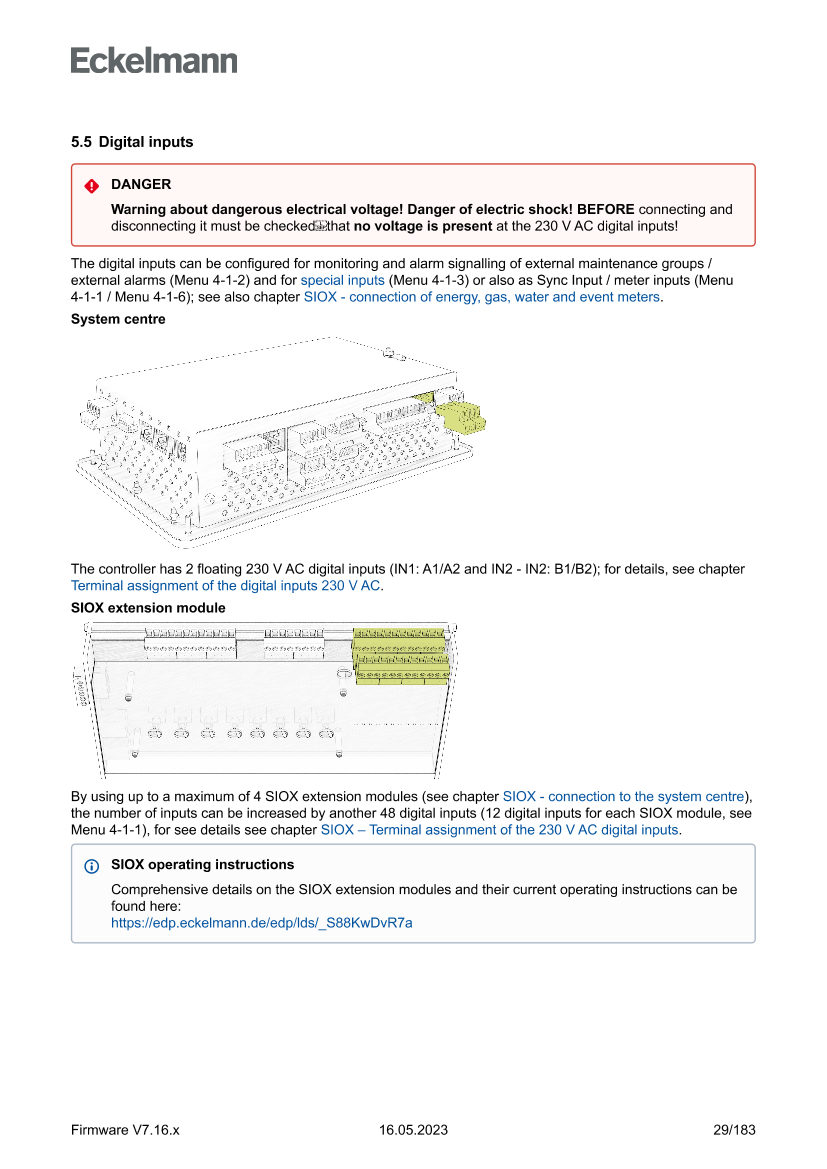 Eckelmann

5.5 Digital inputs

DANGER

Warning about dangerous electrical voltage! Danger of electric shock! BEFORE connecting and disconnecting it must be checked that no voltage is present at the 230 V AC digital inputs!

The digital inputs can be configured for monitoring and alarm signalling of external maintenance groups / external alarms (Menu 4-1-2) and for special inputs (Menu 4-1-3) or also as Sync Input / meter inputs (Menu 4-1-1 / Menu 4-1-6); see also chapter SIOX - connection of energy, gas, water and event meters.

System centre

The controller has 2 floating 230 V AC digital inputs (IN1: A1/A2 and IN2 - IN2: B1/B2); for details, see chapter Terminal assignment of the digital inputs 230 V AC.

SIOX extension module

By using up to a maximum of 4 SIOX extension modules (see chapter SIOX - connection to the system centre), the number of inputs can be increased by another 48 digital inputs (12 digital inputs for each SIOX module, see Menu 4-1-1), for see details see chapter SIOX – Terminal assignment of the 230 V AC digital inputs.

SIOX operating instructions

Comprehensive details on the SIOX extension modules and their current operating instructions can be found here:
https://edp.eckelmann.de/edp/lds/_S88KwDvR7a

Firmware V7.16.x 16.05.2023 29/183