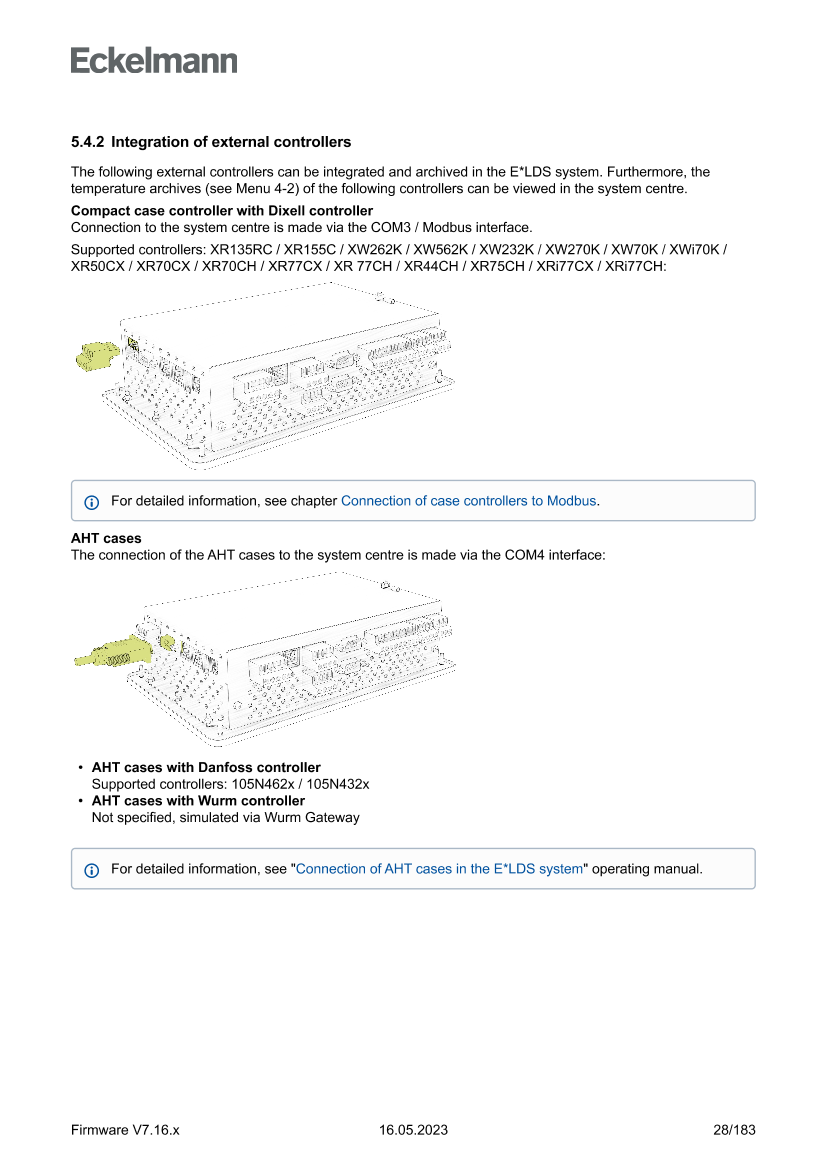 Eckelmann

5.4.2 Integration of external controllers

The following external controllers can be integrated and archived in the E*LDS system. Furthermore, the temperature archives (see Menu 4-2) of the following controllers can be viewed in the system centre.

Compact case controller with Dixell controller
Connection to the system centre is made via the COM3 / Modbus interface.

Supported controllers: XR135RC / XR155C / XW262K / XW562K / XW232K / XW270K / XW70K / XWi70K / XR50CX / XR70CX / XR70CH / XR77CX / XR 77CH / XR44CH / XR75CH / XRi77CX / XRi77CH:

For detailed information, see chapter Connection of case controllers to Modbus.

AHT cases
The connection of the AHT cases to the system centre is made via the COM4 interface:

• AHT cases with Danfoss controller
Supported controllers: 105N462x / 105N432x
• AHT cases with Wurm controller
Not specified, simulated via Wurm Gateway

For detailed information, see "Connection of AHT cases in the E*LDS system" operating manual.

Firmware V7.16.x 16.05.2023 28/183