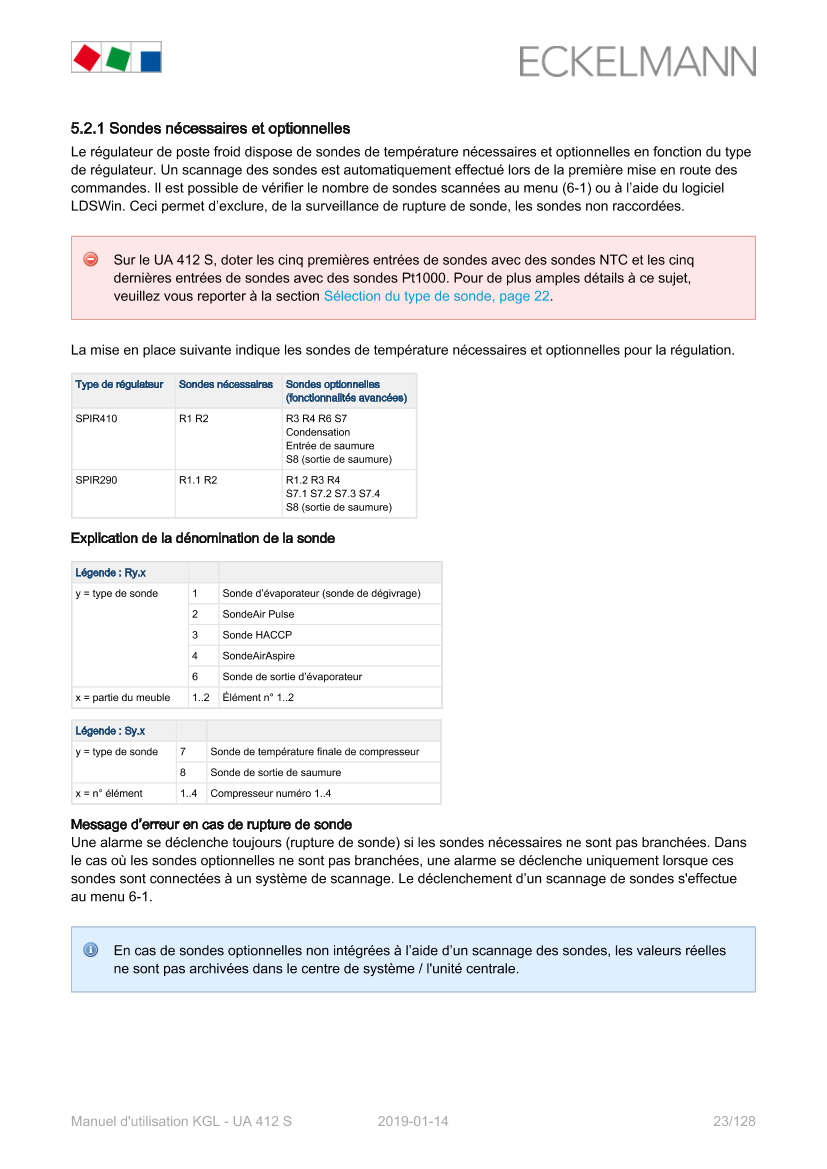 ECKELMANN

5.2.1 Sondes nécessaires et optionnelles

Le régulateur de poste froid dispose de sondes de température nécessaires et optionnelles en fonction du type de régulateur. Un scannage des sondes est automatiquement effectué lors de la première mise en route des commandes. Il est possible de vérifier le nombre de sondes scannées au menu (6-1) ou à l'aide du logiciel LDSWin. Ceci permet d'exclure, de la surveillance de rupture de sonde, les sondes non raccordées.

Sur le UA 412 S, doter les cinq premières entrées de sondes avec des sondes NTC et les cinq dernières entrées de sondes avec des sondes Pt1000. Pour de plus amples détails à ce sujet, veuillez vous reporter à la section Sélection du type de sonde, page 22.

La mise en place suivante indique les sondes de température nécessaires et optionnelles pour la régulation.

| Type de régulateur | Sondes nécessaires | Sondes optionnelles (fonctionnalités avancées) |
|---|---|---|
| SPIR410 | R1 R2 | R3 R4 R6 S7 Condensation Entrée de saumure S8 (sortie de saumure) |
| SPIR290 | R1.1 R2 | R1.2 R3 R4 S7.1 S7.2 S7.3 S7.4 S8 (sortie de saumure) |

Explication de la dénomination de la sonde

| Légende : Ry.x | | |
|---|---|---|
| y = type de sonde | 1 | Sonde d'évaporateur (sonde de dégivrage) |
| | 2 | SondeAir Pulse |
| | 3 | Sonde HACCP |
| | 4 | SondeAirAspire |
| | 6 | Sonde de sortie d'évaporateur |
| x = partie du meuble | 1..2 | Élément n° 1..2 |

| Légende : Sy.x | | |
|---|---|---|
| y = type de sonde | 7 | Sonde de température finale de compresseur |
| | 8 | Sonde de sortie de saumure |
| x = n° élément | 1..4 | Compresseur numéro 1..4 |

Message d'erreur en cas de rupture de sonde
Une alarme se déclenche toujours (rupture de sonde) si les sondes nécessaires ne sont pas branchées. Dans le cas où les sondes optionnelles ne sont pas branchées, une alarme se déclenche uniquement lorsque ces sondes sont connectées à un système de scannage. Le déclenchement d'un scannage de sondes s'effectue au menu 6-1.

En cas de sondes optionnelles non intégrées à l'aide d'un scannage des sondes, les valeurs réelles ne sont pas archivées dans le centre de système / l'unité centrale.

Manuel d'utilisation KGL - UA 412 S 2019-01-14 23/128