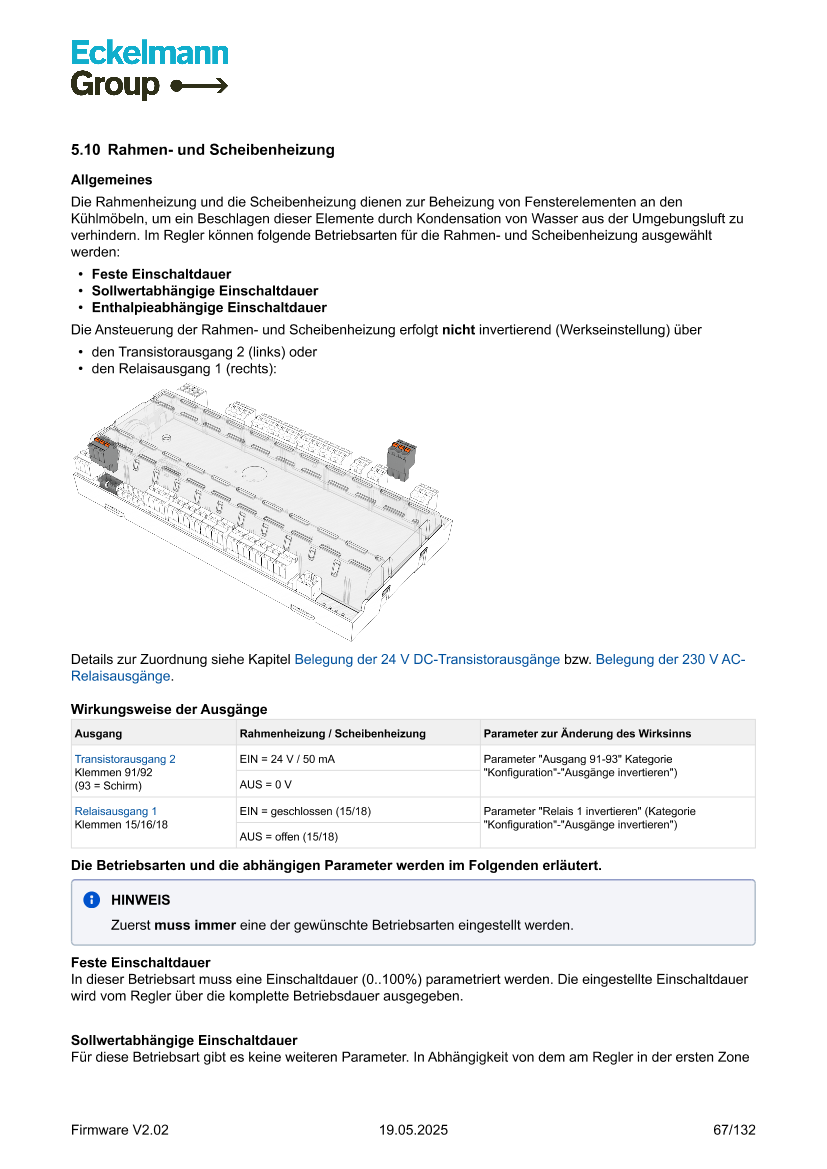 Eckelmann
Group

5.10 Rahmen- und Scheibenheizung

Allgemeines

Die Rahmenheizung und die Scheibenheizung dienen zur Beheizung von Fensterelementen an den Kühlmöbeln, um ein Beschlagen dieser Elemente durch Kondensation von Wasser aus der Umgebungsluft zu verhindern. Im Regler können folgende Betriebsarten für die Rahmen- und Scheibenheizung ausgewählt werden:

• Feste Einschaltdauer
• Sollwertabhängige Einschaltdauer
• Enthalpieabhängige Einschaltdauer

Die Ansteuerung der Rahmen- und Scheibenheizung erfolgt nicht invertierend (Werkseinstellung) über

• den Transistorausgang 2 (links) oder
• den Relaisausgang 1 (rechts):

Details zur Zuordnung siehe Kapitel Belegung der 24 V DC-Transistorausgänge bzw. Belegung der 230 V AC-Relaisausgänge.

Wirkungsweise der Ausgänge

| Ausgang | Rahmenheizung / Scheibenheizung | Parameter zur Änderung des Wirksinns |
|---|---|---|
| Transistorausgang 2 Klemmen 91/92 (93 = Schirm) | EIN = 24 V / 50 mA | Parameter "Ausgang 91-93" Kategorie "Konfiguration"-"Ausgänge invertieren") |
| | AUS = 0 V | |
| Relaisausgang 1 Klemmen 15/16/18 | EIN = geschlossen (15/18) | Parameter "Relais 1 invertieren" (Kategorie "Konfiguration"-"Ausgänge invertieren") |
| | AUS = offen (15/18) | |

Die Betriebsarten und die abhängigen Parameter werden im Folgenden erläutert.

HINWEIS
Zuerst muss immer eine der gewünschte Betriebsarten eingestellt werden.

Feste Einschaltdauer
In dieser Betriebsart muss eine Einschaltdauer (0..100%) parametriert werden. Die eingestellte Einschaltdauer wird vom Regler über die komplette Betriebsdauer ausgegeben.

Sollwertabhängige Einschaltdauer
Für diese Betriebsart gibt es keine weiteren Parameter. In Abhängigkeit von dem am Regler in der ersten Zone

Firmware V2.02	19.05.2025	67/132