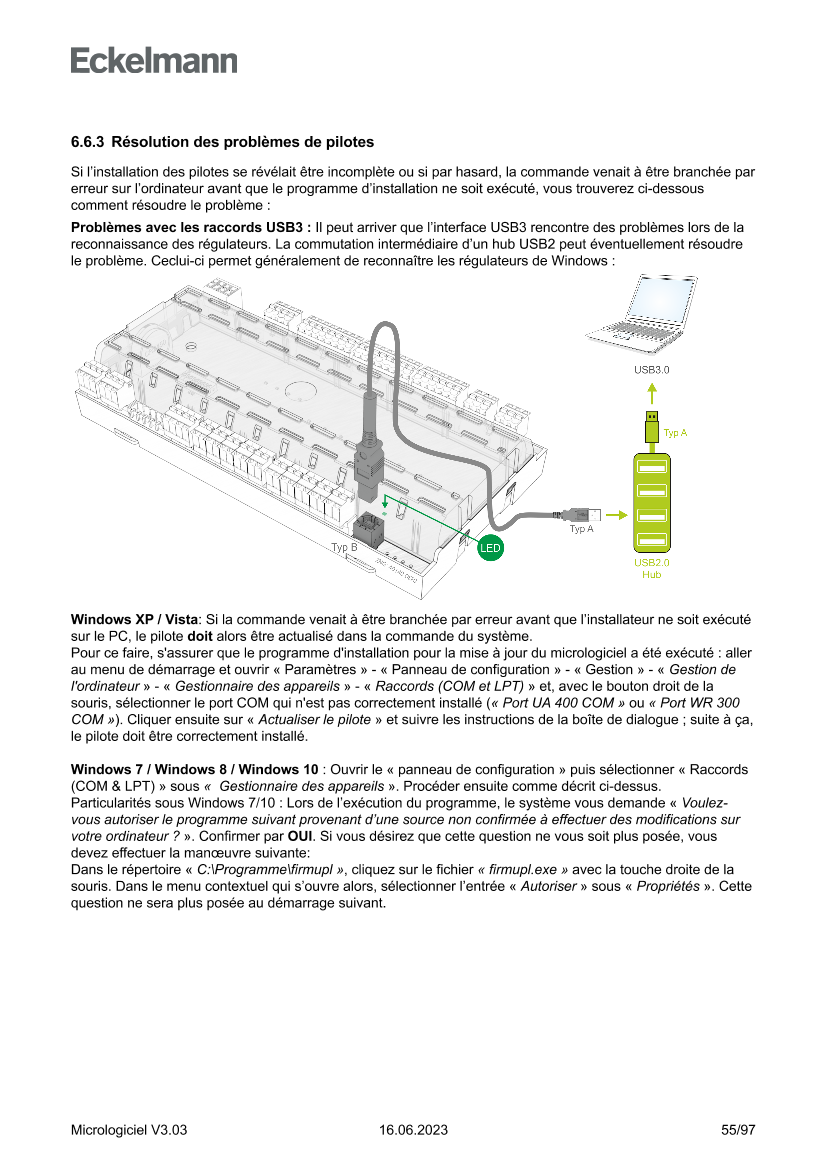 Eckelmann

6.6.3 Résolution des problèmes de pilotes

Si l'installation des pilotes se révélait être incomplète ou si par hasard, la commande venait à être branchée par erreur sur l'ordinateur avant que le programme d'installation ne soit exécuté, vous trouverez ci-dessous comment résoudre le problème :

Problèmes avec les raccords USB3 : Il peut arriver que l'interface USB3 rencontre des problèmes lors de la reconnaissance des régulateurs. La commutation intermédiaire d'un hub USB2 peut éventuellement résoudre le problème. Ceclui-ci permet généralement de reconnaître les régulateurs de Windows :

USB3.0
Typ A
Typ A
Typ B
LED
USB2.0 Hub

Windows XP / Vista: Si la commande venait à être branchée par erreur avant que l'installateur ne soit exécuté sur le PC, le pilote doit alors être actualisé dans la commande du système.
Pour ce faire, s'assurer que le programme d'installation pour la mise à jour du micrologiciel a été exécuté : aller au menu de démarrage et ouvrir « Paramètres » - « Panneau de configuration » - « Gestion » - « Gestion de l'ordinateur » - « Gestionnaire des appareils » - « Raccords (COM et LPT) » et, avec le bouton droit de la souris, sélectionner le port COM qui n'est pas correctement installé (« Port UA 400 COM » ou « Port WR 300 COM »). Cliquer ensuite sur « Actualiser le pilote » et suivre les instructions de la boîte de dialogue ; suite à ça, le pilote doit être correctement installé.

Windows 7 / Windows 8 / Windows 10 : Ouvrir le « panneau de configuration » puis sélectionner « Raccords (COM & LPT) » sous «  Gestionnaire des appareils ». Procéder ensuite comme décrit ci-dessus.
Particularités sous Windows 7/10 : Lors de l'exécution du programme, le système vous demande « Voulez-vous autoriser le programme suivant provenant d'une source non confirmée à effectuer des modifications sur votre ordinateur ? ». Confirmer par OUI. Si vous désirez que cette question ne vous soit plus posée, vous devez effectuer la manœuvre suivante:
Dans le répertoire « C:\Programme\firmupl », cliquez sur le fichier « firmupl.exe » avec la touche droite de la souris. Dans le menu contextuel qui s'ouvre alors, sélectionner l'entrée « Autoriser » sous « Propriétés ». Cette question ne sera plus posée au démarrage suivant.

Micrologiciel V3.03 16.06.2023 55/97