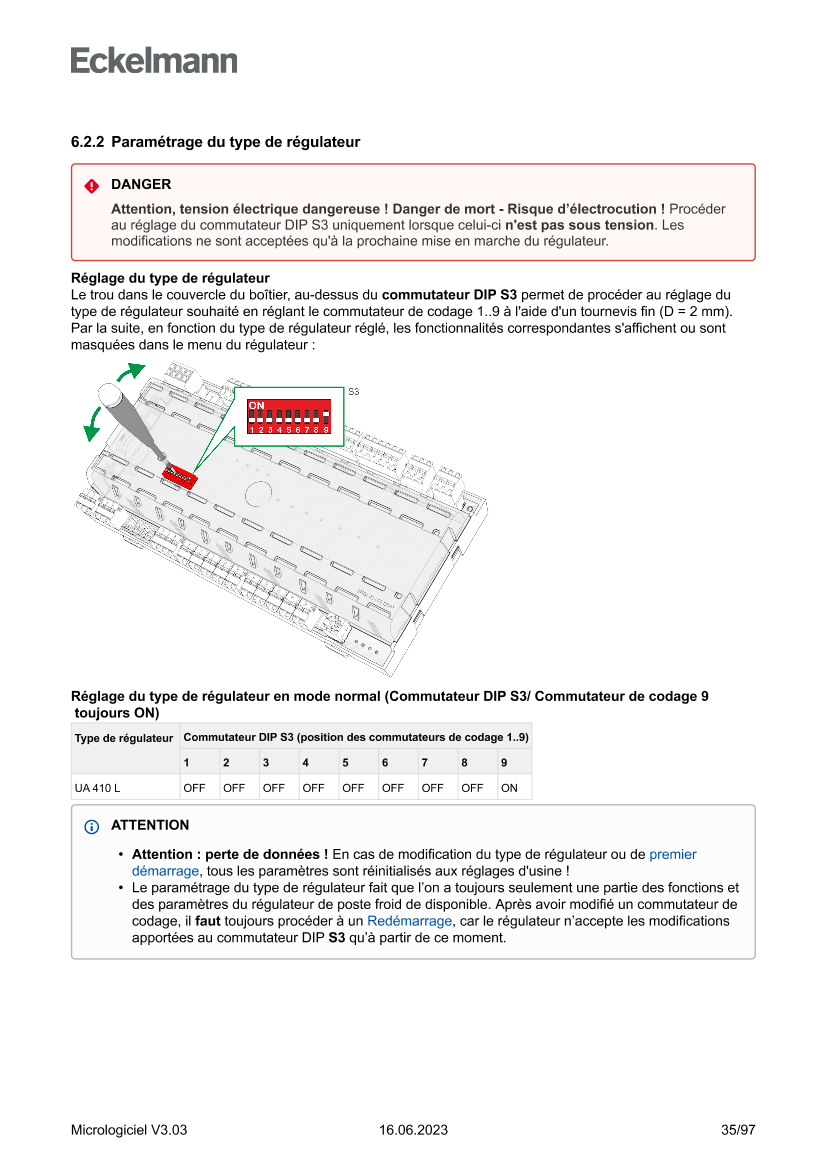 Eckelmann

6.2.2 Paramétrage du type de régulateur

DANGER

Attention, tension électrique dangereuse ! Danger de mort - Risque d'électrocution ! Procéder au réglage du commutateur DIP S3 uniquement lorsque celui-ci n'est pas sous tension. Les modifications ne sont acceptées qu'à la prochaine mise en marche du régulateur.

Réglage du type de régulateur
Le trou dans le couvercle du boîtier, au-dessus du commutateur DIP S3 permet de procéder au réglage du type de régulateur souhaité en réglant le commutateur de codage 1..9 à l'aide d'un tournevis fin (D = 2 mm). Par la suite, en fonction du type de régulateur réglé, les fonctionnalités correspondantes s'affichent ou sont masquées dans le menu du régulateur :

S3
ON
1 2 3 4 5 6 7 8 9

Réglage du type de régulateur en mode normal (Commutateur DIP S3/ Commutateur de codage 9 toujours ON)

| Type de régulateur | Commutateur DIP S3 (position des commutateurs de codage 1..9) | | | | | | | | |
|---|---|---|---|---|---|---|---|---|---|
| | 1 | 2 | 3 | 4 | 5 | 6 | 7 | 8 | 9 |
| UA 410 L | OFF | OFF | OFF | OFF | OFF | OFF | OFF | OFF | ON |

ATTENTION

• Attention : perte de données ! En cas de modification du type de régulateur ou de premier démarrage, tous les paramètres sont réinitialisés aux réglages d'usine !
• Le paramétrage du type de régulateur fait que l'on a toujours seulement une partie des fonctions et des paramètres du régulateur de poste froid de disponible. Après avoir modifié un commutateur de codage, il faut toujours procéder à un Redémarrage, car le régulateur n'accepte les modifications apportées au commutateur DIP S3 qu'à partir de ce moment.

Micrologiciel V3.03 16.06.2023 35/97