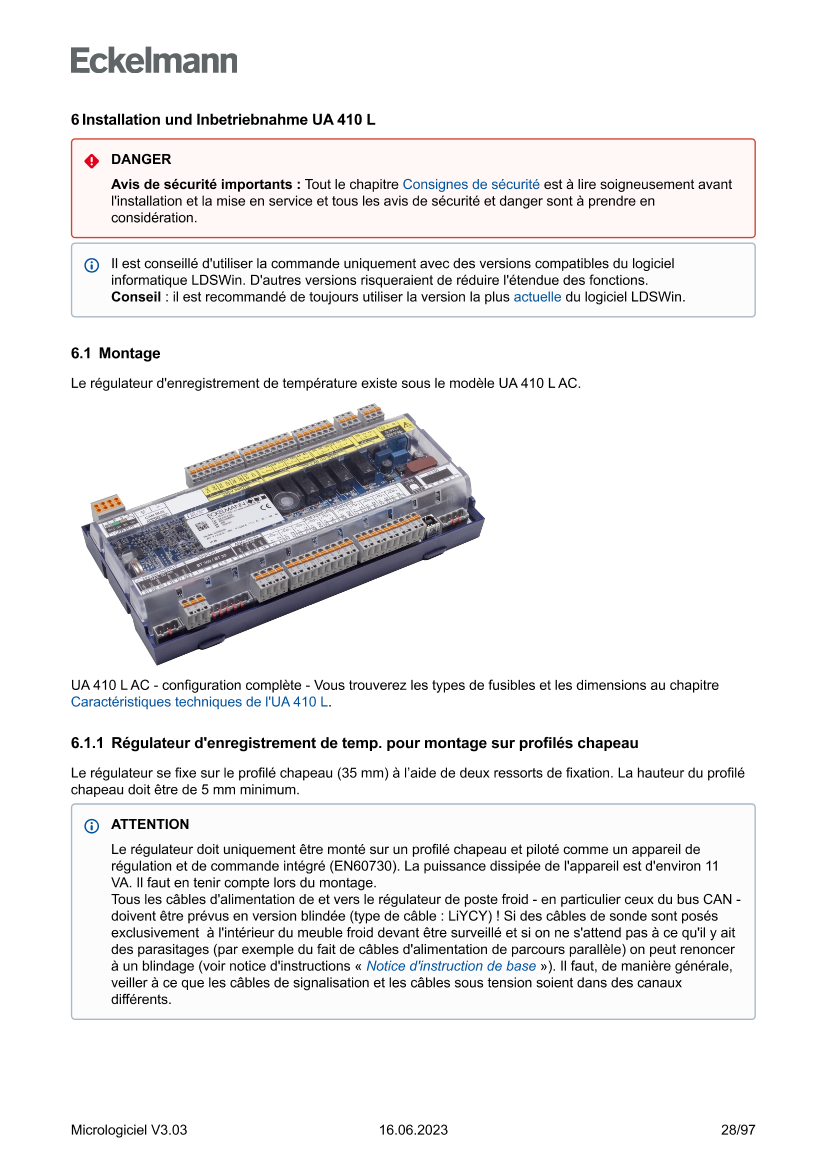 Eckelmann

6 Installation und Inbetriebnahme UA 410 L

DANGER

**Avis de sécurité importants :** Tout le chapitre Consignes de sécurité est à lire soigneusement avant l'installation et la mise en service et tous les avis de sécurité et danger sont à prendre en considération.

Il est conseillé d'utiliser la commande uniquement avec des versions compatibles du logiciel informatique LDSWin. D'autres versions risqueraient de réduire l'étendue des fonctions.
**Conseil** : il est recommandé de toujours utiliser la version la plus actuelle du logiciel LDSWin.

6.1 Montage

Le régulateur d'enregistrement de température existe sous le modèle UA 410 L AC.

UA 410 L AC - configuration complète - Vous trouverez les types de fusibles et les dimensions au chapitre Caractéristiques techniques de l'UA 410 L.

6.1.1 Régulateur d'enregistrement de temp. pour montage sur profilés chapeau

Le régulateur se fixe sur le profilé chapeau (35 mm) à l'aide de deux ressorts de fixation. La hauteur du profilé chapeau doit être de 5 mm minimum.

ATTENTION

Le régulateur doit uniquement être monté sur un profilé chapeau et piloté comme un appareil de régulation et de commande intégré (EN60730). La puissance dissipée de l'appareil est d'environ 11 VA. Il faut en tenir compte lors du montage.
Tous les câbles d'alimentation de et vers le régulateur de poste froid - en particulier ceux du bus CAN - doivent être prévus en version blindée (type de câble : LiYCY) ! Si des câbles de sonde sont posés exclusivement à l'intérieur du meuble froid devant être surveillé et si on ne s'attend pas à ce qu'il y ait des parasitages (par exemple du fait de câbles d'alimentation de parcours parallèle) on peut renoncer à un blindage (voir notice d'instructions « Notice d'instruction de base »). Il faut, de manière générale, veiller à ce que les câbles de signalisation et les câbles sous tension soient dans des canaux différents.

Micrologiciel V3.03 16.06.2023 28/97