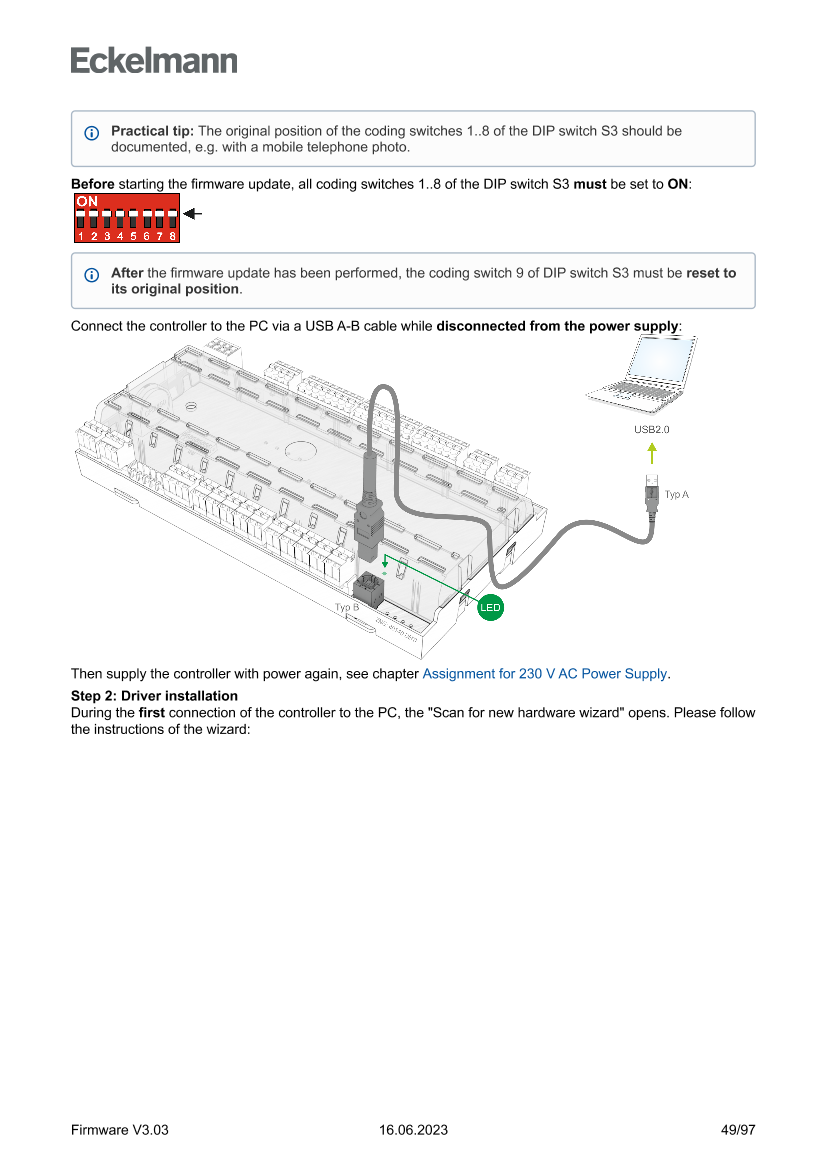 Eckelmann

Practical tip: The original position of the coding switches 1..8 of the DIP switch S3 should be documented, e.g. with a mobile telephone photo.

Before starting the firmware update, all coding switches 1..8 of the DIP switch S3 must be set to ON:

ON
1 2 3 4 5 6 7 8

After the firmware update has been performed, the coding switch 9 of DIP switch S3 must be reset to its original position.

Connect the controller to the PC via a USB A-B cable while disconnected from the power supply:

USB2.0
Typ A
Typ B
LED

Then supply the controller with power again, see chapter Assignment for 230 V AC Power Supply.

Step 2: Driver installation
During the first connection of the controller to the PC, the "Scan for new hardware wizard" opens. Please follow the instructions of the wizard:

Firmware V3.03 16.06.2023 49/97