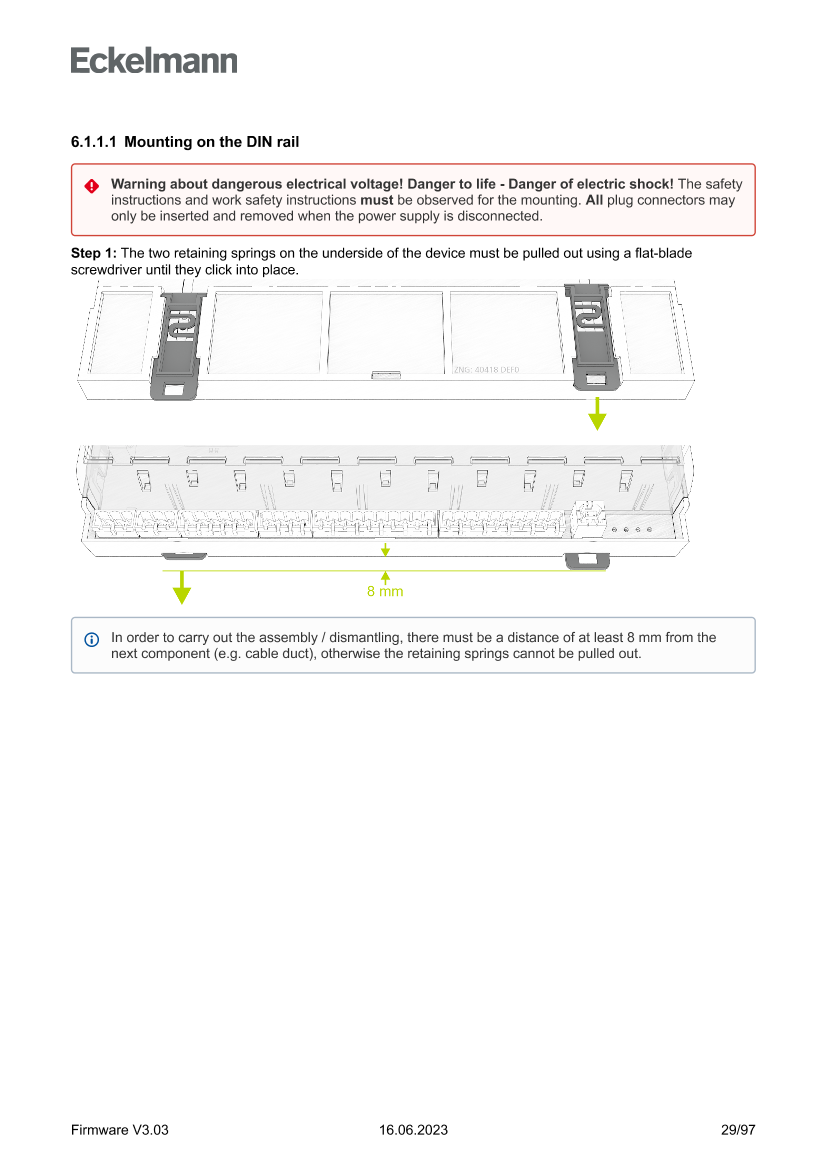 Eckelmann

6.1.1.1 Mounting on the DIN rail

Warning about dangerous electrical voltage! Danger to life - Danger of electric shock! The safety instructions and work safety instructions must be observed for the mounting. All plug connectors may only be inserted and removed when the power supply is disconnected.

Step 1: The two retaining springs on the underside of the device must be pulled out using a flat-blade screwdriver until they click into place.

ZNG: 40418 DEF0

8 mm

In order to carry out the assembly / dismantling, there must be a distance of at least 8 mm from the next component (e.g. cable duct), otherwise the retaining springs cannot be pulled out.

Firmware V3.03 16.06.2023 29/97