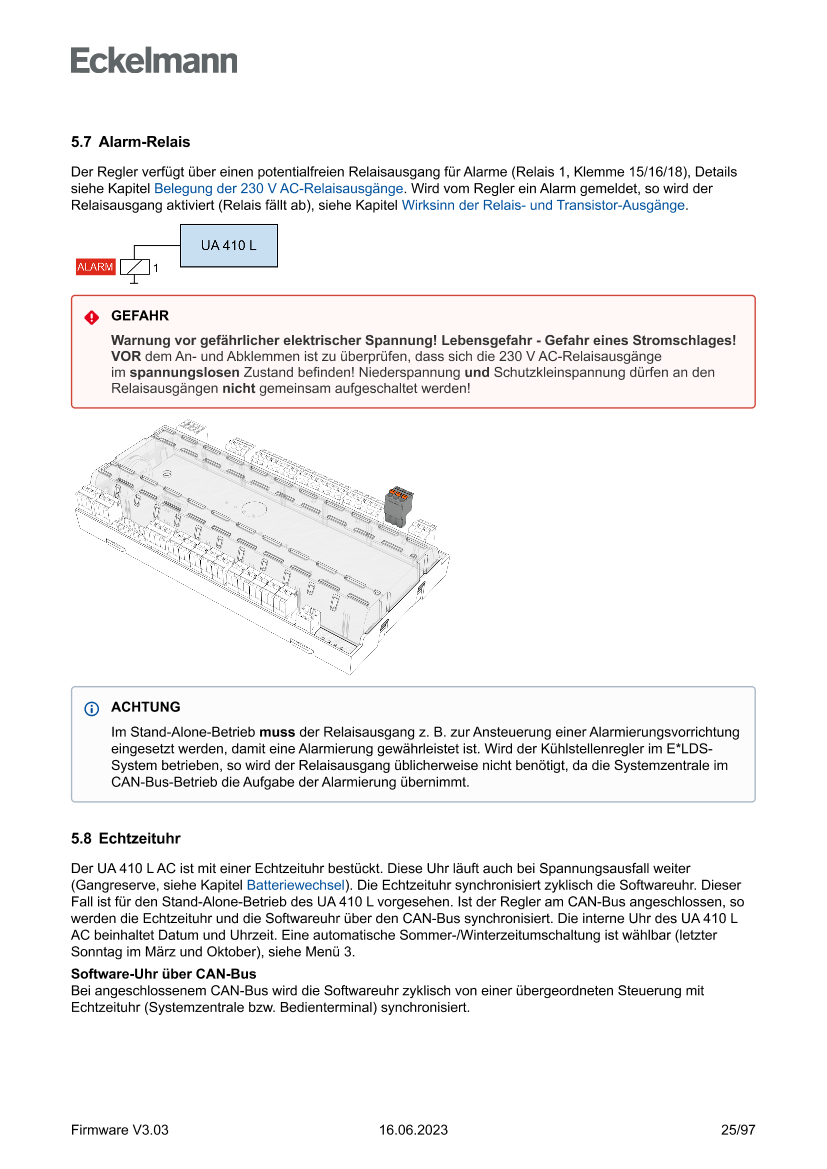 Eckelmann

5.7 Alarm-Relais

Der Regler verfügt über einen potentialfreien Relaisausgang für Alarme (Relais 1, Klemme 15/16/18), Details siehe Kapitel Belegung der 230 V AC-Relaisausgänge. Wird vom Regler ein Alarm gemeldet, so wird der Relaisausgang aktiviert (Relais fällt ab), siehe Kapitel Wirksinn der Relais- und Transistor-Ausgänge.

UA 410 L

ALARM 1

GEFAHR

Warnung vor gefährlicher elektrischer Spannung! Lebensgefahr - Gefahr eines Stromschlages! VOR dem An- und Abklemmen ist zu überprüfen, dass sich die 230 V AC-Relaisausgänge im spannungslosen Zustand befinden! Niederspannung und Schutzkleinspannung dürfen an den Relaisausgängen nicht gemeinsam aufgeschaltet werden!

ACHTUNG

Im Stand-Alone-Betrieb muss der Relaisausgang z. B. zur Ansteuerung einer Alarmierungsvorrichtung eingesetzt werden, damit eine Alarmierung gewährleistet ist. Wird der Kühlstellenregler im E*LDS-System betrieben, so wird der Relaisausgang üblicherweise nicht benötigt, da die Systemzentrale im CAN-Bus-Betrieb die Aufgabe der Alarmierung übernimmt.

5.8 Echtzeituhr

Der UA 410 L AC ist mit einer Echtzeituhr bestückt. Diese Uhr läuft auch bei Spannungsausfall weiter (Gangreserve, siehe Kapitel Batteriewechsel). Die Echtzeituhr synchronisiert zyklisch die Softwareuhr. Dieser Fall ist für den Stand-Alone-Betrieb des UA 410 L vorgesehen. Ist der Regler am CAN-Bus angeschlossen, so werden die Echtzeituhr und die Softwareuhr über den CAN-Bus synchronisiert. Die interne Uhr des UA 410 L AC beinhaltet Datum und Uhrzeit. Eine automatische Sommer-/Winterzeitumschaltung ist wählbar (letzter Sonntag im März und Oktober), siehe Menü 3.

Software-Uhr über CAN-Bus
Bei angeschlossenem CAN-Bus wird die Softwareuhr zyklisch von einer übergeordneten Steuerung mit Echtzeituhr (Systemzentrale bzw. Bedienterminal) synchronisiert.

Firmware V3.03 16.06.2023 25/97