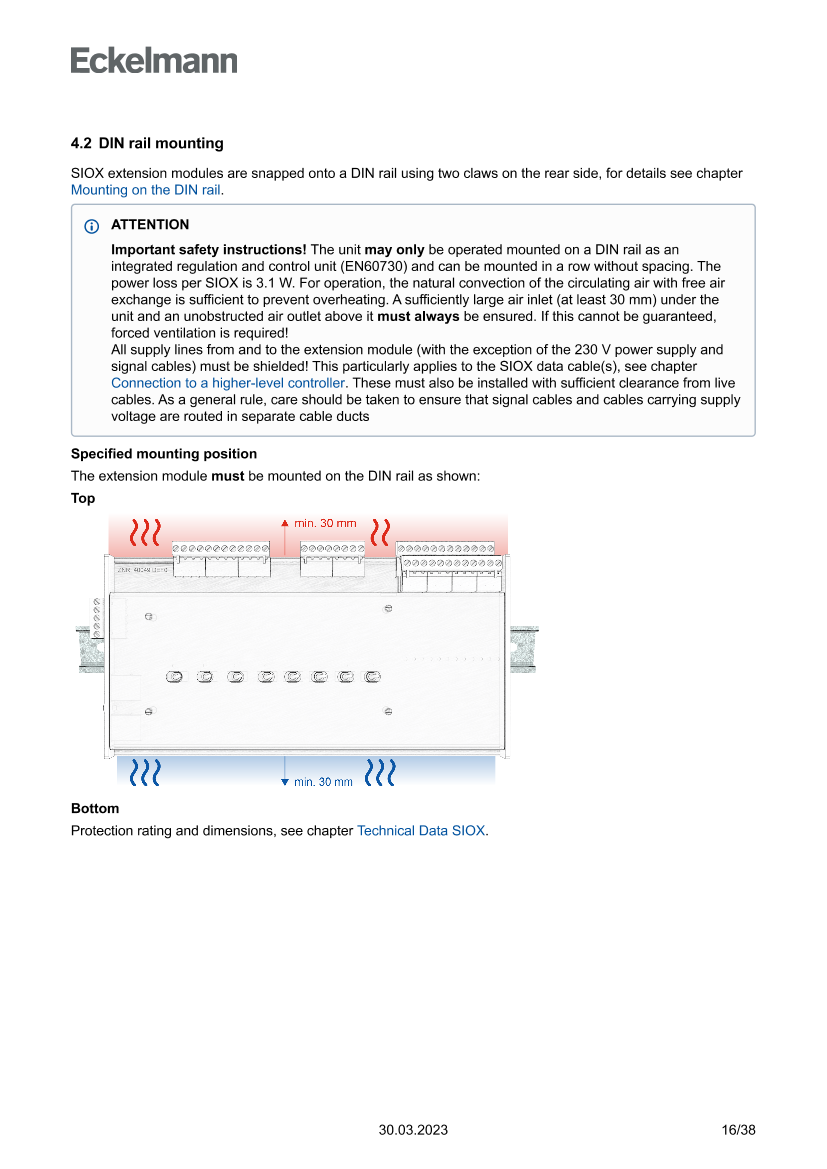 Eckelmann

4.2 DIN rail mounting

SIOX extension modules are snapped onto a DIN rail using two claws on the rear side, for details see chapter Mounting on the DIN rail.

ATTENTION

Important safety instructions! The unit may only be operated mounted on a DIN rail as an integrated regulation and control unit (EN60730) and can be mounted in a row without spacing. The power loss per SIOX is 3.1 W. For operation, the natural convection of the circulating air with free air exchange is sufficient to prevent overheating. A sufficiently large air inlet (at least 30 mm) under the unit and an unobstructed air outlet above it must always be ensured. If this cannot be guaranteed, forced ventilation is required!
All supply lines from and to the extension module (with the exception of the 230 V power supply and signal cables) must be shielded! This particularly applies to the SIOX data cable(s), see chapter Connection to a higher-level controller. These must also be installed with sufficient clearance from live cables. As a general rule, care should be taken to ensure that signal cables and cables carrying supply voltage are routed in separate cable ducts

Specified mounting position

The extension module must be mounted on the DIN rail as shown:

Top

min. 30 mm

min. 30 mm

Bottom

Protection rating and dimensions, see chapter Technical Data SIOX.

30.03.2023

16/38