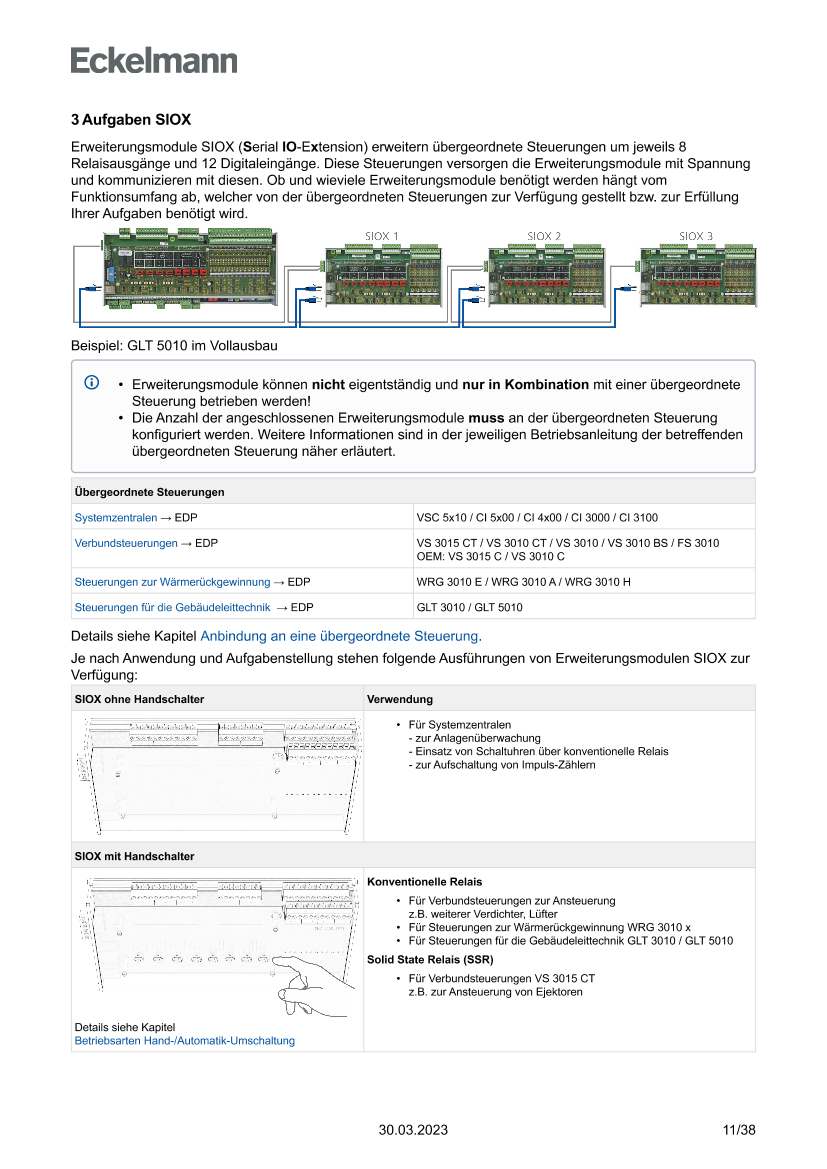 Eckelmann

3 Aufgaben SIOX

Erweiterungsmodule SIOX (Serial IO-Extension) erweitern übergeordnete Steuerungen um jeweils 8 Relaisausgänge und 12 Digitaleingänge. Diese Steuerungen versorgen die Erweiterungsmodule mit Spannung und kommunizieren mit diesen. Ob und wieviele Erweiterungsmodule benötigt werden hängt vom Funktionsumfang ab, welcher von der übergeordneten Steuerungen zur Verfügung gestellt bzw. zur Erfüllung Ihrer Aufgaben benötigt wird.

SIOX 1 SIOX 2 SIOX 3

Beispiel: GLT 5010 im Vollausbau

• Erweiterungsmodule können nicht eigentständig und nur in Kombination mit einer übergeordnete Steuerung betrieben werden!
• Die Anzahl der angeschlossenen Erweiterungsmodule muss an der übergeordneten Steuerung konfiguriert werden. Weitere Informationen sind in der jeweiligen Betriebsanleitung der betreffenden übergeordneten Steuerung näher erläutert.

| Übergeordnete Steuerungen | |
|---|---|
| Systemzentralen → EDP | VSC 5x10 / CI 5x00 / CI 4x00 / CI 3000 / CI 3100 |
| Verbundsteuerungen → EDP | VS 3015 CT / VS 3010 CT / VS 3010 / VS 3010 BS / FS 3010 OEM: VS 3015 C / VS 3010 C |
| Steuerungen zur Wärmerückgewinnung → EDP | WRG 3010 E / WRG 3010 A / WRG 3010 H |
| Steuerungen für die Gebäudeleittechnik → EDP | GLT 3010 / GLT 5010 |

Details siehe Kapitel Anbindung an eine übergeordnete Steuerung.

Je nach Anwendung und Aufgabenstellung stehen folgende Ausführungen von Erweiterungsmodulen SIOX zur Verfügung:

| SIOX ohne Handschalter | Verwendung |
|---|---|
| | • Für Systemzentralen - zur Anlagenüberwachung - Einsatz von Schaltuhren über konventionelle Relais - zur Aufschaltung von Impuls-Zählern |
| SIOX mit Handschalter | |
| Details siehe Kapitel Betriebsarten Hand-/Automatik-Umschaltung | Konventionelle Relais • Für Verbundsteuerungen zur Ansteuerung z.B. weiterer Verdichter, Lüfter • Für Steuerungen zur Wärmerückgewinnung WRG 3010 x • Für Steuerungen für die Gebäudeleittechnik GLT 3010 / GLT 5010 Solid State Relais (SSR) • Für Verbundsteuerungen VS 3015 CT z.B. zur Ansteuerung von Ejektoren |

30.03.2023 11/38