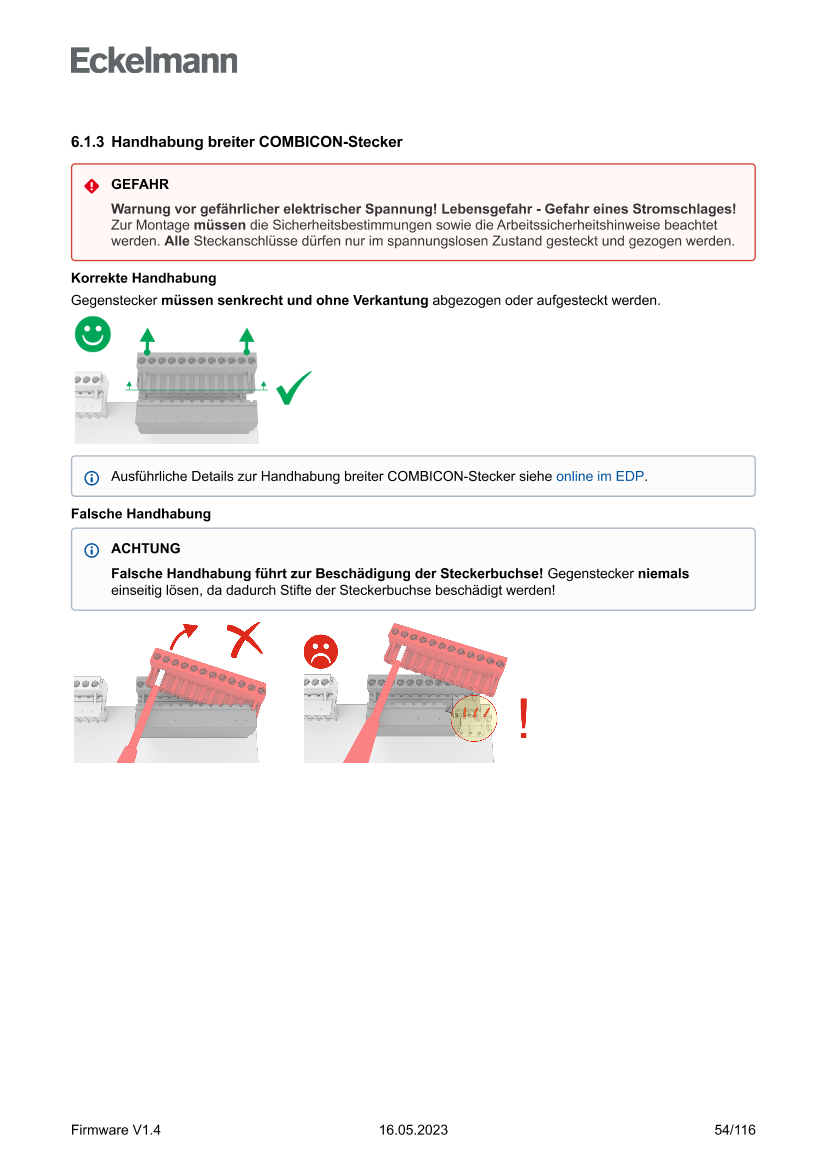 Eckelmann

6.1.3 Handhabung breiter COMBICON-Stecker

GEFAHR

Warnung vor gefährlicher elektrischer Spannung! Lebensgefahr - Gefahr eines Stromschlages! Zur Montage müssen die Sicherheitsbestimmungen sowie die Arbeitssicherheitshinweise beachtet werden. Alle Steckanschlüsse dürfen nur im spannungslosen Zustand gesteckt und gezogen werden.

Korrekte Handhabung

Gegenstecker müssen senkrecht und ohne Verkantung abgezogen oder aufgesteckt werden.

Ausführliche Details zur Handhabung breiter COMBICON-Stecker siehe online im EDP.

Falsche Handhabung

ACHTUNG

Falsche Handhabung führt zur Beschädigung der Steckerbuchse! Gegenstecker niemals einseitig lösen, da dadurch Stifte der Steckerbuchse beschädigt werden!

!

Firmware V1.4 16.05.2023 54/116