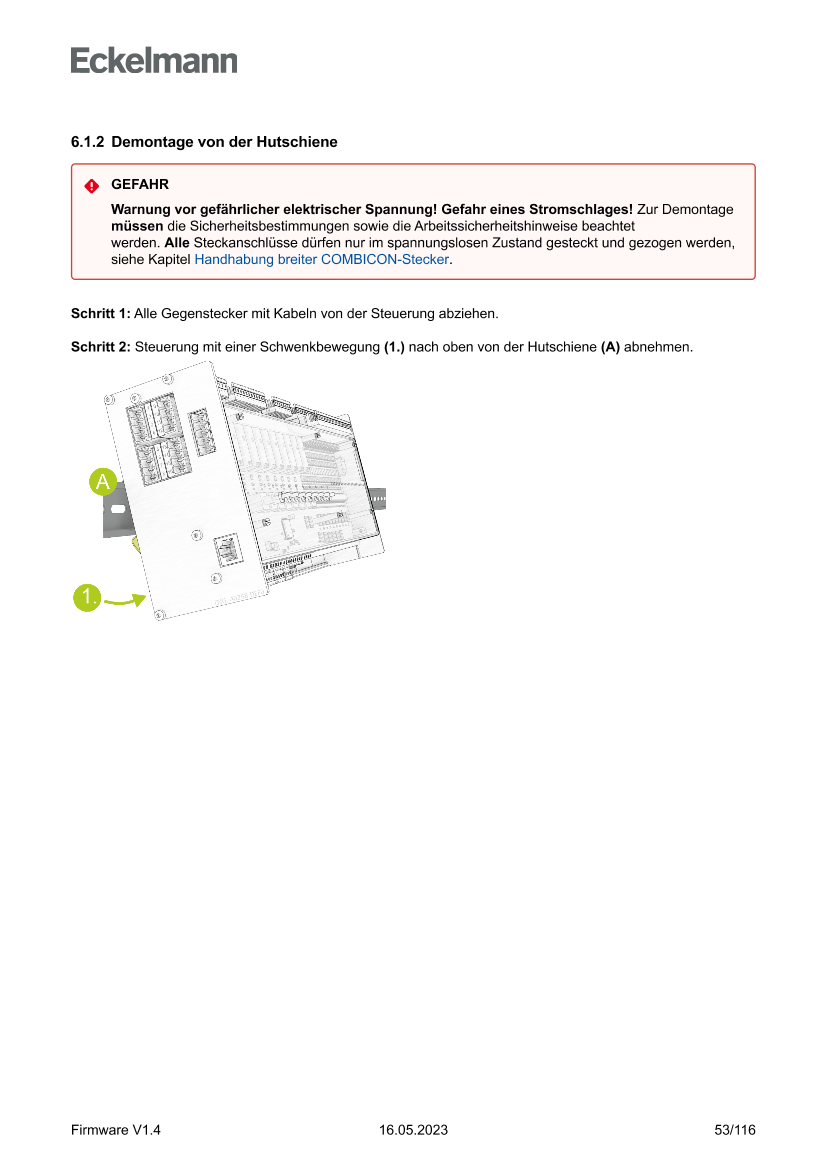 Eckelmann

6.1.2 Demontage von der Hutschiene

GEFAHR

Warnung vor gefährlicher elektrischer Spannung! Gefahr eines Stromschlages! Zur Demontage müssen die Sicherheitsbestimmungen sowie die Arbeitssicherheitshinweise beachtet werden. Alle Steckanschlüsse dürfen nur im spannungslosen Zustand gesteckt und gezogen werden, siehe Kapitel Handhabung breiter COMBICON-Stecker.

Schritt 1: Alle Gegenstecker mit Kabeln von der Steuerung abziehen.

Schritt 2: Steuerung mit einer Schwenkbewegung (1.) nach oben von der Hutschiene (A) abnehmen.

A

1.

Firmware V1.4 16.05.2023 53/116