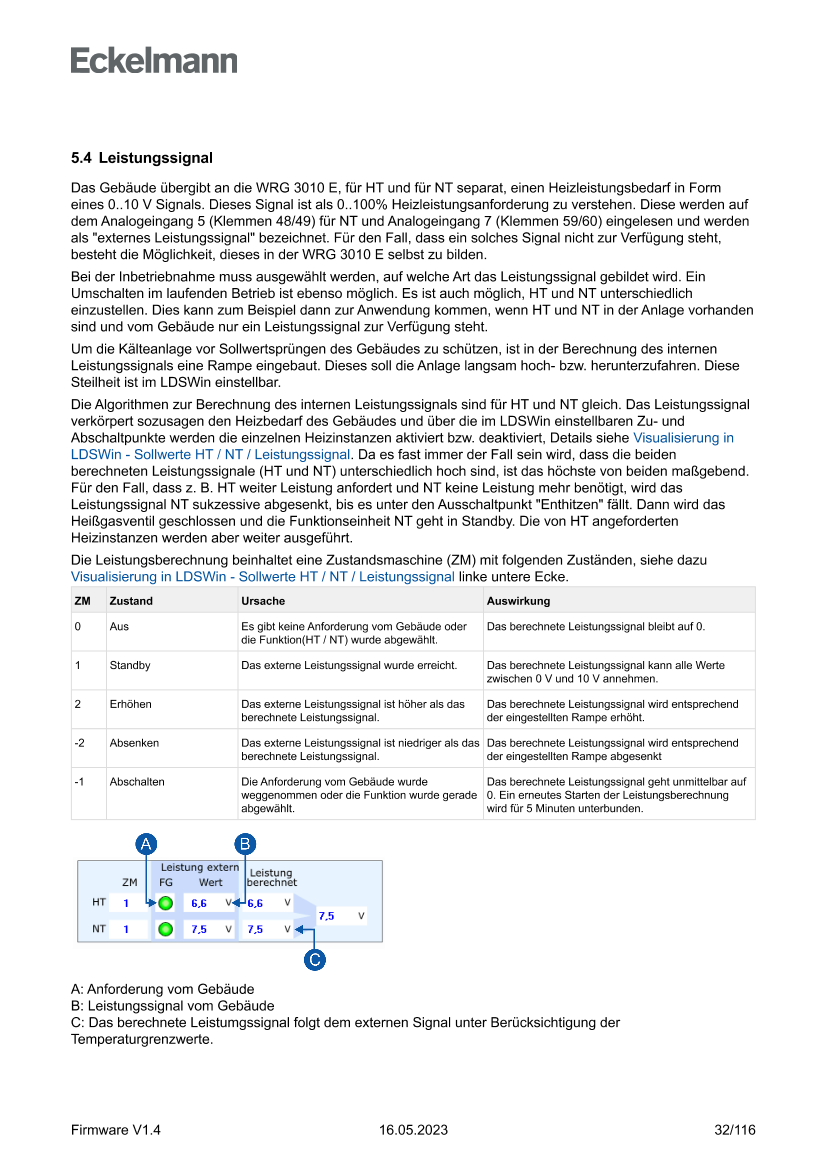 Eckelmann

5.4 Leistungssignal

Das Gebäude übergibt an die WRG 3010 E, für HT und für NT separat, einen Heizleistungsbedarf in Form eines 0..10 V Signals. Dieses Signal ist als 0..100% Heizleistungsanforderung zu verstehen. Diese werden auf dem Analogeingang 5 (Klemmen 48/49) für NT und Analogeingang 7 (Klemmen 59/60) eingelesen und werden als "externes Leistungssignal" bezeichnet. Für den Fall, dass ein solches Signal nicht zur Verfügung steht, besteht die Möglichkeit, dieses in der WRG 3010 E selbst zu bilden.

Bei der Inbetriebnahme muss ausgewählt werden, auf welche Art das Leistungssignal gebildet wird. Ein Umschalten im laufenden Betrieb ist ebenso möglich. Es ist auch möglich, HT und NT unterschiedlich einzustellen. Dies kann zum Beispiel dann zur Anwendung kommen, wenn HT und NT in der Anlage vorhanden sind und vom Gebäude nur ein Leistungssignal zur Verfügung steht.

Um die Kälteanlage vor Sollwertsprüngen des Gebäudes zu schützen, ist in der Berechnung des internen Leistungssignals eine Rampe eingebaut. Dieses soll die Anlage langsam hoch- bzw. herunterzufahren. Diese Steilheit ist im LDSWin einstellbar.

Die Algorithmen zur Berechnung des internen Leistungssignals sind für HT und NT gleich. Das Leistungssignal verkörpert sozusagen den Heizbedarf des Gebäudes und über die im LDSWin einstellbaren Zu- und Abschaltpunkte werden die einzelnen Heizinstanzen aktiviert bzw. deaktiviert, Details siehe Visualisierung in LDSWin - Sollwerte HT / NT / Leistungssignal. Da es fast immer der Fall sein wird, dass die beiden berechneten Leistungssignale (HT und NT) unterschiedlich hoch sind, ist das höchste von beiden maßgebend. Für den Fall, dass z. B. HT weiter Leistung anfordert und NT keine Leistung mehr benötigt, wird das Leistungssignal NT sukzessive abgesenkt, bis es unter den Ausschaltpunkt "Enthitzen" fällt. Dann wird das Heißgasventil geschlossen und die Funktionseinheit NT geht in Standby. Die von HT angeforderten Heizinstanzen werden aber weiter ausgeführt.

Die Leistungsberechnung beinhaltet eine Zustandsmaschine (ZM) mit folgenden Zuständen, siehe dazu Visualisierung in LDSWin - Sollwerte HT / NT / Leistungssignal linke untere Ecke.

| ZM | Zustand | Ursache | Auswirkung |
|---|---|---|---|
| 0 | Aus | Es gibt keine Anforderung vom Gebäude oder die Funktion(HT / NT) wurde abgewählt. | Das berechnete Leistungssignal bleibt auf 0. |
| 1 | Standby | Das externe Leistungssignal wurde erreicht. | Das berechnete Leistungssignal kann alle Werte zwischen 0 V und 10 V annehmen. |
| 2 | Erhöhen | Das externe Leistungssignal ist höher als das berechnete Leistungssignal. | Das berechnete Leistungssignal wird entsprechend der eingestellten Rampe erhöht. |
| -2 | Absenken | Das externe Leistungssignal ist niedriger als das berechnete Leistungssignal. | Das berechnete Leistungssignal wird entsprechend der eingestellten Rampe abgesenkt |
| -1 | Abschalten | Die Anforderung vom Gebäude wurde weggenommen oder die Funktion wurde gerade abgewählt. | Das berechnete Leistungssignal geht unmittelbar auf 0. Ein erneutes Starten der Leistungsberechnung wird für 5 Minuten unterbunden. |

A B
Leistung extern Leistung berechnet
ZM FG Wert
HT 1 6,6 V 6,6 V 7,5 V
NT 1 7,5 V 7,5 V
C

A: Anforderung vom Gebäude
B: Leistungssignal vom Gebäude
C: Das berechnete Leistumgssignal folgt dem externen Signal unter Berücksichtigung der Temperaturgrenzwerte.

Firmware V1.4 16.05.2023 32/116