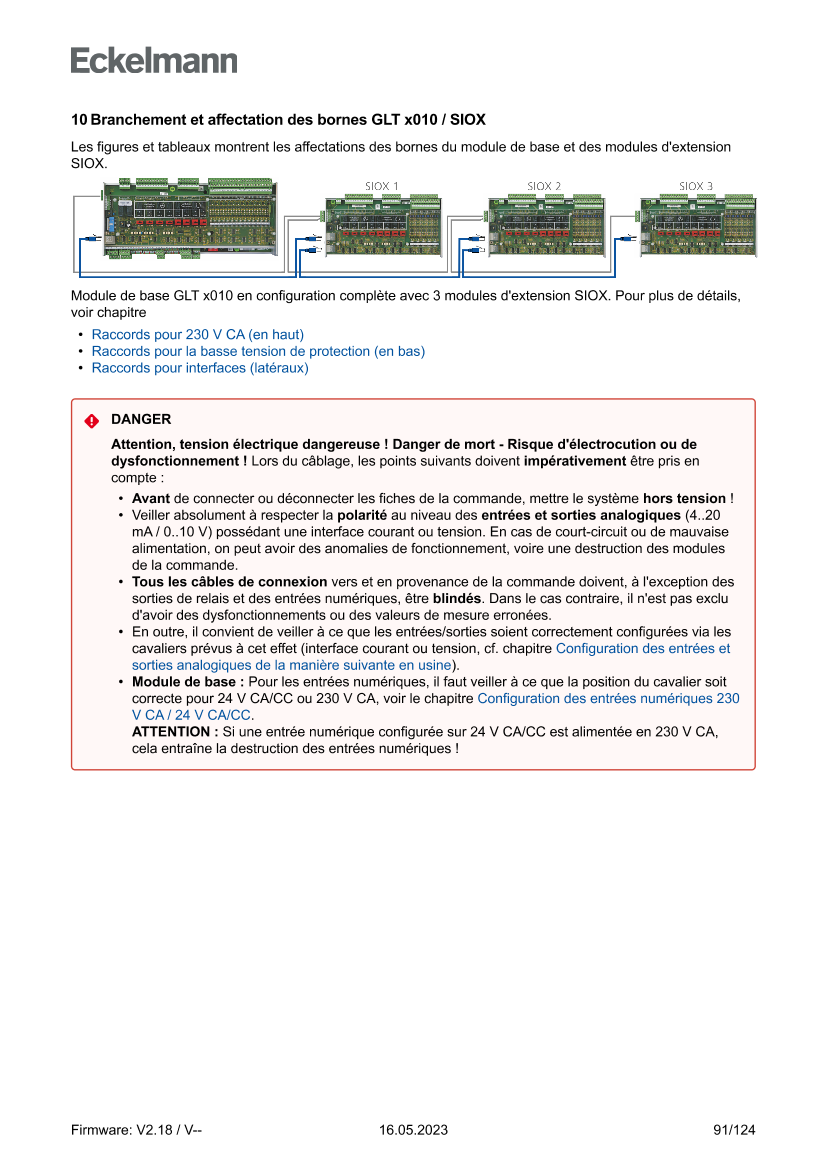 Eckelmann

10 Branchement et affectation des bornes GLT x010 / SIOX

Les figures et tableaux montrent les affectations des bornes du module de base et des modules d'extension SIOX.

SIOX 1 SIOX 2 SIOX 3

Module de base GLT x010 en configuration complète avec 3 modules d'extension SIOX. Pour plus de détails, voir chapitre

• Raccords pour 230 V CA (en haut)
• Raccords pour la basse tension de protection (en bas)
• Raccords pour interfaces (latéraux)

DANGER

Attention, tension électrique dangereuse ! Danger de mort - Risque d'électrocution ou de dysfonctionnement ! Lors du câblage, les points suivants doivent impérativement être pris en compte :

• Avant de connecter ou déconnecter les fiches de la commande, mettre le système hors tension !
• Veiller absolument à respecter la polarité au niveau des entrées et sorties analogiques (4..20 mA / 0..10 V) possédant une interface courant ou tension. En cas de court-circuit ou de mauvaise alimentation, on peut avoir des anomalies de fonctionnement, voire une destruction des modules de la commande.
• Tous les câbles de connexion vers et en provenance de la commande doivent, à l'exception des sorties de relais et des entrées numériques, être blindés. Dans le cas contraire, il n'est pas exclu d'avoir des dysfonctionnements ou des valeurs de mesure erronées.
• En outre, il convient de veiller à ce que les entrées/sorties soient correctement configurées via les cavaliers prévus à cet effet (interface courant ou tension, cf. chapitre Configuration des entrées et sorties analogiques de la manière suivante en usine).
• Module de base : Pour les entrées numériques, il faut veiller à ce que la position du cavalier soit correcte pour 24 V CA/CC ou 230 V CA, voir le chapitre Configuration des entrées numériques 230 V CA / 24 V CA/CC.
ATTENTION : Si une entrée numérique configurée sur 24 V CA/CC est alimentée en 230 V CA, cela entraîne la destruction des entrées numériques !

Firmware: V2.18 / V-- 16.05.2023 91/124