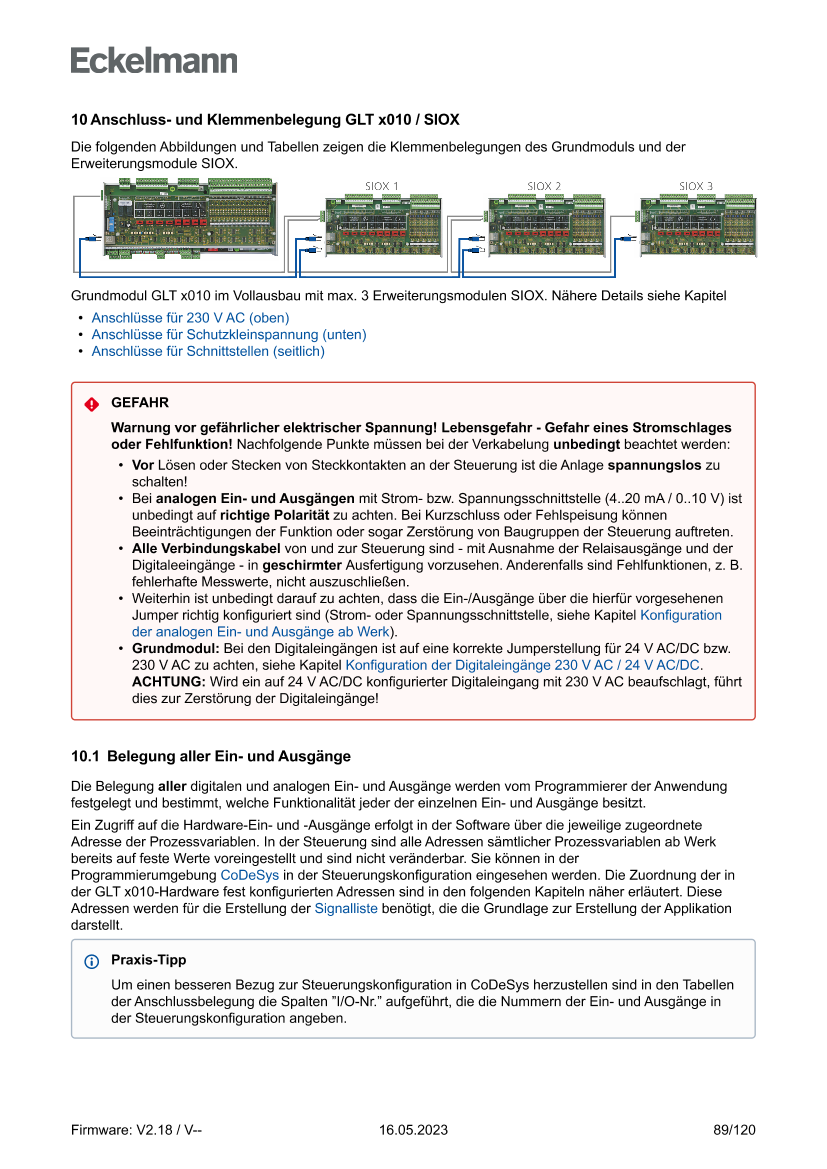 Eckelmann

10 Anschluss- und Klemmenbelegung GLT x010 / SIOX

Die folgenden Abbildungen und Tabellen zeigen die Klemmenbelegungen des Grundmoduls und der Erweiterungsmodule SIOX.

SIOX 1 SIOX 2 SIOX 3

Grundmodul GLT x010 im Vollausbau mit max. 3 Erweiterungsmodulen SIOX. Nähere Details siehe Kapitel

• Anschlüsse für 230 V AC (oben)
• Anschlüsse für Schutzkleinspannung (unten)
• Anschlüsse für Schnittstellen (seitlich)

GEFAHR

Warnung vor gefährlicher elektrischer Spannung! Lebensgefahr - Gefahr eines Stromschlages oder Fehlfunktion! Nachfolgende Punkte müssen bei der Verkabelung unbedingt beachtet werden:

• Vor Lösen oder Stecken von Steckkontakten an der Steuerung ist die Anlage spannungslos zu schalten!
• Bei analogen Ein- und Ausgängen mit Strom- bzw. Spannungsschnittstelle (4..20 mA / 0..10 V) ist unbedingt auf richtige Polarität zu achten. Bei Kurzschluss oder Fehlspeisung können Beeinträchtigungen der Funktion oder sogar Zerstörung von Baugruppen der Steuerung auftreten.
• Alle Verbindungskabel von und zur Steuerung sind - mit Ausnahme der Relaisausgänge und der Digitaleeingänge - in geschirmter Ausfertigung vorzusehen. Anderenfalls sind Fehlfunktionen, z. B. fehlerhafte Messwerte, nicht auszuschließen.
• Weiterhin ist unbedingt darauf zu achten, dass die Ein-/Ausgänge über die hierfür vorgesehenen Jumper richtig konfiguriert sind (Strom- oder Spannungsschnittstelle, siehe Kapitel Konfiguration der analogen Ein- und Ausgänge ab Werk).
• Grundmodul: Bei den Digitaleingängen ist auf eine korrekte Jumperstellung für 24 V AC/DC bzw. 230 V AC zu achten, siehe Kapitel Konfiguration der Digitaleingänge 230 V AC / 24 V AC/DC. ACHTUNG: Wird ein auf 24 V AC/DC konfigurierter Digitaleingang mit 230 V AC beaufschlagt, führt dies zur Zerstörung der Digitaleingänge!

10.1 Belegung aller Ein- und Ausgänge

Die Belegung aller digitalen und analogen Ein- und Ausgänge werden vom Programmierer der Anwendung festgelegt und bestimmt, welche Funktionalität jeder der einzelnen Ein- und Ausgänge besitzt.

Ein Zugriff auf die Hardware-Ein- und -Ausgänge erfolgt in der Software über die jeweilige zugeordnete Adresse der Prozessvariablen. In der Steuerung sind alle Adressen sämtlicher Prozessvariablen ab Werk bereits auf feste Werte voreingestellt und sind nicht veränderbar. Sie können in der Programmierumgebung CoDeSys in der Steuerungskonfiguration eingesehen werden. Die Zuordnung der in der GLT x010-Hardware fest konfigurierten Adressen sind in den folgenden Kapiteln näher erläutert. Diese Adressen werden für die Erstellung der Signalliste benötigt, die die Grundlage zur Erstellung der Applikation darstellt.

Praxis-Tipp

Um einen besseren Bezug zur Steuerungskonfiguration in CoDeSys herzustellen sind in den Tabellen der Anschlussbelegung die Spalten "I/O-Nr." aufgeführt, die die Nummern der Ein- und Ausgänge in der Steuerungskonfiguration angeben.

Firmware: V2.18 / V-- 16.05.2023 89/120