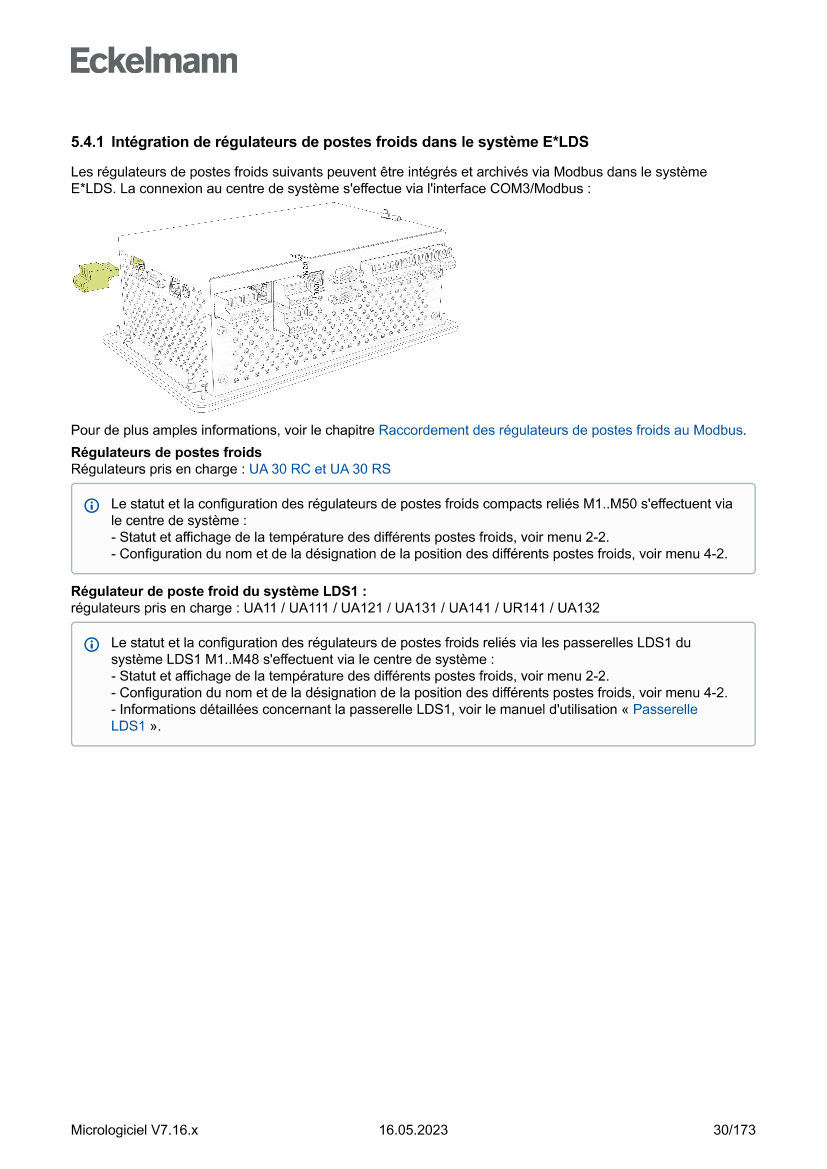 Eckelmann

5.4.1 Intégration de régulateurs de postes froids dans le système E*LDS

Les régulateurs de postes froids suivants peuvent être intégrés et archivés via Modbus dans le système E*LDS. La connexion au centre de système s'effectue via l'interface COM3/Modbus :

Pour de plus amples informations, voir le chapitre Raccordement des régulateurs de postes froids au Modbus.

Régulateurs de postes froids
Régulateurs pris en charge : UA 30 RC et UA 30 RS

Le statut et la configuration des régulateurs de postes froids compacts reliés M1..M50 s'effectuent via le centre de système :
- Statut et affichage de la température des différents postes froids, voir menu 2-2.
- Configuration du nom et de la désignation de la position des différents postes froids, voir menu 4-2.

Régulateur de poste froid du système LDS1 :
régulateurs pris en charge : UA11 / UA111 / UA121 / UA131 / UA141 / UR141 / UA132

Le statut et la configuration des régulateurs de postes froids reliés via les passerelles LDS1 du système LDS1 M1..M48 s'effectuent via le centre de système :
- Statut et affichage de la température des différents postes froids, voir menu 2-2.
- Configuration du nom et de la désignation de la position des différents postes froids, voir menu 4-2.
- Informations détaillées concernant la passerelle LDS1, voir le manuel d'utilisation « Passerelle LDS1 ».

Micrologiciel V7.16.x 16.05.2023 30/173